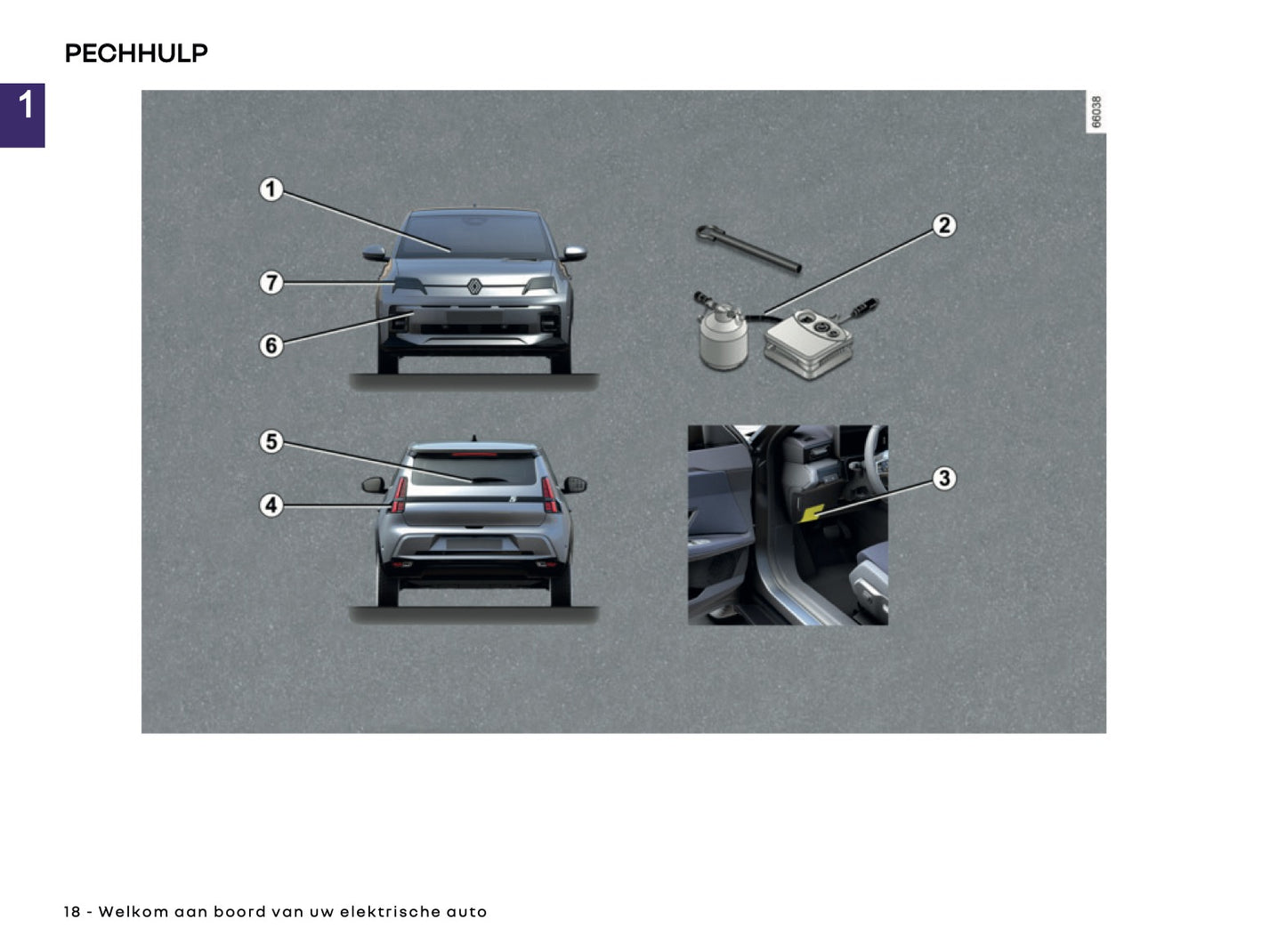 PECHHULP

1

66038

1

7

6

2

5

4

3

18 - Welkom aan boord van uw elektrische auto