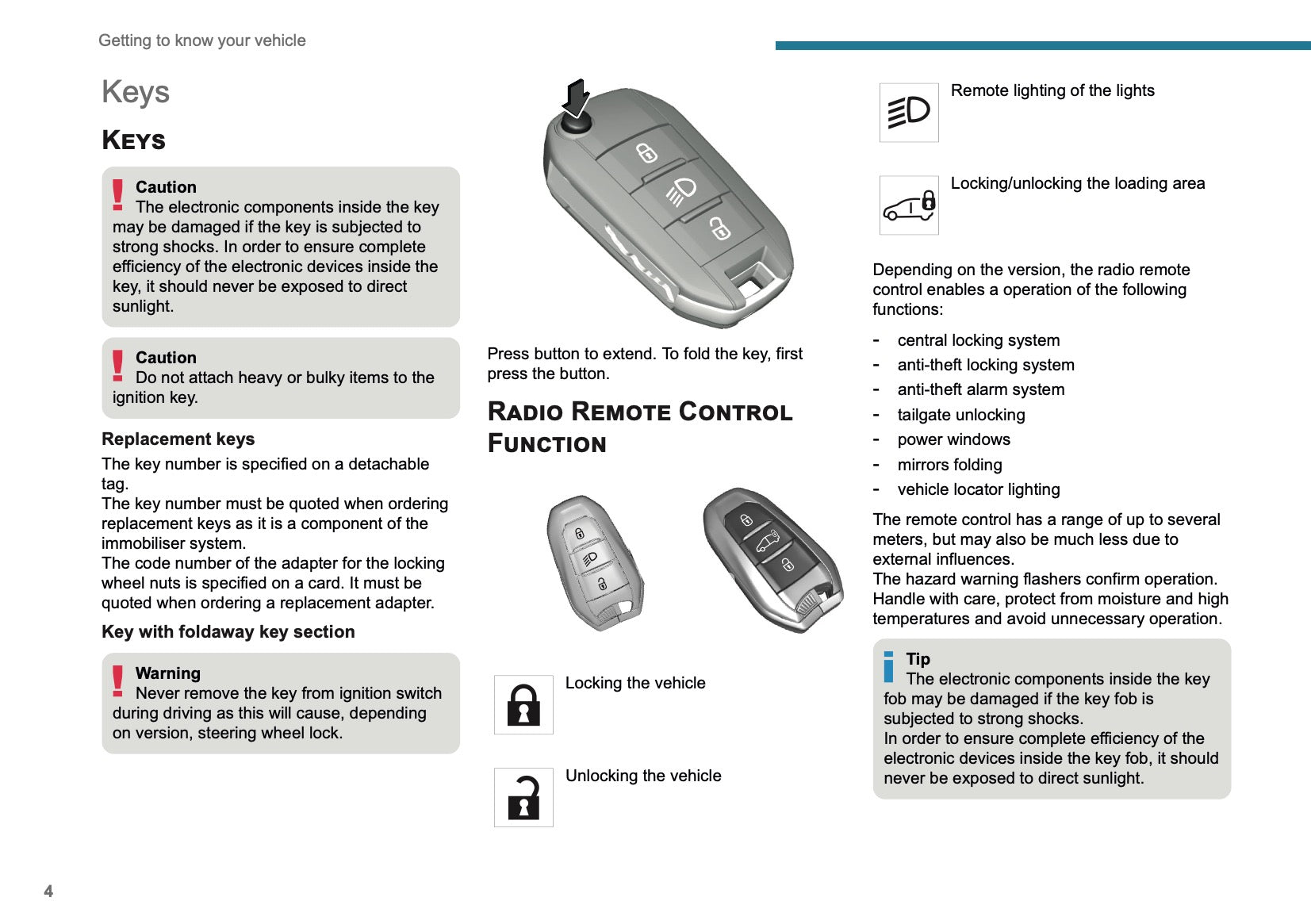 Getting to know your vehicle

Keys

KEYS

Caution
The electronic components inside the key may be damaged if the key is subjected to strong shocks. In order to ensure complete efficiency of the electronic devices inside the key, it should never be exposed to direct sunlight.

Caution
Do not attach heavy or bulky items to the ignition key.

Replacement keys
The key number is specified on a detachable tag.
The key number must be quoted when ordering replacement keys as it is a component of the immobiliser system.
The code number of the adapter for the locking wheel nuts is specified on a card. It must be quoted when ordering a replacement adapter.

Key with foldaway key section

Warning
Never remove the key from ignition switch during driving as this will cause, depending on version, steering wheel lock.

Press button to extend. To fold the key, first press the button.

RADIO REMOTE CONTROL FUNCTION

Locking the vehicle

Unlocking the vehicle

Remote lighting of the lights

Locking/unlocking the loading area

Depending on the version, the radio remote control enables a operation of the following functions:
- central locking system
- anti-theft locking system
- anti-theft alarm system
- tailgate unlocking
- power windows
- mirrors folding
- vehicle locator lighting

The remote control has a range of up to several meters, but may also be much less due to external influences.
The hazard warning flashers confirm operation.
Handle with care, protect from moisture and high temperatures and avoid unnecessary operation.

Tip
The electronic components inside the key fob may be damaged if the key fob is subjected to strong shocks.
In order to ensure complete efficiency of the electronic devices inside the key fob, it should never be exposed to direct sunlight.

4