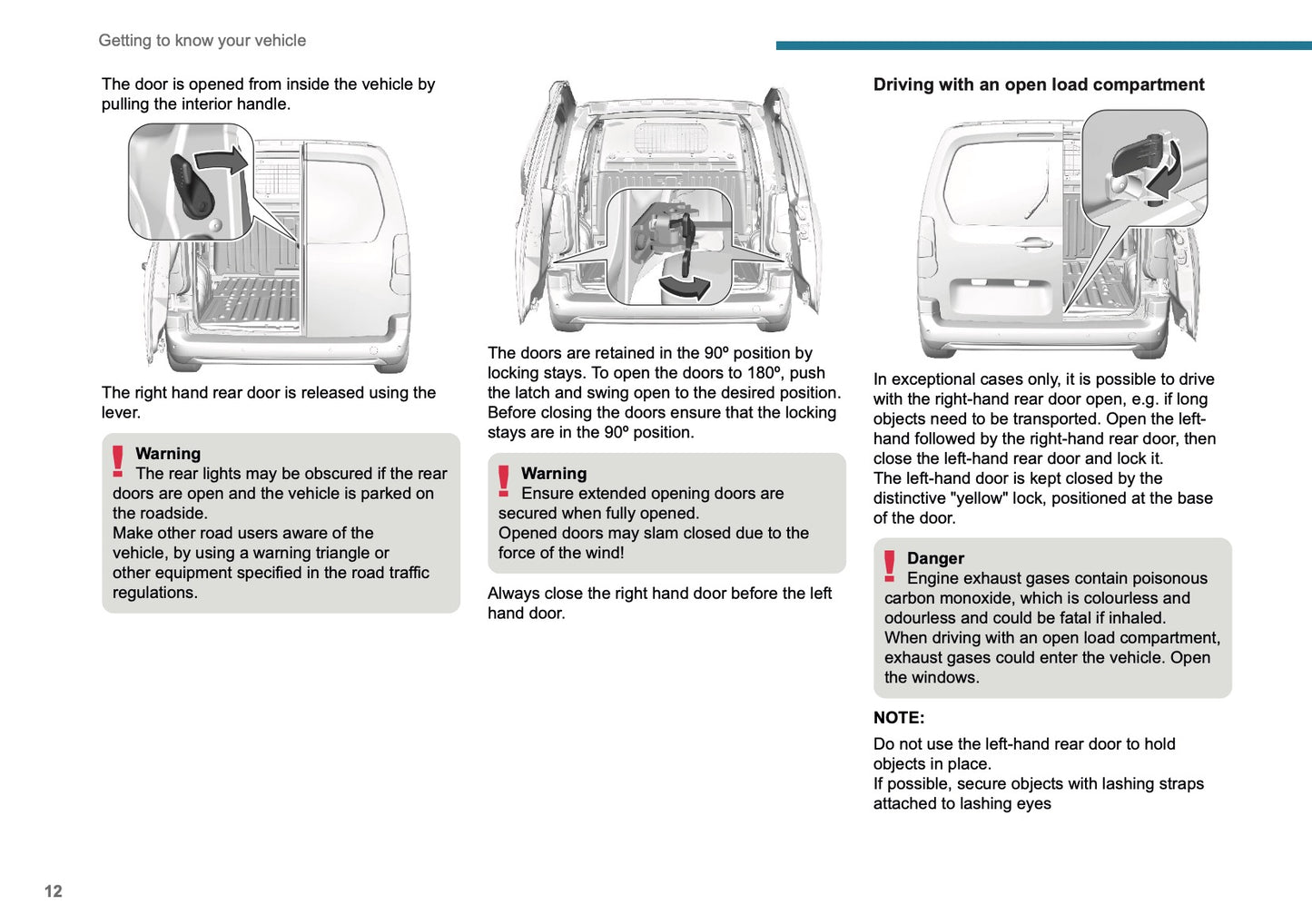 Getting to know your vehicle

The door is opened from inside the vehicle by pulling the interior handle.

The right hand rear door is released using the lever.

Warning
The rear lights may be obscured if the rear doors are open and the vehicle is parked on the roadside.
Make other road users aware of the vehicle, by using a warning triangle or other equipment specified in the road traffic regulations.

The doors are retained in the 90º position by locking stays. To open the doors to 180º, push the latch and swing open to the desired position. Before closing the doors ensure that the locking stays are in the 90º position.

Warning
Ensure extended opening doors are secured when fully opened.
Opened doors may slam closed due to the force of the wind!

Always close the right hand door before the left hand door.

Driving with an open load compartment

In exceptional cases only, it is possible to drive with the right-hand rear door open, e.g. if long objects need to be transported. Open the left-hand followed by the right-hand rear door, then close the left-hand rear door and lock it.
The left-hand door is kept closed by the distinctive "yellow" lock, positioned at the base of the door.

Danger
Engine exhaust gases contain poisonous carbon monoxide, which is colourless and odourless and could be fatal if inhaled.
When driving with an open load compartment, exhaust gases could enter the vehicle. Open the windows.

NOTE:
Do not use the left-hand rear door to hold objects in place.
If possible, secure objects with lashing straps attached to lashing eyes

12