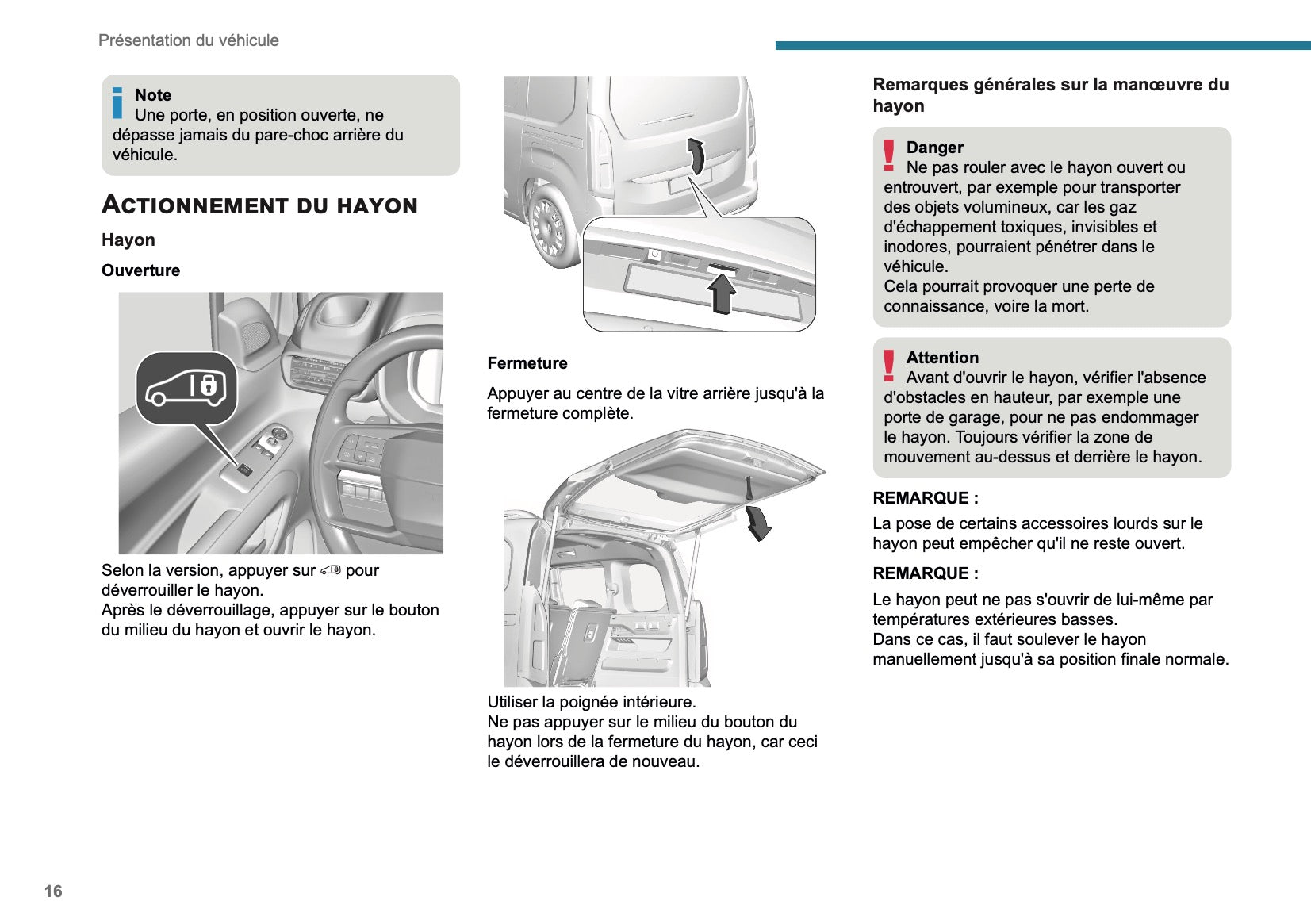 Présentation du véhicule

Note
Une porte, en position ouverte, ne dépasse jamais du pare-choc arrière du véhicule.

ACTIONNEMENT DU HAYON

Hayon

Ouverture

Selon la version, appuyer sur pour déverrouiller le hayon.
Après le déverrouillage, appuyer sur le bouton du milieu du hayon et ouvrir le hayon.

Fermeture

Appuyer au centre de la vitre arrière jusqu'à la fermeture complète.

Utiliser la poignée intérieure.
Ne pas appuyer sur le milieu du bouton du hayon lors de la fermeture du hayon, car ceci le déverrouillera de nouveau.

Remarques générales sur la manœuvre du hayon

Danger
Ne pas rouler avec le hayon ouvert ou entrouvert, par exemple pour transporter des objets volumineux, car les gaz d'échappement toxiques, invisibles et inodores, pourraient pénétrer dans le véhicule.
Cela pourrait provoquer une perte de connaissance, voire la mort.

Attention
Avant d'ouvrir le hayon, vérifier l'absence d'obstacles en hauteur, par exemple une porte de garage, pour ne pas endommager le hayon. Toujours vérifier la zone de mouvement au-dessus et derrière le hayon.

REMARQUE :

La pose de certains accessoires lourds sur le hayon peut empêcher qu'il ne reste ouvert.

REMARQUE :

Le hayon peut ne pas s'ouvrir de lui-même par températures extérieures basses.
Dans ce cas, il faut soulever le hayon manuellement jusqu'à sa position finale normale.

16