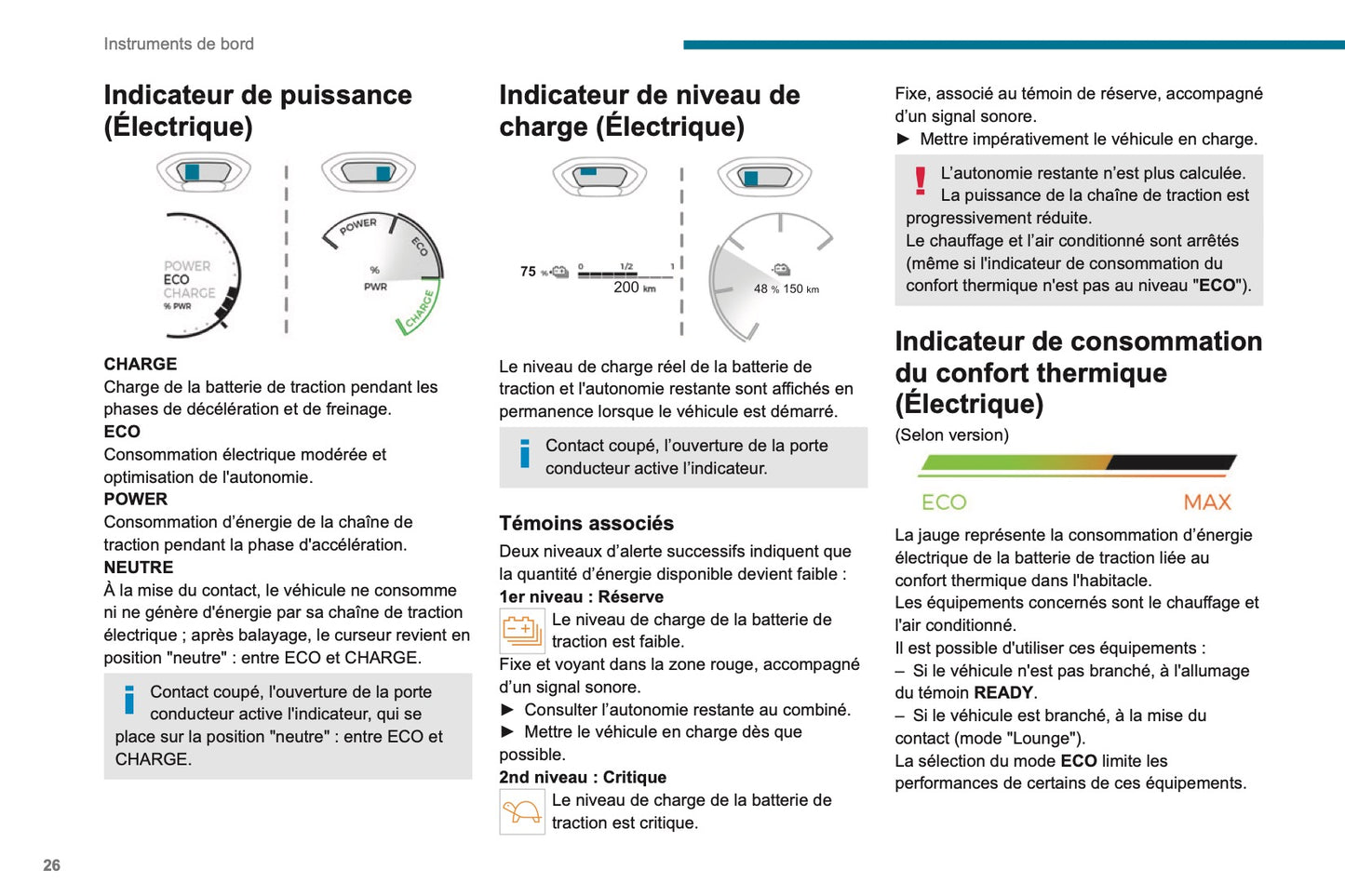 Instruments de bord

Indicateur de puissance (Électrique)

POWER
ECO
CHARGE
% PWR

POWER
ECO
%
PWR
CHARGE

CHARGE
Charge de la batterie de traction pendant les phases de décélération et de freinage.
ECO
Consommation électrique modérée et optimisation de l'autonomie.
POWER
Consommation d'énergie de la chaîne de traction pendant la phase d'accélération.
NEUTRE
À la mise du contact, le véhicule ne consomme ni ne génère d'énergie par sa chaîne de traction électrique ; après balayage, le curseur revient en position "neutre" : entre ECO et CHARGE.

Contact coupé, l'ouverture de la porte conducteur active l'indicateur, qui se place sur la position "neutre" : entre ECO et CHARGE.

Indicateur de niveau de charge (Électrique)

75 %
0 1/2 1
200 km
48 % 150 km

Le niveau de charge réel de la batterie de traction et l'autonomie restante sont affichés en permanence lorsque le véhicule est démarré.

Contact coupé, l'ouverture de la porte conducteur active l'indicateur.

Témoins associés
Deux niveaux d'alerte successifs indiquent que la quantité d'énergie disponible devient faible :
1er niveau : Réserve
Le niveau de charge de la batterie de traction est faible.
Fixe et voyant dans la zone rouge, accompagné d'un signal sonore.
► Consulter l'autonomie restante au combiné.
► Mettre le véhicule en charge dès que possible.
2nd niveau : Critique
Le niveau de charge de la batterie de traction est critique.

Fixe, associé au témoin de réserve, accompagné d'un signal sonore.
► Mettre impérativement le véhicule en charge.

L'autonomie restante n'est plus calculée.
La puissance de la chaîne de traction est progressivement réduite.
Le chauffage et l'air conditionné sont arrêtés (même si l'indicateur de consommation du confort thermique n'est pas au niveau "ECO").

Indicateur de consommation du confort thermique (Électrique)
(Selon version)

ECO MAX

La jauge représente la consommation d'énergie électrique de la batterie de traction liée au confort thermique dans l'habitacle.
Les équipements concernés sont le chauffage et l'air conditionné.
Il est possible d'utiliser ces équipements :
– Si le véhicule n'est pas branché, à l'allumage du témoin READY.
– Si le véhicule est branché, à la mise du contact (mode "Lounge").
La sélection du mode ECO limite les performances de certains de ces équipements.

26