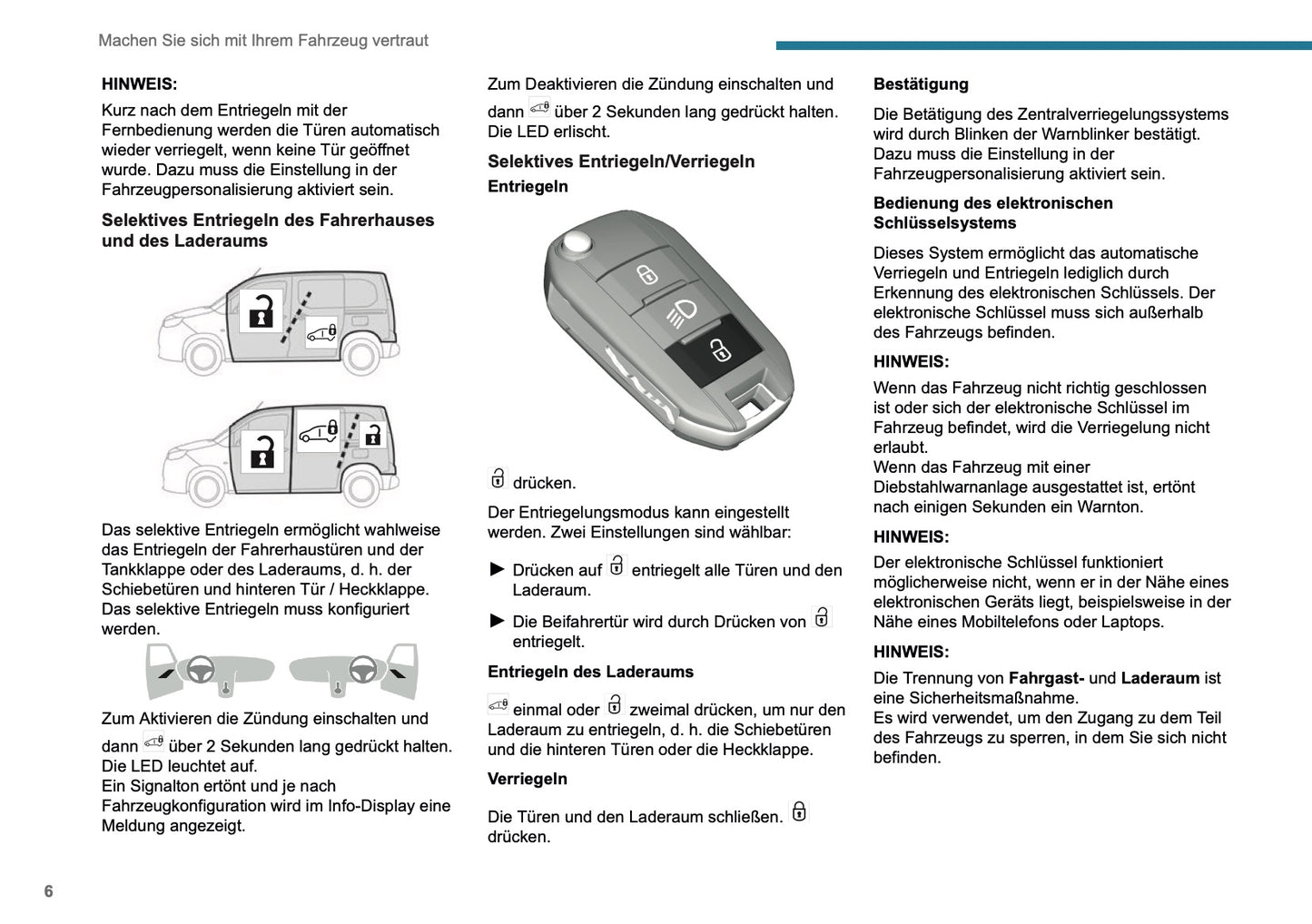 Machen Sie sich mit Ihrem Fahrzeug vertraut

HINWEIS:
Kurz nach dem Entriegeln mit der Fernbedienung werden die Türen automatisch wieder verriegelt, wenn keine Tür geöffnet wurde. Dazu muss die Einstellung in der Fahrzeugpersonalisierung aktiviert sein.

Selektives Entriegeln des Fahrerhauses und des Laderaums

Das selektive Entriegeln ermöglicht wahlweise das Entriegeln der Fahrerhaustüren und der Tankklappe oder des Laderaums, d. h. der Schiebetüren und hinteren Tür / Heckklappe.
Das selektive Entriegeln muss konfiguriert werden.

Zum Aktivieren die Zündung einschalten und dann über 2 Sekunden lang gedrückt halten.
Die LED leuchtet auf.
Ein Signalton ertönt und je nach Fahrzeugkonfiguration wird im Info-Display eine Meldung angezeigt.

Zum Deaktivieren die Zündung einschalten und dann über 2 Sekunden lang gedrückt halten.
Die LED erlischt.

Selektives Entriegeln/Verriegeln

Entriegeln

drücken.

Der Entriegelungsmodus kann eingestellt werden. Zwei Einstellungen sind wählbar:

► Drücken auf entriegelt alle Türen und den Laderaum.

► Die Beifahrertür wird durch Drücken von entriegelt.

Entriegeln des Laderaums

einmal oder zweimal drücken, um nur den Laderaum zu entriegeln, d. h. die Schiebetüren und die hinteren Türen oder die Heckklappe.

Verriegeln

Die Türen und den Laderaum schließen. drücken.

Bestätigung

Die Betätigung des Zentralverriegelungssystems wird durch Blinken der Warnblinker bestätigt.
Dazu muss die Einstellung in der Fahrzeugpersonalisierung aktiviert sein.

Bedienung des elektronischen Schlüsselsystems

Dieses System ermöglicht das automatische Verriegeln und Entriegeln lediglich durch Erkennung des elektronischen Schlüssels. Der elektronische Schlüssel muss sich außerhalb des Fahrzeugs befinden.

HINWEIS:
Wenn das Fahrzeug nicht richtig geschlossen ist oder sich der elektronische Schlüssel im Fahrzeug befindet, wird die Verriegelung nicht erlaubt.
Wenn das Fahrzeug mit einer Diebstahlwarnanlage ausgestattet ist, ertönt nach einigen Sekunden ein Warnton.

HINWEIS:
Der elektronische Schlüssel funktioniert möglicherweise nicht, wenn er in der Nähe eines elektronischen Geräts liegt, beispielsweise in der Nähe eines Mobiltelefons oder Laptops.

HINWEIS:
Die Trennung von Fahrgast- und Laderaum ist eine Sicherheitsmaßnahme.
Es wird verwendet, um den Zugang zu dem Teil des Fahrzeugs zu sperren, in dem Sie sich nicht befinden.

6