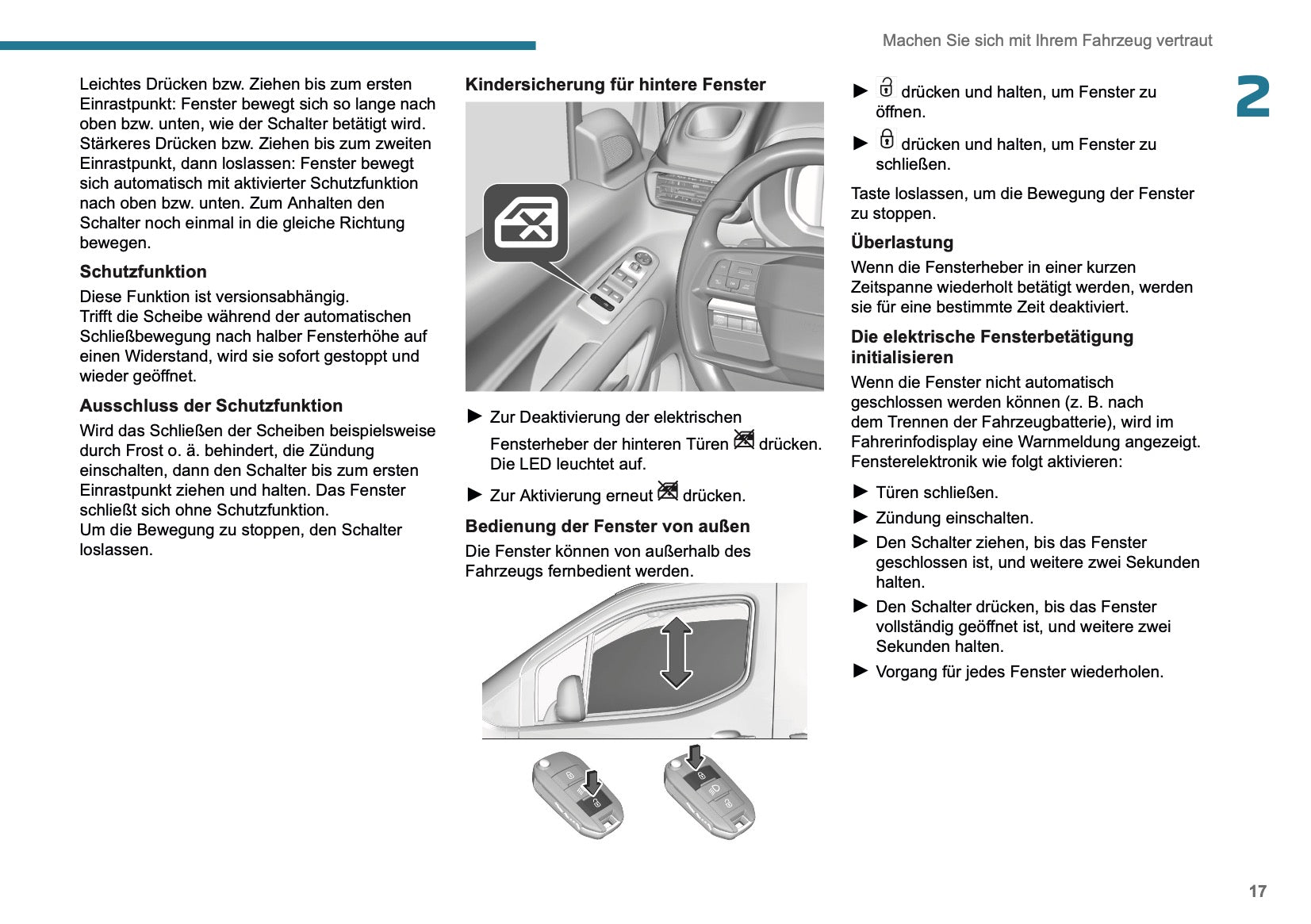 Machen Sie sich mit Ihrem Fahrzeug vertraut

2

Leichtes Drücken bzw. Ziehen bis zum ersten Einrastpunkt: Fenster bewegt sich so lange nach oben bzw. unten, wie der Schalter betätigt wird. Stärkeres Drücken bzw. Ziehen bis zum zweiten Einrastpunkt, dann loslassen: Fenster bewegt sich automatisch mit aktivierter Schutzfunktion nach oben bzw. unten. Zum Anhalten den Schalter noch einmal in die gleiche Richtung bewegen.

Schutzfunktion

Diese Funktion ist versionsabhängig.
Trifft die Scheibe während der automatischen Schließbewegung nach halber Fensterhöhe auf einen Widerstand, wird sie sofort gestoppt und wieder geöffnet.

Ausschluss der Schutzfunktion

Wird das Schließen der Scheiben beispielsweise durch Frost o. ä. behindert, die Zündung einschalten, dann den Schalter bis zum ersten Einrastpunkt ziehen und halten. Das Fenster schließt sich ohne Schutzfunktion.
Um die Bewegung zu stoppen, den Schalter loslassen.

Kindersicherung für hintere Fenster

► Zur Deaktivierung der elektrischen Fensterheber der hinteren Türen drücken. Die LED leuchtet auf.

► Zur Aktivierung erneut drücken.

Bedienung der Fenster von außen

Die Fenster können von außerhalb des Fahrzeugs fernbedient werden.

► drücken und halten, um Fenster zu öffnen.

► drücken und halten, um Fenster zu schließen.

Taste loslassen, um die Bewegung der Fenster zu stoppen.

Überlastung

Wenn die Fensterheber in einer kurzen Zeitspanne wiederholt betätigt werden, werden sie für eine bestimmte Zeit deaktiviert.

Die elektrische Fensterbetätigung initialisieren

Wenn die Fenster nicht automatisch geschlossen werden können (z. B. nach dem Trennen der Fahrzeugbatterie), wird im Fahrerinfodisplay eine Warnmeldung angezeigt. Fensterelektronik wie folgt aktivieren:

► Türen schließen.

► Zündung einschalten.

► Den Schalter ziehen, bis das Fenster geschlossen ist, und weitere zwei Sekunden halten.

► Den Schalter drücken, bis das Fenster vollständig geöffnet ist, und weitere zwei Sekunden halten.

► Vorgang für jedes Fenster wiederholen.

17