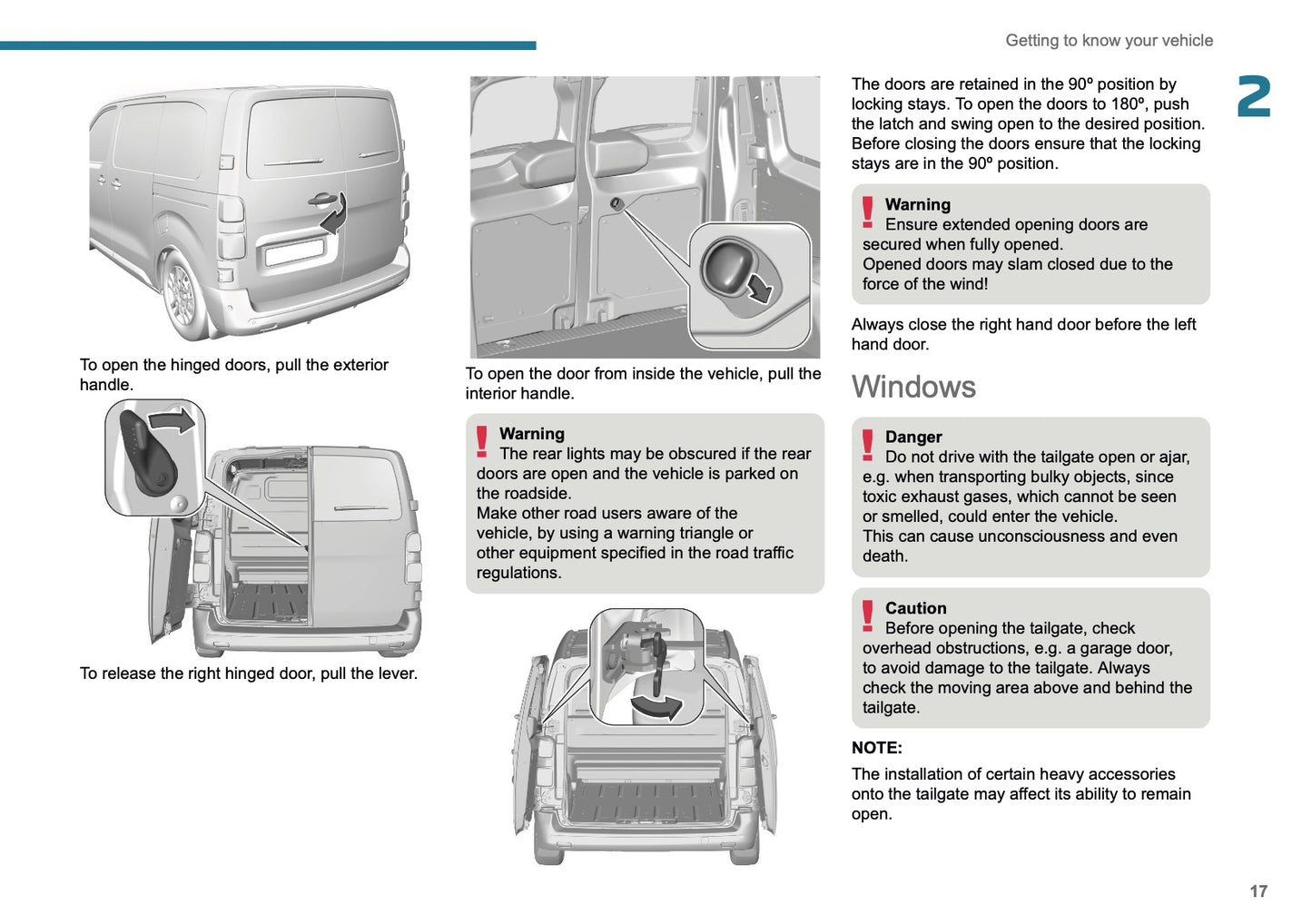 Getting to know your vehicle

2

To open the hinged doors, pull the exterior handle.

To release the right hinged door, pull the lever.

To open the door from inside the vehicle, pull the interior handle.

Warning
The rear lights may be obscured if the rear doors are open and the vehicle is parked on the roadside.
Make other road users aware of the vehicle, by using a warning triangle or other equipment specified in the road traffic regulations.

The doors are retained in the 90º position by locking stays. To open the doors to 180º, push the latch and swing open to the desired position. Before closing the doors ensure that the locking stays are in the 90º position.

Warning
Ensure extended opening doors are secured when fully opened.
Opened doors may slam closed due to the force of the wind!

Always close the right hand door before the left hand door.

Windows

Danger
Do not drive with the tailgate open or ajar, e.g. when transporting bulky objects, since toxic exhaust gases, which cannot be seen or smelled, could enter the vehicle.
This can cause unconsciousness and even death.

Caution
Before opening the tailgate, check overhead obstructions, e.g. a garage door, to avoid damage to the tailgate. Always check the moving area above and behind the tailgate.

NOTE:
The installation of certain heavy accessories onto the tailgate may affect its ability to remain open.

17