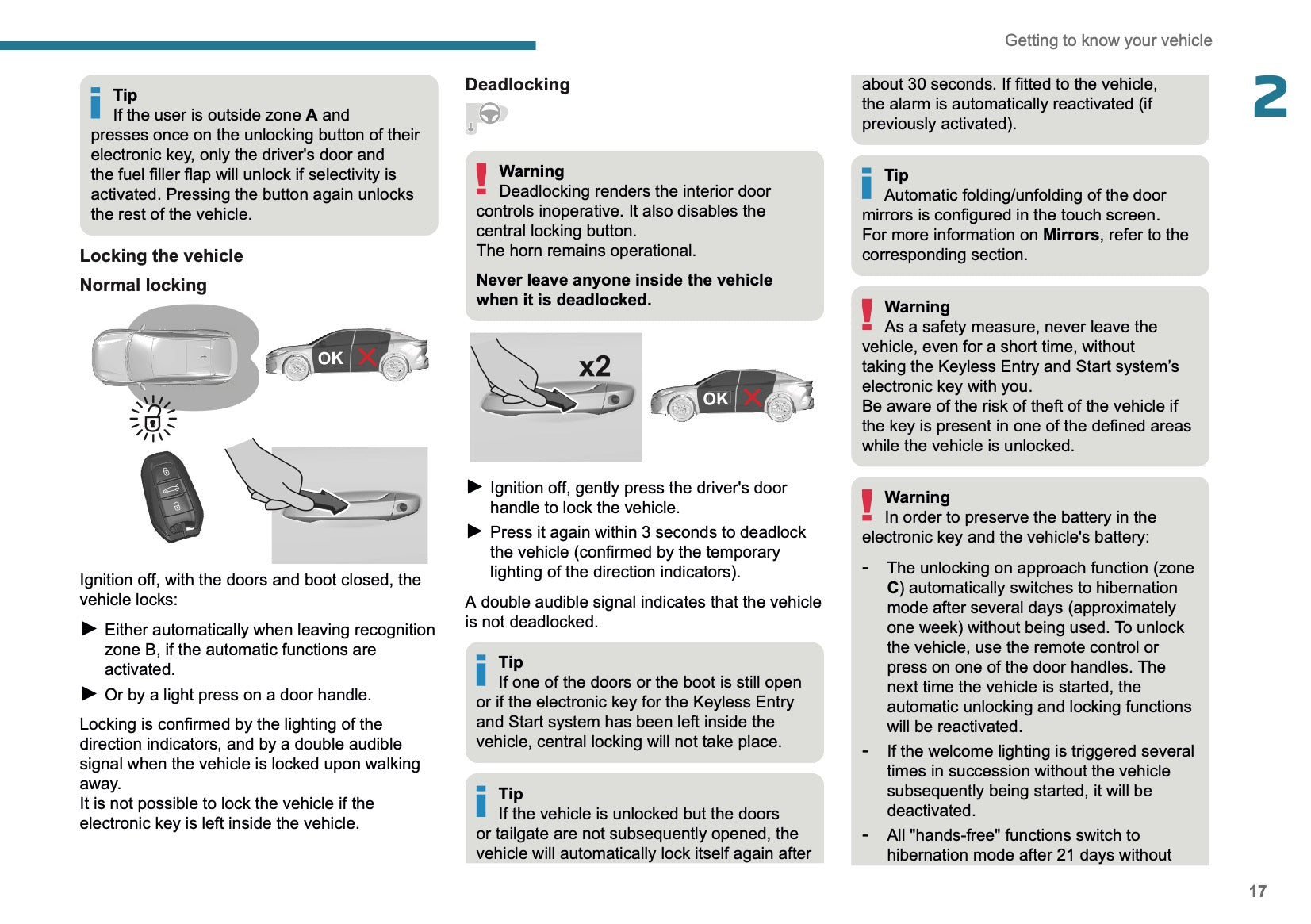 Getting to know your vehicle

2

Tip
If the user is outside zone **A** and presses once on the unlocking button of their electronic key, only the driver's door and the fuel filler flap will unlock if selectivity is activated. Pressing the button again unlocks the rest of the vehicle.

Locking the vehicle

Normal locking

OK

Ignition off, with the doors and boot closed, the vehicle locks:

► Either automatically when leaving recognition zone B, if the automatic functions are activated.

► Or by a light press on a door handle.

Locking is confirmed by the lighting of the direction indicators, and by a double audible signal when the vehicle is locked upon walking away.
It is not possible to lock the vehicle if the electronic key is left inside the vehicle.

Deadlocking

Warning
Deadlocking renders the interior door controls inoperative. It also disables the central locking button.
The horn remains operational.

**Never leave anyone inside the vehicle when it is deadlocked.**

x2

OK

► Ignition off, gently press the driver's door handle to lock the vehicle.

► Press it again within 3 seconds to deadlock the vehicle (confirmed by the temporary lighting of the direction indicators).

A double audible signal indicates that the vehicle is not deadlocked.

Tip
If one of the doors or the boot is still open or if the electronic key for the Keyless Entry and Start system has been left inside the vehicle, central locking will not take place.

Tip
If the vehicle is unlocked but the doors or tailgate are not subsequently opened, the vehicle will automatically lock itself again after about 30 seconds. If fitted to the vehicle, the alarm is automatically reactivated (if previously activated).

Tip
Automatic folding/unfolding of the door mirrors is configured in the touch screen.
For more information on **Mirrors**, refer to the corresponding section.

Warning
As a safety measure, never leave the vehicle, even for a short time, without taking the Keyless Entry and Start system's electronic key with you.
Be aware of the risk of theft of the vehicle if the key is present in one of the defined areas while the vehicle is unlocked.

Warning
In order to preserve the battery in the electronic key and the vehicle's battery:

- The unlocking on approach function (zone **C**) automatically switches to hibernation mode after several days (approximately one week) without being used. To unlock the vehicle, use the remote control or press on one of the door handles. The next time the vehicle is started, the automatic unlocking and locking functions will be reactivated.

- If the welcome lighting is triggered several times in succession without the vehicle subsequently being started, it will be deactivated.

- All "hands-free" functions switch to hibernation mode after 21 days without

17