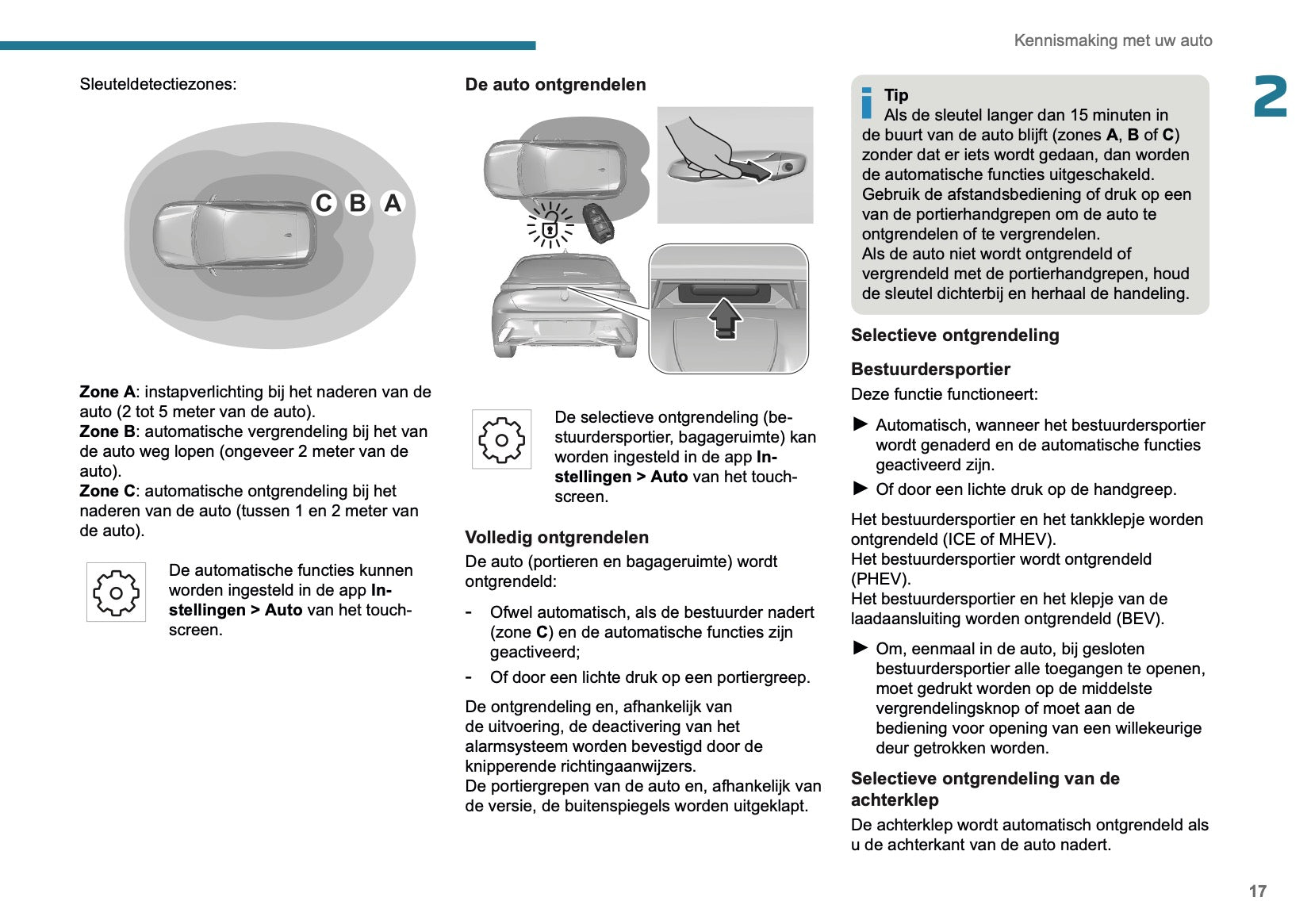 Kennismaking met uw auto

2

Sleuteldetectiezones:

C B A

Zone A: instapverlichting bij het naderen van de auto (2 tot 5 meter van de auto).
Zone B: automatische vergrendeling bij het van de auto weg lopen (ongeveer 2 meter van de auto).
Zone C: automatische ontgrendeling bij het naderen van de auto (tussen 1 en 2 meter van de auto).

De automatische functies kunnen worden ingesteld in de app Instellingen > Auto van het touchscreen.

De auto ontgrendelen

De selectieve ontgrendeling (bestuurdersportier, bagageruimte) kan worden ingesteld in de app Instellingen > Auto van het touchscreen.

Volledig ontgrendelen
De auto (portieren en bagageruimte) wordt ontgrendeld:

- Ofwel automatisch, als de bestuurder nadert (zone C) en de automatische functies zijn geactiveerd;
- Of door een lichte druk op een portiergreep.

De ontgrendeling en, afhankelijk van de uitvoering, de deactivering van het alarmsysteem worden bevestigd door de knipperende richtingaanwijzers.
De portiergrepen van de auto en, afhankelijk van de versie, de buitenspiegels worden uitgeklapt.

Tip
Als de sleutel langer dan 15 minuten in de buurt van de auto blijft (zones A, B of C) zonder dat er iets wordt gedaan, dan worden de automatische functies uitgeschakeld.
Gebruik de afstandsbediening of druk op een van de portierhandgrepen om de auto te ontgrendelen of te vergrendelen.
Als de auto niet wordt ontgrendeld of vergrendeld met de portierhandgrepen, houd de sleutel dichterbij en herhaal de handeling.

Selectieve ontgrendeling

Bestuurdersportier
Deze functie functioneert:

► Automatisch, wanneer het bestuurdersportier wordt genaderd en de automatische functies geactiveerd zijn.
► Of door een lichte druk op de handgreep.

Het bestuurdersportier en het tankklepje worden ontgrendeld (ICE of MHEV).
Het bestuurdersportier wordt ontgrendeld (PHEV).
Het bestuurdersportier en het klepje van de laadaansluiting worden ontgrendeld (BEV).

► Om, eenmaal in de auto, bij gesloten bestuurdersportier alle toegangen te openen, moet gedrukt worden op de middelste vergrendelingsknop of moet aan de bediening voor opening van een willekeurige deur getrokken worden.

Selectieve ontgrendeling van de achterklep
De achterklep wordt automatisch ontgrendeld als u de achterkant van de auto nadert.

17