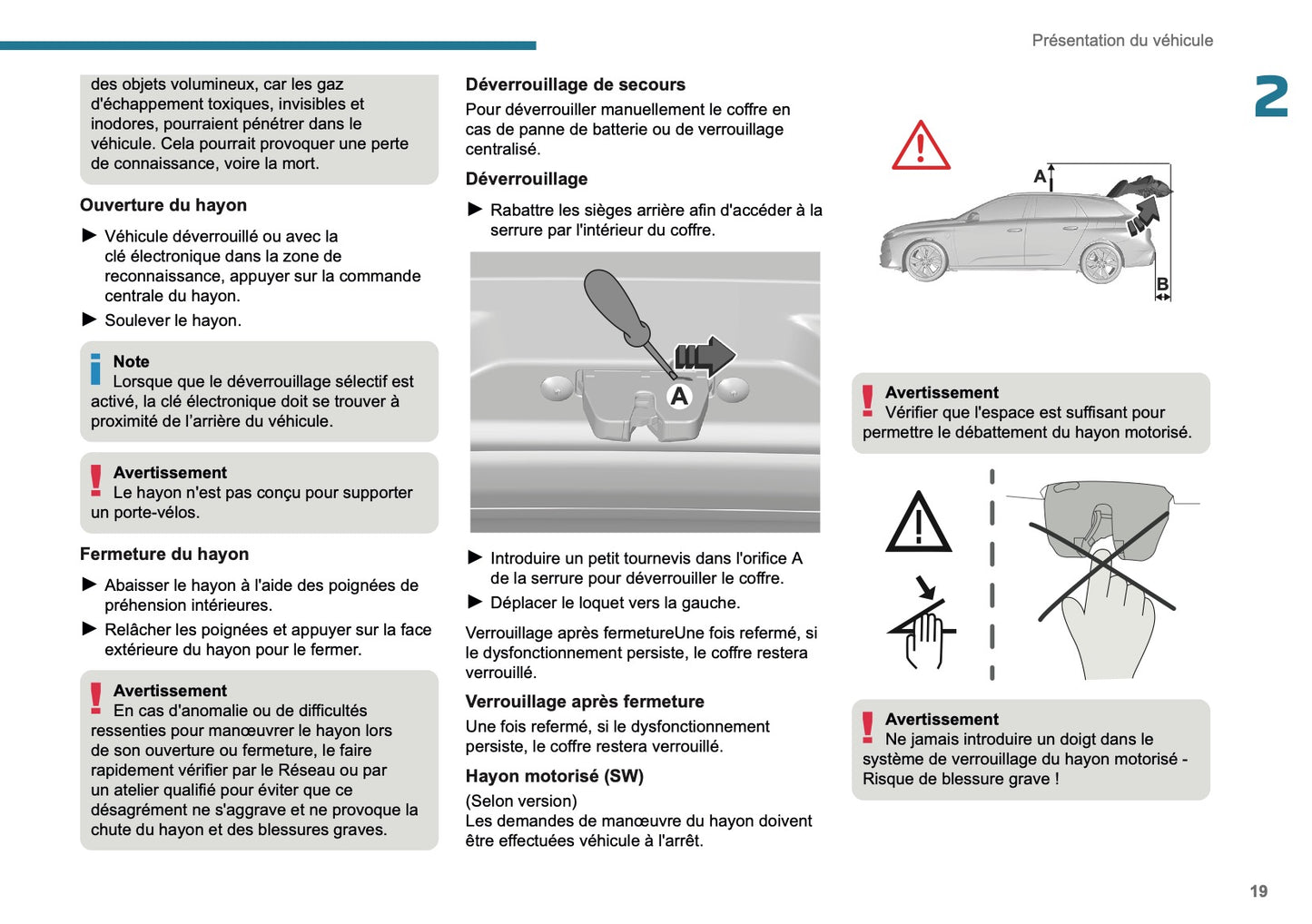 Présentation du véhicule

2

des objets volumineux, car les gaz d'échappement toxiques, invisibles et inodores, pourraient pénétrer dans le véhicule. Cela pourrait provoquer une perte de connaissance, voire la mort.

Ouverture du hayon

► Véhicule déverrouillé ou avec la clé électronique dans la zone de reconnaissance, appuyer sur la commande centrale du hayon.

► Soulever le hayon.

Note
Lorsque que le déverrouillage sélectif est activé, la clé électronique doit se trouver à proximité de l'arrière du véhicule.

Avertissement
Le hayon n'est pas conçu pour supporter un porte-vélos.

Fermeture du hayon

► Abaisser le hayon à l'aide des poignées de préhension intérieures.

► Relâcher les poignées et appuyer sur la face extérieure du hayon pour le fermer.

Avertissement
En cas d'anomalie ou de difficultés ressenties pour manœuvrer le hayon lors de son ouverture ou fermeture, le faire rapidement vérifier par le Réseau ou par un atelier qualifié pour éviter que ce désagrément ne s'aggrave et ne provoque la chute du hayon et des blessures graves.

Déverrouillage de secours

Pour déverrouiller manuellement le coffre en cas de panne de batterie ou de verrouillage centralisé.

Déverrouillage

► Rabattre les sièges arrière afin d'accéder à la serrure par l'intérieur du coffre.

A

► Introduire un petit tournevis dans l'orifice A de la serrure pour déverrouiller le coffre.

► Déplacer le loquet vers la gauche.

Verrouillage après fermetureUne fois refermé, si le dysfonctionnement persiste, le coffre restera verrouillé.

Verrouillage après fermeture

Une fois refermé, si le dysfonctionnement persiste, le coffre restera verrouillé.

Hayon motorisé (SW)

(Selon version)
Les demandes de manœuvre du hayon doivent être effectuées véhicule à l'arrêt.

A

B

Avertissement
Vérifier que l'espace est suffisant pour permettre le débattement du hayon motorisé.

Avertissement
Ne jamais introduire un doigt dans le système de verrouillage du hayon motorisé - Risque de blessure grave !

19