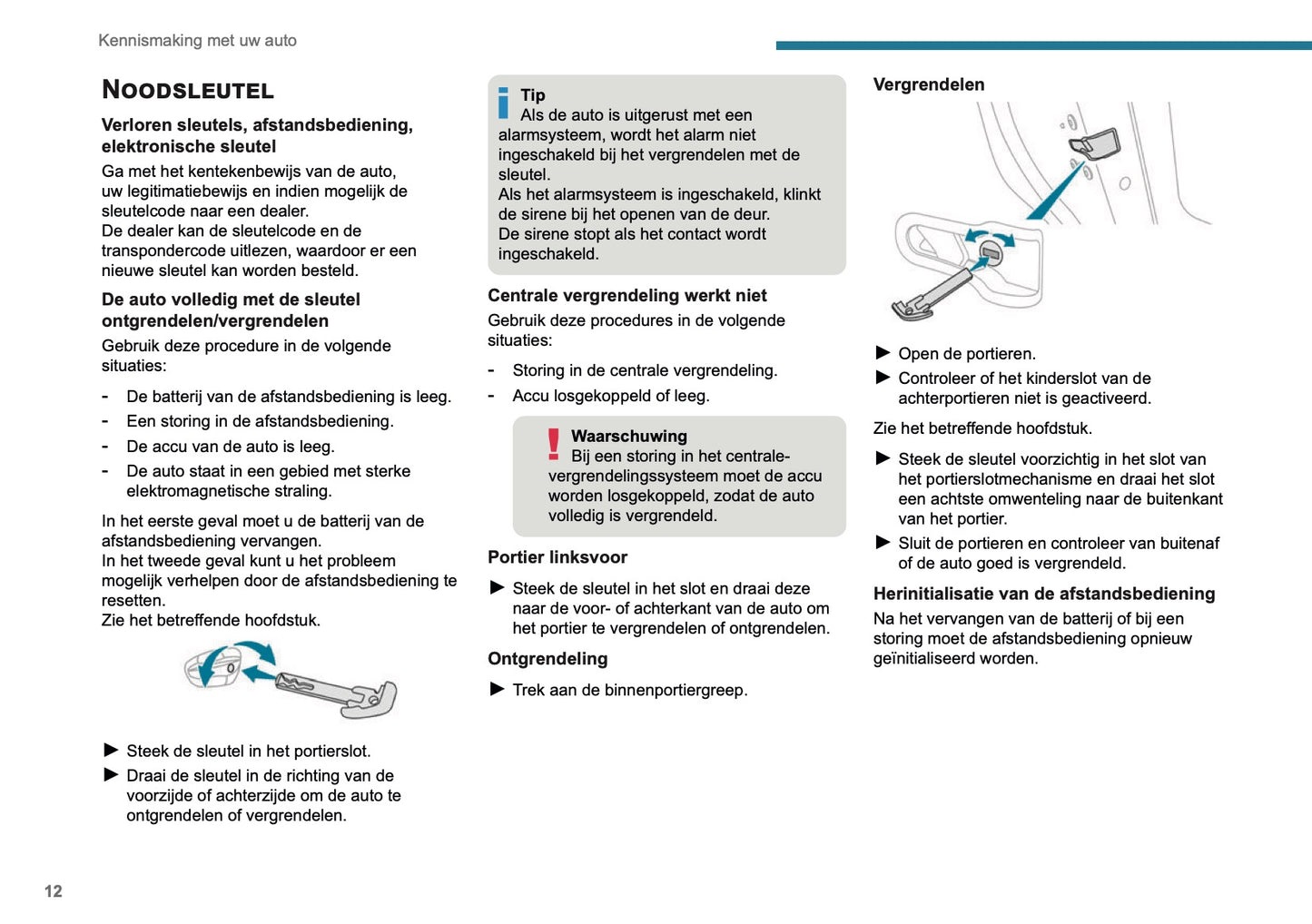 Kennismaking met uw auto

NOODSLEUTEL

Verloren sleutels, afstandsbediening, elektronische sleutel

Ga met het kentekenbewijs van de auto, uw legitimatiebewijs en indien mogelijk de sleutelcode naar een dealer.
De dealer kan de sleutelcode en de transpondercode uitlezen, waardoor er een nieuwe sleutel kan worden besteld.

De auto volledig met de sleutel ontgrendelen/vergrendelen

Gebruik deze procedure in de volgende situaties:

- De batterij van de afstandsbediening is leeg.
- Een storing in de afstandsbediening.
- De accu van de auto is leeg.
- De auto staat in een gebied met sterke elektromagnetische straling.

In het eerste geval moet u de batterij van de afstandsbediening vervangen.
In het tweede geval kunt u het probleem mogelijk verhelpen door de afstandsbediening te resetten.
Zie het betreffende hoofdstuk.

► Steek de sleutel in het portierslot.
► Draai de sleutel in de richting van de voorzijde of achterzijde om de auto te ontgrendelen of vergrendelen.

Tip
Als de auto is uitgerust met een alarmsysteem, wordt het alarm niet ingeschakeld bij het vergrendelen met de sleutel.
Als het alarmsysteem is ingeschakeld, klinkt de sirene bij het openen van de deur.
De sirene stopt als het contact wordt ingeschakeld.

Centrale vergrendeling werkt niet

Gebruik deze procedures in de volgende situaties:

- Storing in de centrale vergrendeling.
- Accu losgekoppeld of leeg.

Waarschuwing
Bij een storing in het centrale-vergrendelingssysteem moet de accu worden losgekoppeld, zodat de auto volledig is vergrendeld.

Portier linksvoor

► Steek de sleutel in het slot en draai deze naar de voor- of achterkant van de auto om het portier te vergrendelen of ontgrendelen.

Ontgrendeling

► Trek aan de binnenportiergreep.

Vergrendelen

► Open de portieren.
► Controleer of het kinderslot van de achterportieren niet is geactiveerd.

Zie het betreffende hoofdstuk.

► Steek de sleutel voorzichtig in het slot van het portierslotmechanisme en draai het slot een achtste omwenteling naar de buitenkant van het portier.
► Sluit de portieren en controleer van buitenaf of de auto goed is vergrendeld.

Herinitialisatie van de afstandsbediening

Na het vervangen van de batterij of bij een storing moet de afstandsbediening opnieuw geïnitialiseerd worden.

12