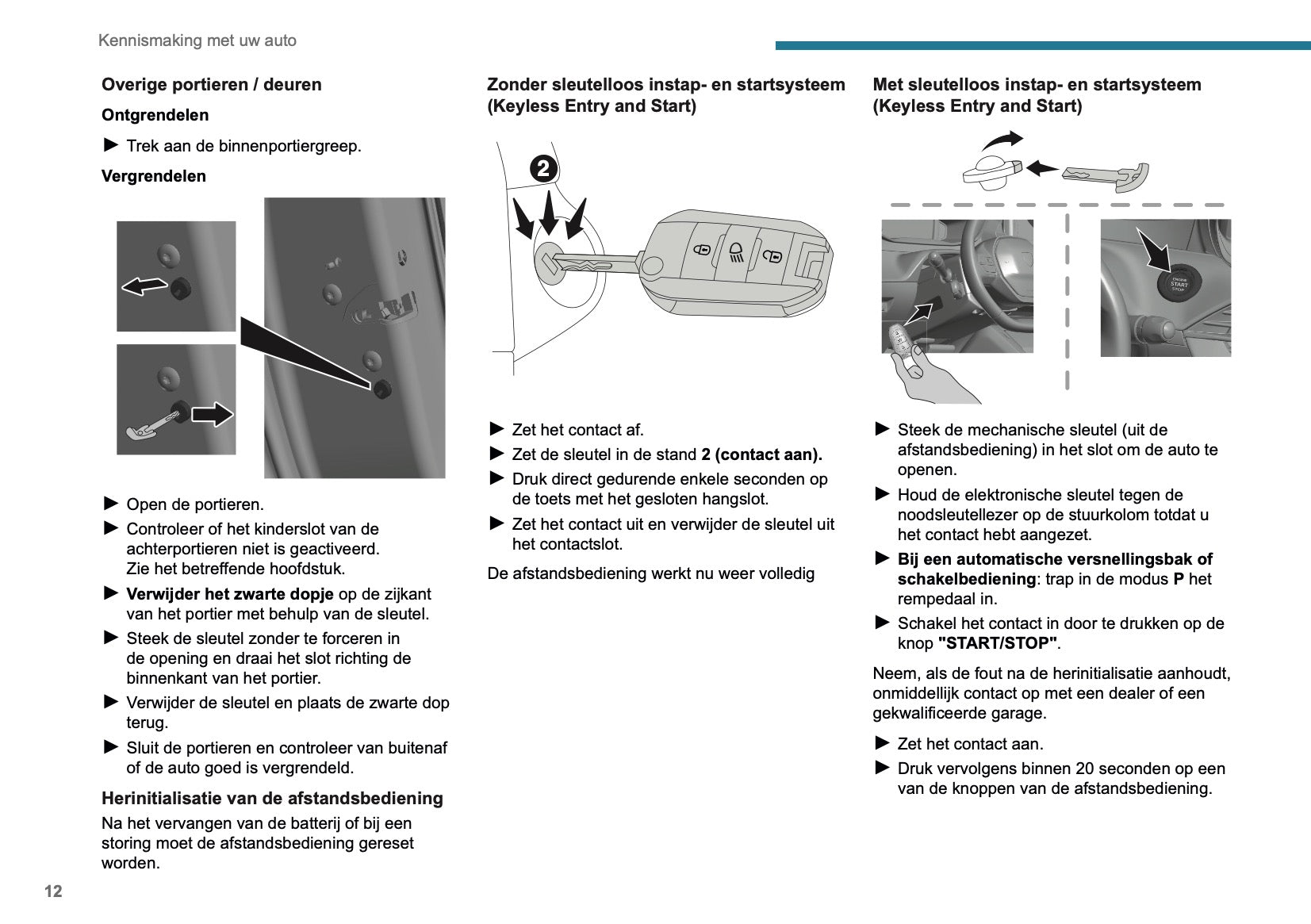 Kennismaking met uw auto

Overige portieren / deuren

Ontgrendelen

► Trek aan de binnenportiergreep.

Vergrendelen

► Open de portieren.

► Controleer of het kinderslot van de achterportieren niet is geactiveerd. Zie het betreffende hoofdstuk.

► Verwijder het zwarte dopje op de zijkant van het portier met behulp van de sleutel.

► Steek de sleutel zonder te forceren in de opening en draai het slot richting de binnenkant van het portier.

► Verwijder de sleutel en plaats de zwarte dop terug.

► Sluit de portieren en controleer van buitenaf of de auto goed is vergrendeld.

Herinitialisatie van de afstandsbediening

Na het vervangen van de batterij of bij een storing moet de afstandsbediening gereset worden.

Zonder sleutelloos instap- en startsysteem (Keyless Entry and Start)

2

► Zet het contact af.

► Zet de sleutel in de stand 2 (contact aan).

► Druk direct gedurende enkele seconden op de toets met het gesloten hangslot.

► Zet het contact uit en verwijder de sleutel uit het contactslot.

De afstandsbediening werkt nu weer volledig

Met sleutelloos instap- en startsysteem (Keyless Entry and Start)

ENGINE START STOP

► Steek de mechanische sleutel (uit de afstandsbediening) in het slot om de auto te openen.

► Houd de elektronische sleutel tegen de noodsleutellezer op de stuurkolom totdat u het contact hebt aangezet.

► Bij een automatische versnellingsbak of schakelbediening: trap in de modus P het rempedaal in.

► Schakel het contact in door te drukken op de knop "START/STOP".

Neem, als de fout na de herinitialisatie aanhoudt, onmiddellijk contact op met een dealer of een gekwalificeerde garage.

► Zet het contact aan.

► Druk vervolgens binnen 20 seconden op een van de knoppen van de afstandsbediening.

12