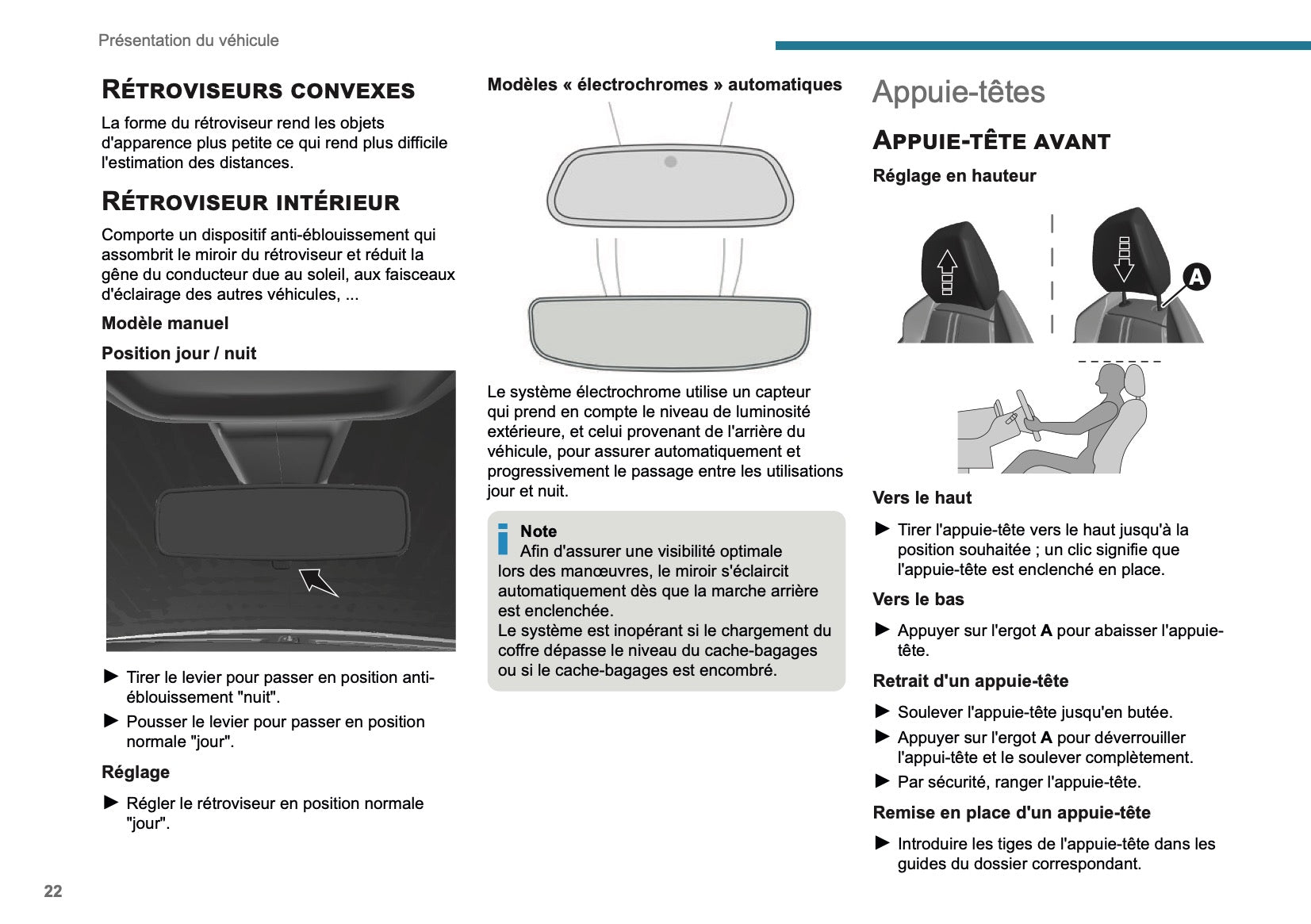 Présentation du véhicule

RÉTROVISEURS CONVEXES

La forme du rétroviseur rend les objets d'apparence plus petite ce qui rend plus difficile l'estimation des distances.

RÉTROVISEUR INTÉRIEUR

Comporte un dispositif anti-éblouissement qui assombrit le miroir du rétroviseur et réduit la gêne du conducteur due au soleil, aux faisceaux d'éclairage des autres véhicules, ...

Modèle manuel

Position jour / nuit

► Tirer le levier pour passer en position anti-éblouissement "nuit".

► Pousser le levier pour passer en position normale "jour".

Réglage

► Régler le rétroviseur en position normale "jour".

Modèles « électrochromes » automatiques

Le système électrochrome utilise un capteur qui prend en compte le niveau de luminosité extérieure, et celui provenant de l'arrière du véhicule, pour assurer automatiquement et progressivement le passage entre les utilisations jour et nuit.

Note
Afin d'assurer une visibilité optimale lors des manœuvres, le miroir s'éclaircit automatiquement dès que la marche arrière est enclenchée.
Le système est inopérant si le chargement du coffre dépasse le niveau du cache-bagages ou si le cache-bagages est encombré.

Appuie-têtes

APPUIE-TÊTE AVANT

Réglage en hauteur

A

Vers le haut

► Tirer l'appuie-tête vers le haut jusqu'à la position souhaitée ; un clic signifie que l'appuie-tête est enclenché en place.

Vers le bas

► Appuyer sur l'ergot A pour abaisser l'appuie-tête.

Retrait d'un appuie-tête

► Soulever l'appuie-tête jusqu'en butée.

► Appuyer sur l'ergot A pour déverrouiller l'appui-tête et le soulever complètement.

► Par sécurité, ranger l'appuie-tête.

Remise en place d'un appuie-tête

► Introduire les tiges de l'appuie-tête dans les guides du dossier correspondant.

22