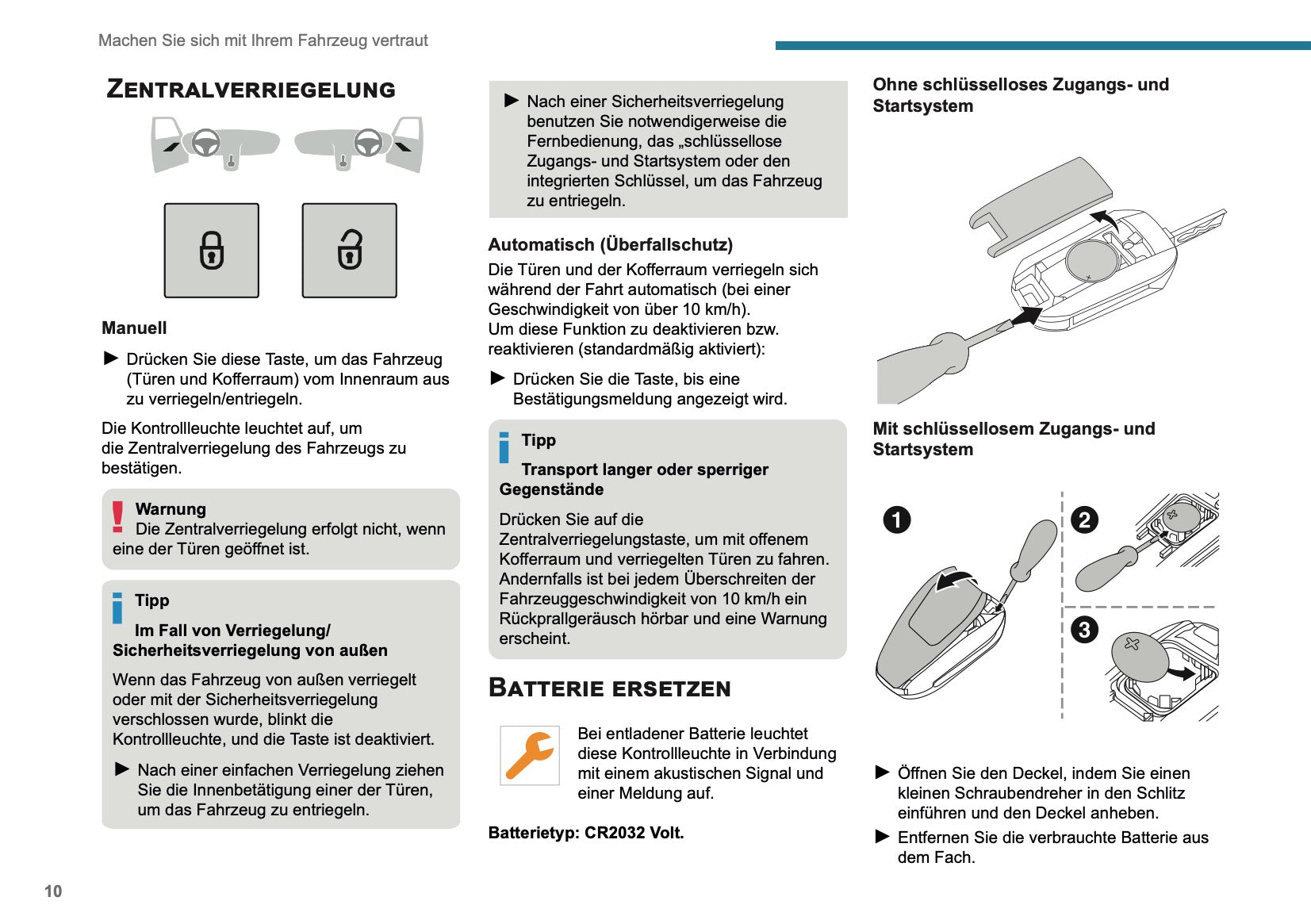 Machen Sie sich mit Ihrem Fahrzeug vertraut

ZENTRALVERRIEGELUNG

Manuell

► Drücken Sie diese Taste, um das Fahrzeug (Türen und Kofferraum) vom Innenraum aus zu verriegeln/entriegeln.

Die Kontrollleuchte leuchtet auf, um die Zentralverriegelung des Fahrzeugs zu bestätigen.

Warnung
Die Zentralverriegelung erfolgt nicht, wenn eine der Türen geöffnet ist.

Tipp
Im Fall von Verriegelung/ Sicherheitsverriegelung von außen
Wenn das Fahrzeug von außen verriegelt oder mit der Sicherheitsverriegelung verschlossen wurde, blinkt die Kontrollleuchte, und die Taste ist deaktiviert.

► Nach einer einfachen Verriegelung ziehen Sie die Innenbetätigung einer der Türen, um das Fahrzeug zu entriegeln.

► Nach einer Sicherheitsverriegelung benutzen Sie notwendigerweise die Fernbedienung, das „schlüssellose Zugangs- und Startsystem oder den integrierten Schlüssel, um das Fahrzeug zu entriegeln.

Automatisch (Überfallschutz)
Die Türen und der Kofferraum verriegeln sich während der Fahrt automatisch (bei einer Geschwindigkeit von über 10 km/h).
Um diese Funktion zu deaktivieren bzw. reaktivieren (standardmäßig aktiviert):

► Drücken Sie die Taste, bis eine Bestätigungsmeldung angezeigt wird.

Tipp
Transport langer oder sperriger Gegenstände
Drücken Sie auf die Zentralverriegelungstaste, um mit offenem Kofferraum und verriegelten Türen zu fahren. Andernfalls ist bei jedem Überschreiten der Fahrzeuggeschwindigkeit von 10 km/h ein Rückprallgeräusch hörbar und eine Warnung erscheint.

BATTERIE ERSETZEN

Bei entladener Batterie leuchtet diese Kontrollleuchte in Verbindung mit einem akustischen Signal und einer Meldung auf.

Batterietyp: CR2032 Volt.

Ohne schlüsselloses Zugangs- und Startsystem

Mit schlüssellosem Zugangs- und Startsystem

1 2 3

► Öffnen Sie den Deckel, indem Sie einen kleinen Schraubendreher in den Schlitz einführen und den Deckel anheben.

► Entfernen Sie die verbrauchte Batterie aus dem Fach.

10