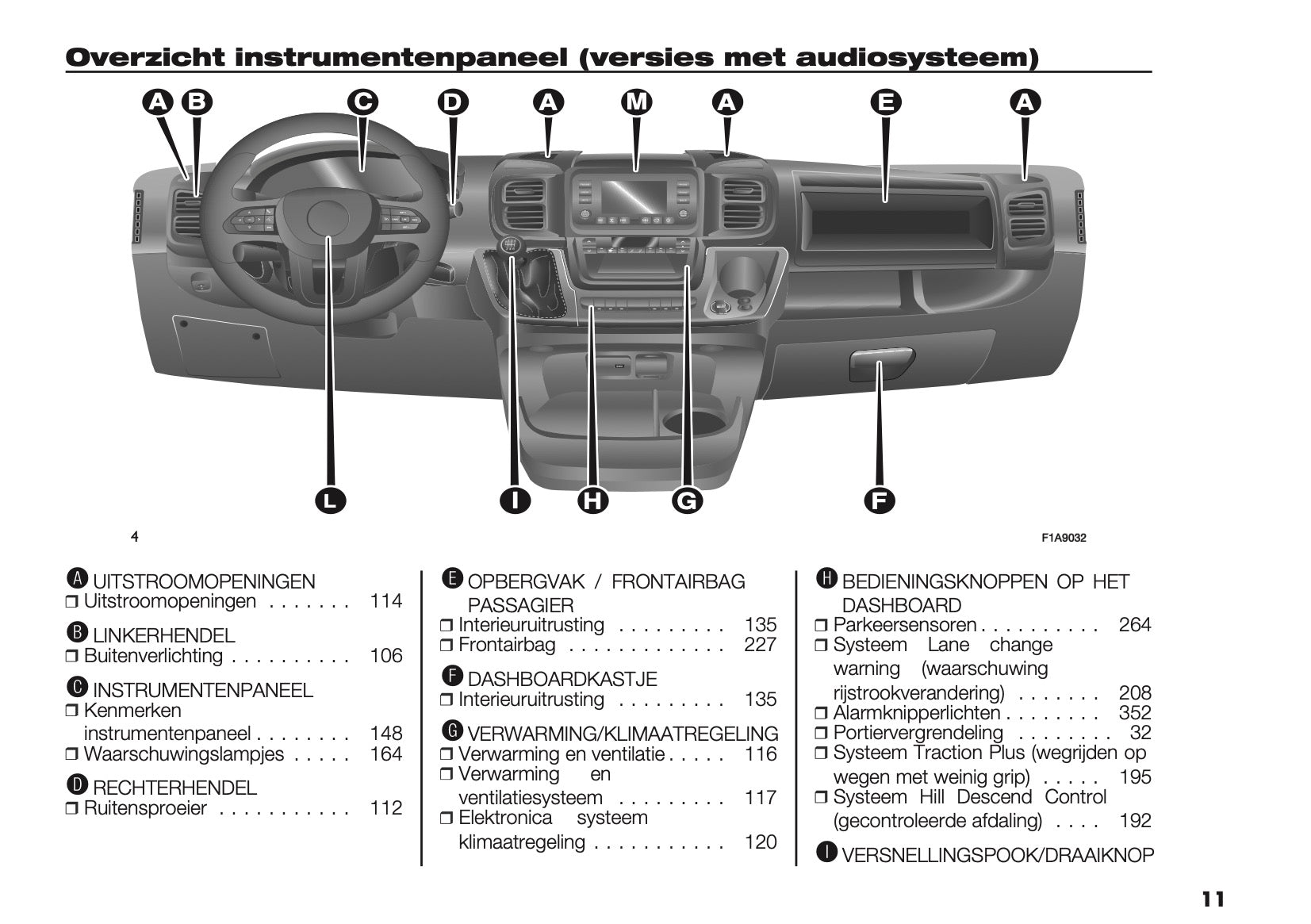 Overzicht instrumentenpaneel (versies met audiosysteem)

A B C D A M A E A

L I H G F

4

F1A9032

A UITSTROOMOPENINGEN
❒ Uitstroomopeningen . . . . . . . 114

B LINKERHENDEL
❒ Buitenverlichting . . . . . . . . . . 106

C INSTRUMENTENPANEEL
❒ Kenmerken instrumentenpaneel . . . . . . . . 148
❒ Waarschuwingslampjes . . . . . 164

D RECHTERHENDEL
❒ Ruitensproeier . . . . . . . . . . . 112

E OPBERGVAK / FRONTAIRBAG PASSAGIER
❒ Interieuruitrusting . . . . . . . . . 135
❒ Frontairbag . . . . . . . . . . . . . 227

F DASHBOARDKASTJE
❒ Interieuruitrusting . . . . . . . . . 135

G VERWARMING/KLIMAATREGELING
❒ Verwarming en ventilatie . . . . . 116
❒ Verwarming en ventilatiesysteem . . . . . . . . . 117
❒ Elektronica systeem klimaatregeling . . . . . . . . . . . 120

H BEDIENINGSKNOPPEN OP HET DASHBOARD
❒ Parkeersensoren . . . . . . . . . . 264
❒ Systeem Lane change warning (waarschuwing rijstrookverandering) . . . . . . . 208
❒ Alarmknipperlichten . . . . . . . . 352
❒ Portiervergrendeling . . . . . . . . 32
❒ Systeem Traction Plus (wegrijden op wegen met weinig grip) . . . . . 195
❒ Systeem Hill Descend Control (gecontroleerde afdaling) . . . . 192

I VERSNELLINGSPOOK/DRAAIKNOP

11