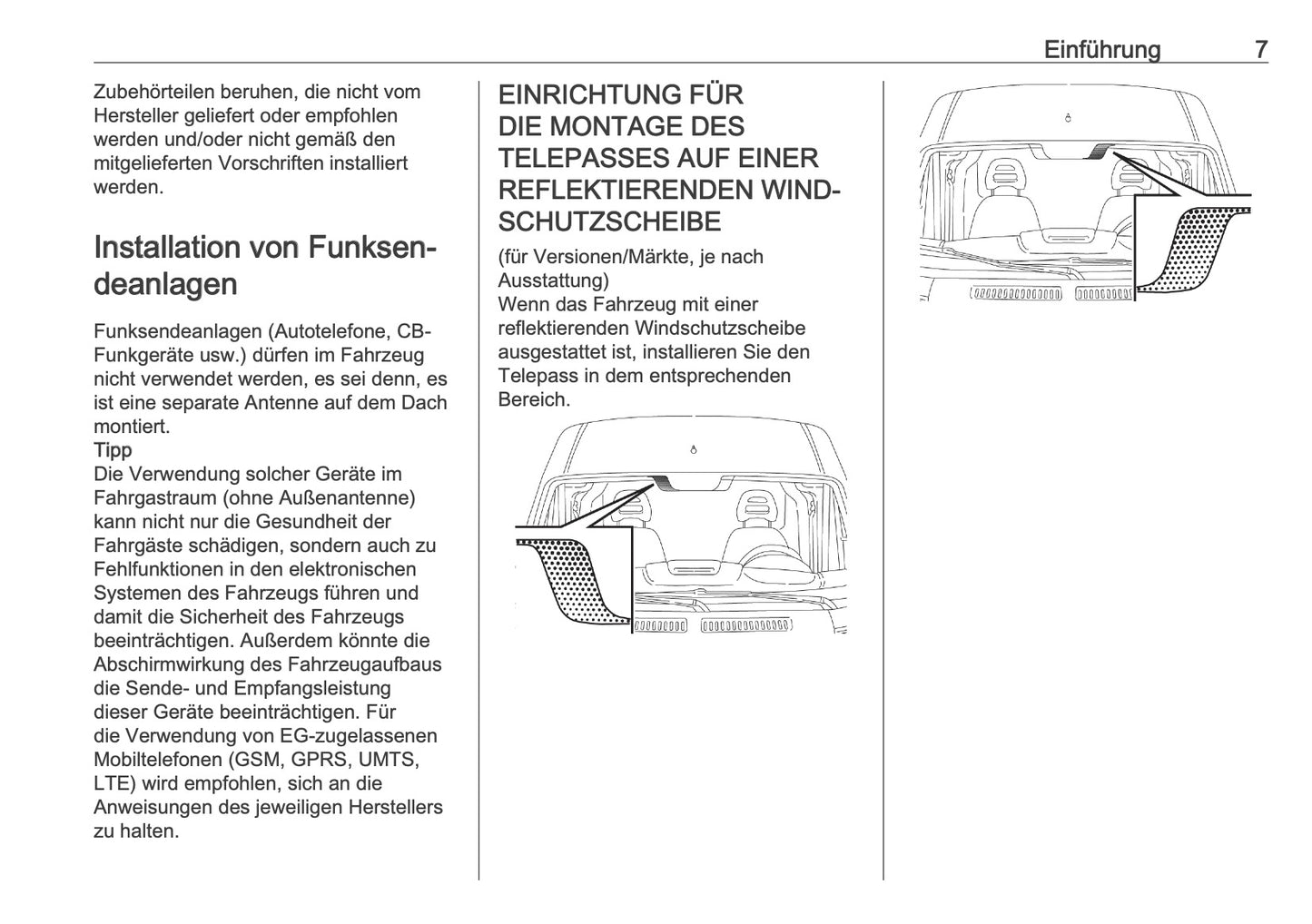 Einführung 7

Zubehörteilen beruhen, die nicht vom Hersteller geliefert oder empfohlen werden und/oder nicht gemäß den mitgelieferten Vorschriften installiert werden.

Installation von Funksendeanlagen

Funksendeanlagen (Autotelefone, CB-Funkgeräte usw.) dürfen im Fahrzeug nicht verwendet werden, es sei denn, es ist eine separate Antenne auf dem Dach montiert.
Tipp
Die Verwendung solcher Geräte im Fahrgastraum (ohne Außenantenne) kann nicht nur die Gesundheit der Fahrgäste schädigen, sondern auch zu Fehlfunktionen in den elektronischen Systemen des Fahrzeugs führen und damit die Sicherheit des Fahrzeugs beeinträchtigen. Außerdem könnte die Abschirmwirkung des Fahrzeugaufbaus die Sende- und Empfangsleistung dieser Geräte beeinträchtigen. Für die Verwendung von EG-zugelassenen Mobiltelefonen (GSM, GPRS, UMTS, LTE) wird empfohlen, sich an die Anweisungen des jeweiligen Herstellers zu halten.

EINRICHTUNG FÜR DIE MONTAGE DES TELEPASSES AUF EINER REFLEKTIERENDEN WINDSCHUTZSCHEIBE

(für Versionen/Märkte, je nach Ausstattung)
Wenn das Fahrzeug mit einer reflektierenden Windschutzscheibe ausgestattet ist, installieren Sie den Telepass in dem entsprechenden Bereich.