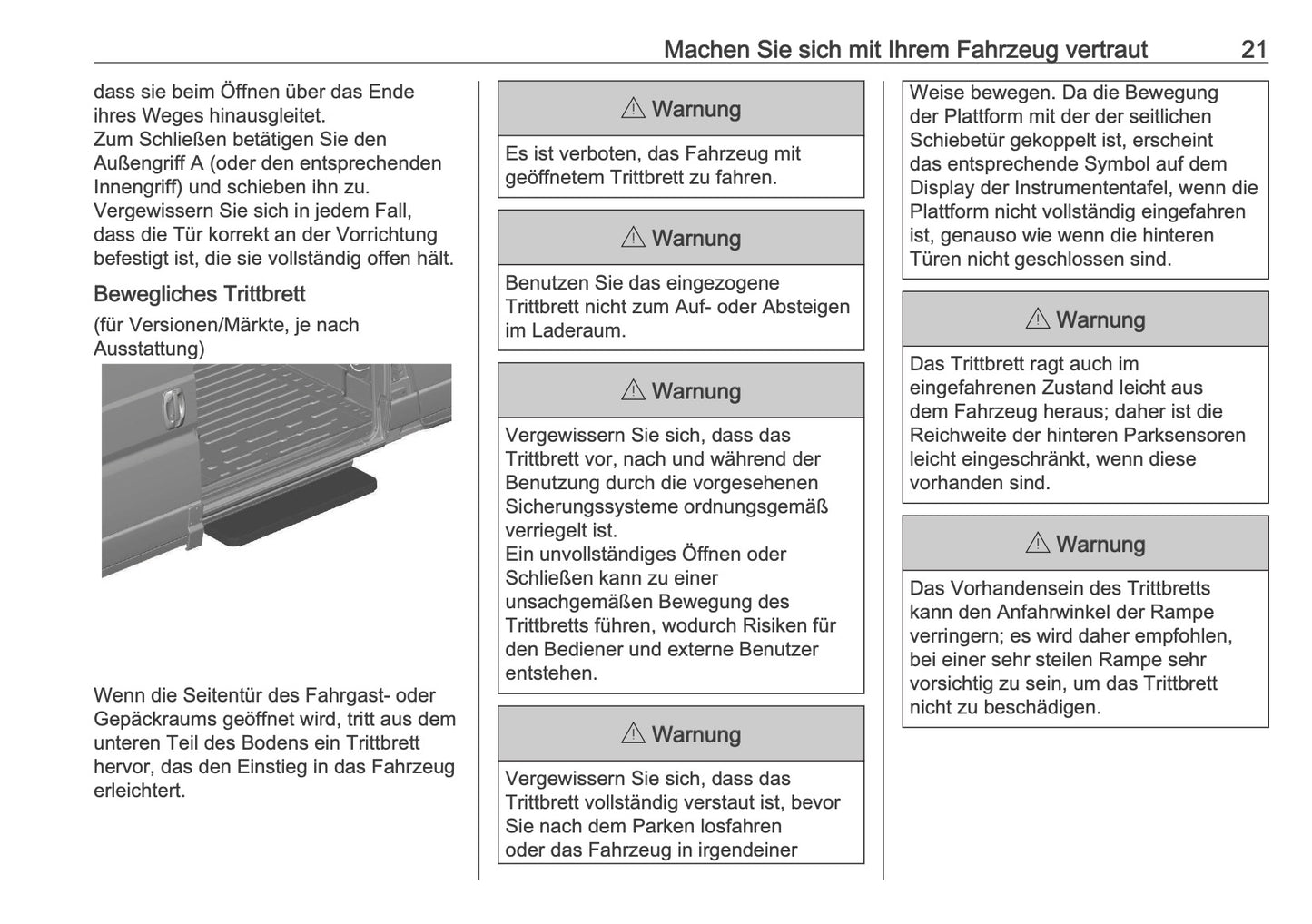 Machen Sie sich mit Ihrem Fahrzeug vertraut 21

dass sie beim Öffnen über das Ende ihres Weges hinausgleitet.
Zum Schließen betätigen Sie den Außengriff A (oder den entsprechenden Innengriff) und schieben ihn zu. Vergewissern Sie sich in jedem Fall, dass die Tür korrekt an der Vorrichtung befestigt ist, die sie vollständig offen hält.

Bewegliches Trittbrett

(für Versionen/Märkte, je nach Ausstattung)

Wenn die Seitentür des Fahrgast- oder Gepäckraums geöffnet wird, tritt aus dem unteren Teil des Bodens ein Trittbrett hervor, das den Einstieg in das Fahrzeug erleichtert.

⚠ Warnung

Es ist verboten, das Fahrzeug mit geöffnetem Trittbrett zu fahren.

⚠ Warnung

Benutzen Sie das eingezogene Trittbrett nicht zum Auf- oder Absteigen im Laderaum.

⚠ Warnung

Vergewissern Sie sich, dass das Trittbrett vor, nach und während der Benutzung durch die vorgesehenen Sicherungssysteme ordnungsgemäß verriegelt ist.
Ein unvollständiges Öffnen oder Schließen kann zu einer unsachgemäßen Bewegung des Trittbretts führen, wodurch Risiken für den Bediener und externe Benutzer entstehen.

⚠ Warnung

Vergewissern Sie sich, dass das Trittbrett vollständig verstaut ist, bevor Sie nach dem Parken losfahren oder das Fahrzeug in irgendeiner Weise bewegen. Da die Bewegung der Plattform mit der der seitlichen Schiebetür gekoppelt ist, erscheint das entsprechende Symbol auf dem Display der Instrumententafel, wenn die Plattform nicht vollständig eingefahren ist, genauso wie wenn die hinteren Türen nicht geschlossen sind.

⚠ Warnung

Das Trittbrett ragt auch im eingefahrenen Zustand leicht aus dem Fahrzeug heraus; daher ist die Reichweite der hinteren Parksensoren leicht eingeschränkt, wenn diese vorhanden sind.

⚠ Warnung

Das Vorhandensein des Trittbretts kann den Anfahrwinkel der Rampe verringern; es wird daher empfohlen, bei einer sehr steilen Rampe sehr vorsichtig zu sein, um das Trittbrett nicht zu beschädigen.