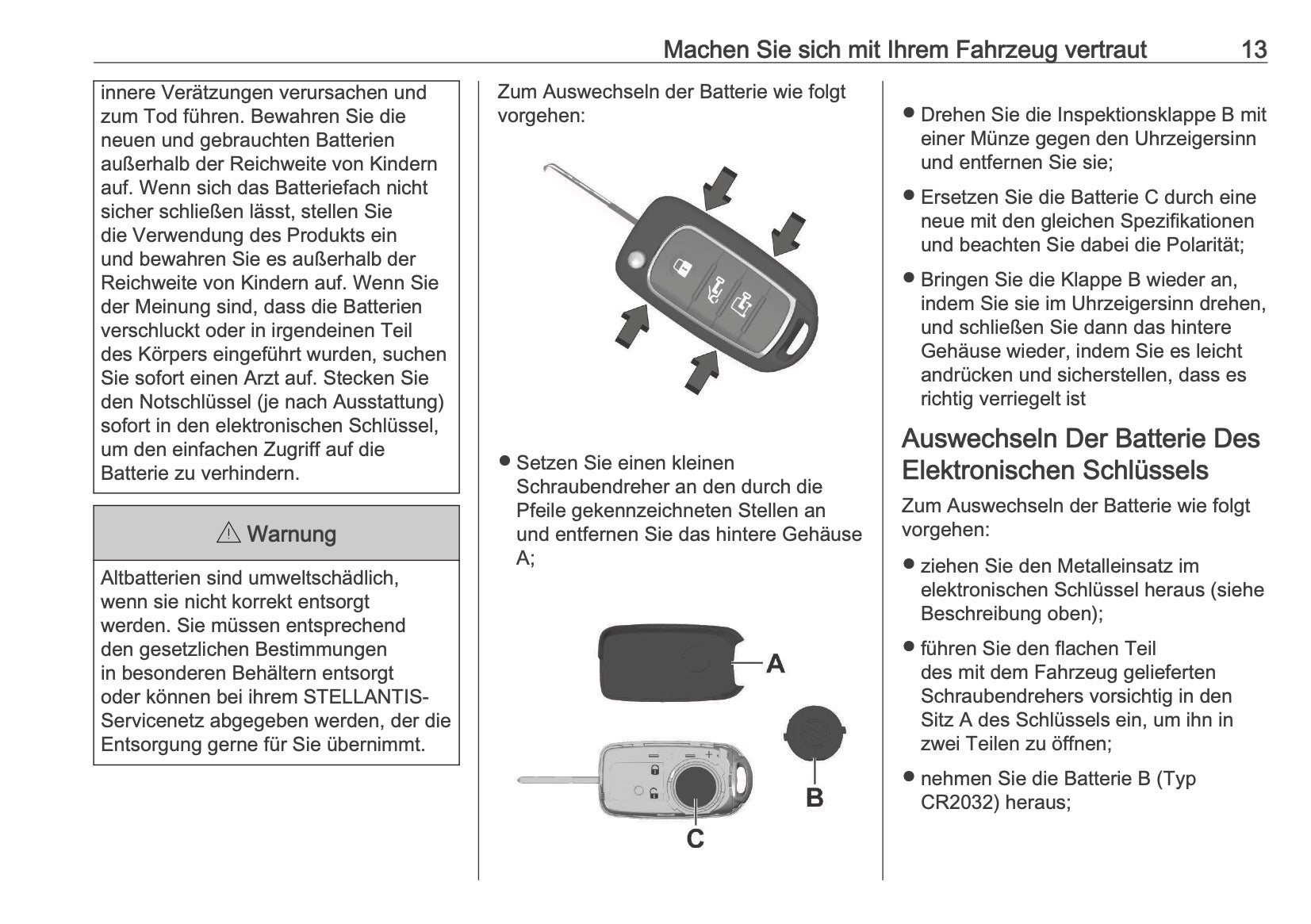 Machen Sie sich mit Ihrem Fahrzeug vertraut 13

innere Verätzungen verursachen und zum Tod führen. Bewahren Sie die neuen und gebrauchten Batterien außerhalb der Reichweite von Kindern auf. Wenn sich das Batteriefach nicht sicher schließen lässt, stellen Sie die Verwendung des Produkts ein und bewahren Sie es außerhalb der Reichweite von Kindern auf. Wenn Sie der Meinung sind, dass die Batterien verschluckt oder in irgendeinen Teil des Körpers eingeführt wurden, suchen Sie sofort einen Arzt auf. Stecken Sie den Notschlüssel (je nach Ausstattung) sofort in den elektronischen Schlüssel, um den einfachen Zugriff auf die Batterie zu verhindern.

⚠ Warnung

Altbatterien sind umweltschädlich, wenn sie nicht korrekt entsorgt werden. Sie müssen entsprechend den gesetzlichen Bestimmungen in besonderen Behältern entsorgt oder können bei ihrem STELLANTIS-Servicenetz abgegeben werden, der die Entsorgung gerne für Sie übernimmt.

Zum Auswechseln der Batterie wie folgt vorgehen:

● Setzen Sie einen kleinen Schraubendreher an den durch die Pfeile gekennzeichneten Stellen an und entfernen Sie das hintere Gehäuse A;

A
B
C

● Drehen Sie die Inspektionsklappe B mit einer Münze gegen den Uhrzeigersinn und entfernen Sie sie;

● Ersetzen Sie die Batterie C durch eine neue mit den gleichen Spezifikationen und beachten Sie dabei die Polarität;

● Bringen Sie die Klappe B wieder an, indem Sie sie im Uhrzeigersinn drehen, und schließen Sie dann das hintere Gehäuse wieder, indem Sie es leicht andrücken und sicherstellen, dass es richtig verriegelt ist

Auswechseln Der Batterie Des Elektronischen Schlüssels

Zum Auswechseln der Batterie wie folgt vorgehen:

● ziehen Sie den Metalleinsatz im elektronischen Schlüssel heraus (siehe Beschreibung oben);

● führen Sie den flachen Teil des mit dem Fahrzeug gelieferten Schraubendrehers vorsichtig in den Sitz A des Schlüssels ein, um ihn in zwei Teilen zu öffnen;

● nehmen Sie die Batterie B (Typ CR2032) heraus;