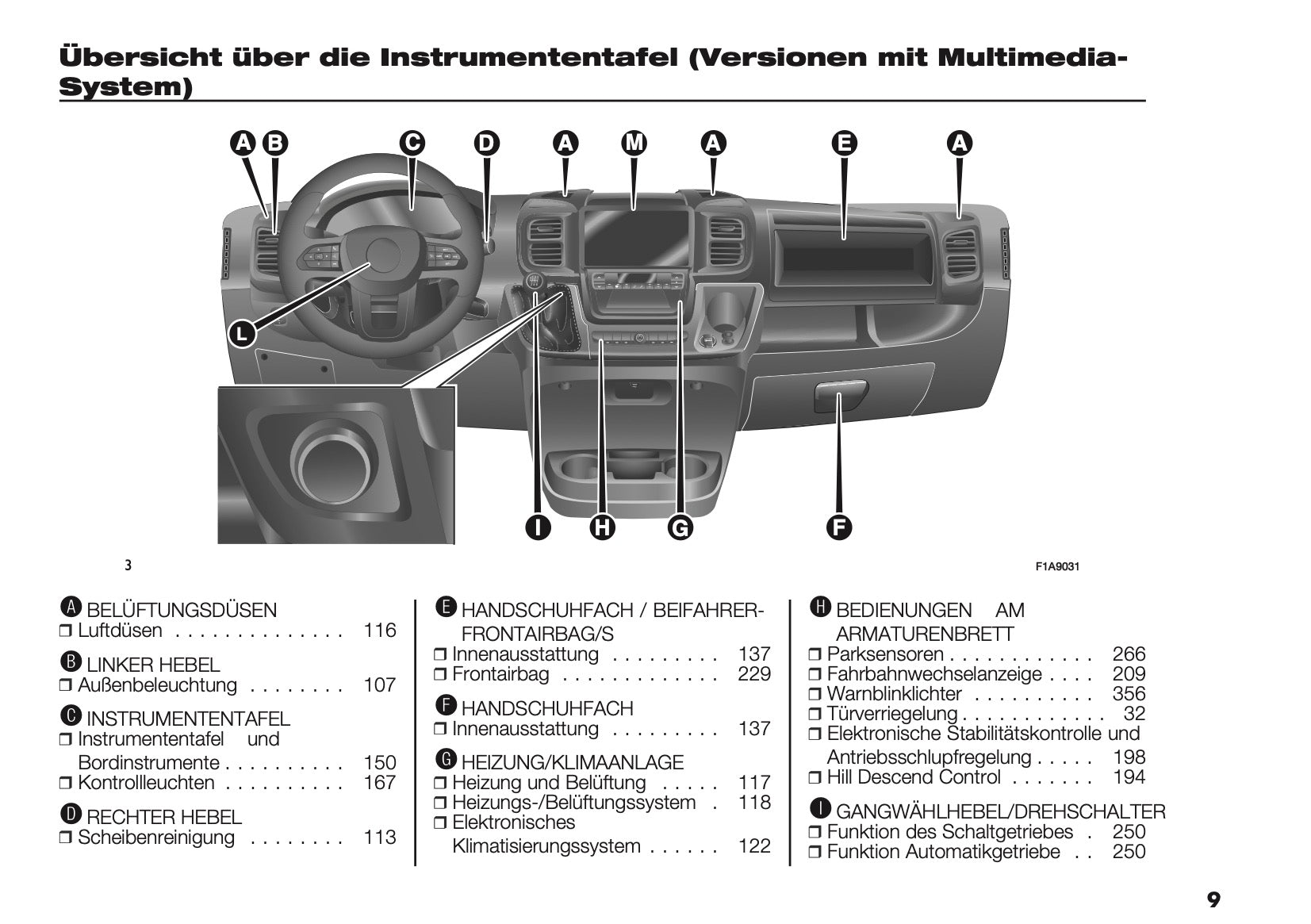 Übersicht über die Instrumententafel (Versionen mit Multimedia-System)

A B C D A M A E A

L

I H G F

3

F1A9031

A BELÜFTUNGSDÜSEN
❒ Luftdüsen . . . . . . . . . . . . . . 116

B LINKER HEBEL
❒ Außenbeleuchtung . . . . . . . . 107

C INSTRUMENTENTAFEL
❒ Instrumententafel und Bordinstrumente . . . . . . . . . . 150
❒ Kontrollleuchten . . . . . . . . . . 167

D RECHTER HEBEL
❒ Scheibenreinigung . . . . . . . . 113

E HANDSCHUHFACH / BEIFAHRER-FRONTAIRBAG/S
❒ Innenausstattung . . . . . . . . . 137
❒ Frontairbag . . . . . . . . . . . . . 229

F HANDSCHUHFACH
❒ Innenausstattung . . . . . . . . . 137

G HEIZUNG/KLIMAANLAGE
❒ Heizung und Belüftung . . . . . 117
❒ Heizungs-/Belüftungssystem . 118
❒ Elektronisches Klimatisierungssystem . . . . . . 122

H BEDIENUNGEN AM ARMATURENBRETT
❒ Parksensoren . . . . . . . . . . . . 266
❒ Fahrbahnwechselanzeige . . . . 209
❒ Warnblinklichter . . . . . . . . . . 356
❒ Türverriegelung . . . . . . . . . . . . 32
❒ Elektronische Stabilitätskontrolle und Antriebsschlupfregelung . . . . . 198
❒ Hill Descend Control . . . . . . . 194

I GANGWÄHLHEBEL/DREHSCHALTER
❒ Funktion des Schaltgetriebes . 250
❒ Funktion Automatikgetriebe . . 250

9