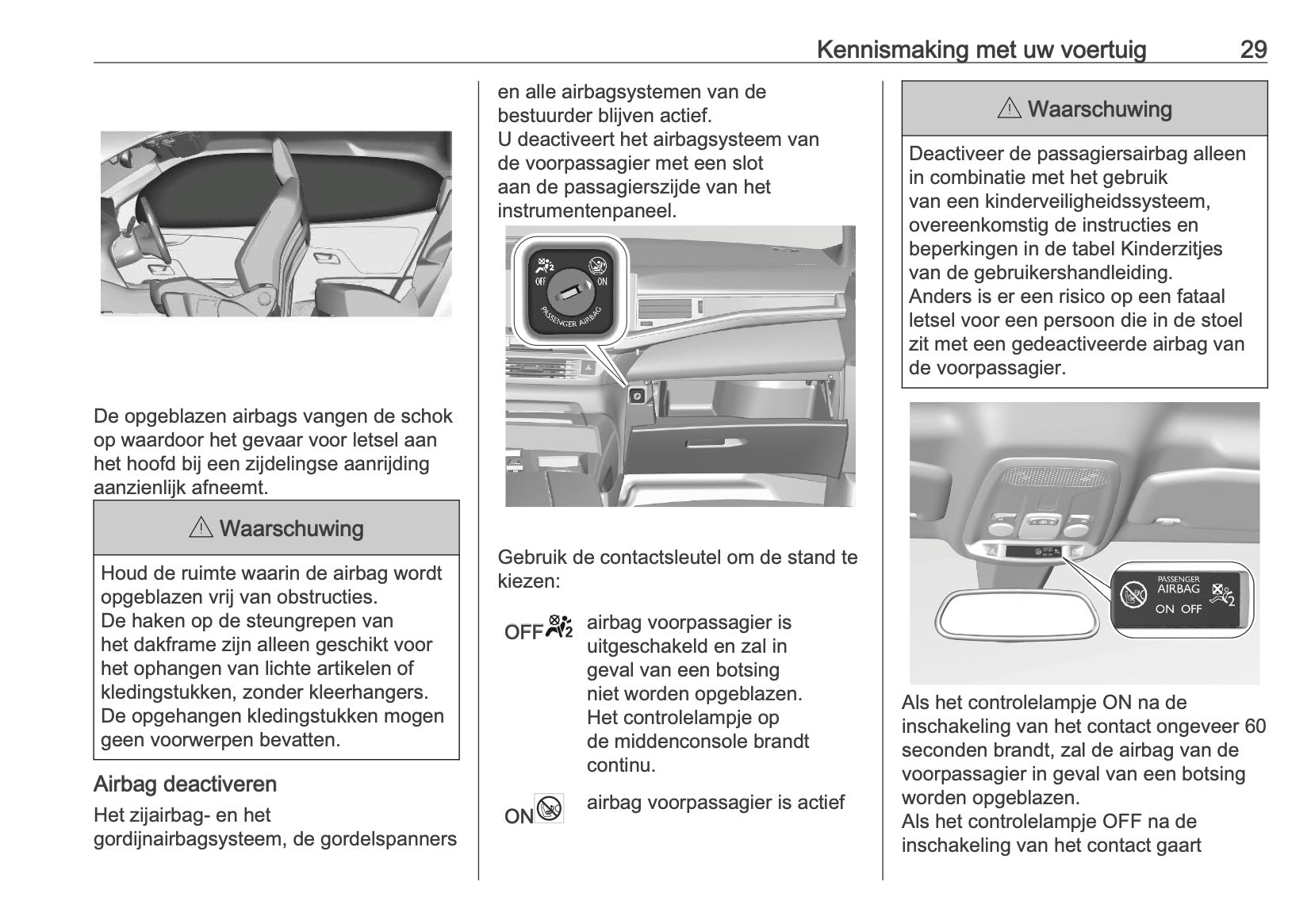 Kennismaking met uw voertuig 29

De opgeblazen airbags vangen de schok op waardoor het gevaar voor letsel aan het hoofd bij een zijdelingse aanrijding aanzienlijk afneemt.

⚠ Waarschuwing

Houd de ruimte waarin de airbag wordt opgeblazen vrij van obstructies.
De haken op de steungrepen van het dakframe zijn alleen geschikt voor het ophangen van lichte artikelen of kledingstukken, zonder kleerhangers. De opgehangen kledingstukken mogen geen voorwerpen bevatten.

Airbag deactiveren

Het zijairbag- en het gordijnairbagsysteem, de gordelspanners en alle airbagsystemen van de bestuurder blijven actief.
U deactiveert het airbagsysteem van de voorpassagier met een slot aan de passagierszijde van het instrumentenpaneel.

OFF ON PASSENGER AIRBAG

Gebruik de contactsleutel om de stand te kiezen:

OFF airbag voorpassagier is uitgeschakeld en zal in geval van een botsing niet worden opgeblazen. Het controlelampje op de middenconsole brandt continu.

ON airbag voorpassagier is actief

⚠ Waarschuwing

Deactiveer de passagiersairbag alleen in combinatie met het gebruik van een kinderveiligheidssysteem, overeenkomstig de instructies en beperkingen in de tabel Kinderzitjes van de gebruikershandleiding.
Anders is er een risico op een fataal letsel voor een persoon die in de stoel zit met een gedeactiveerde airbag van de voorpassagier.

PASSENGER AIRBAG ON OFF

Als het controlelampje ON na de inschakeling van het contact ongeveer 60 seconden brandt, zal de airbag van de voorpassagier in geval van een botsing worden opgeblazen.
Als het controlelampje OFF na de inschakeling van het contact gaart