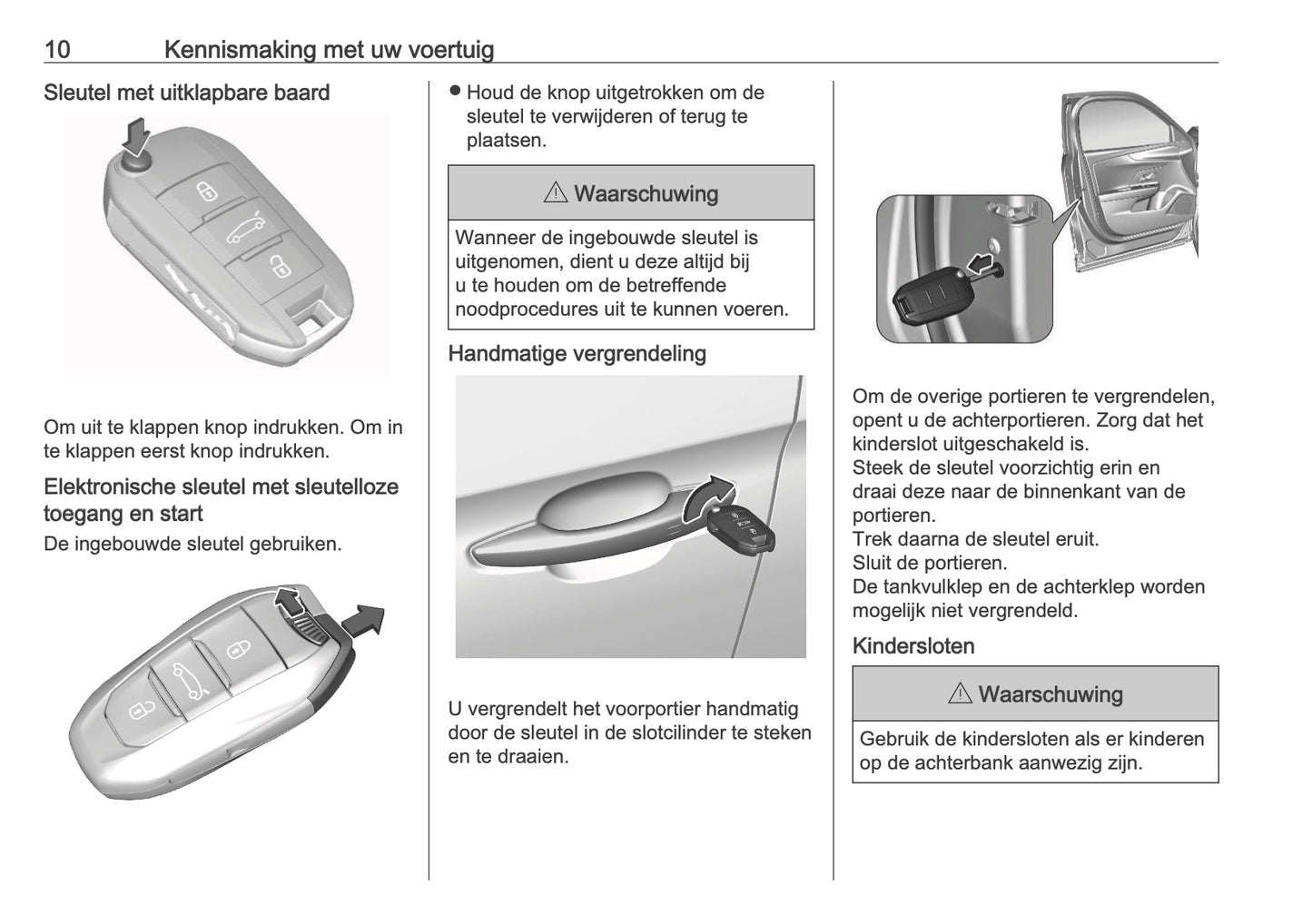 10 Kennismaking met uw voertuig

Sleutel met uitklapbare baard

Om uit te klappen knop indrukken. Om in te klappen eerst knop indrukken.

Elektronische sleutel met sleutelloze toegang en start

De ingebouwde sleutel gebruiken.

● Houd de knop uitgetrokken om de sleutel te verwijderen of terug te plaatsen.

⚠ Waarschuwing

Wanneer de ingebouwde sleutel is uitgenomen, dient u deze altijd bij u te houden om de betreffende noodprocedures uit te kunnen voeren.

Handmatige vergrendeling

U vergrendelt het voorportier handmatig door de sleutel in de slotcilinder te steken en te draaien.

Om de overige portieren te vergrendelen, opent u de achterportieren. Zorg dat het kinderslot uitgeschakeld is.
Steek de sleutel voorzichtig erin en draai deze naar de binnenkant van de portieren.
Trek daarna de sleutel eruit.
Sluit de portieren.
De tankvulklep en de achterklep worden mogelijk niet vergrendeld.

Kindersloten

⚠ Waarschuwing

Gebruik de kindersloten als er kinderen op de achterbank aanwezig zijn.