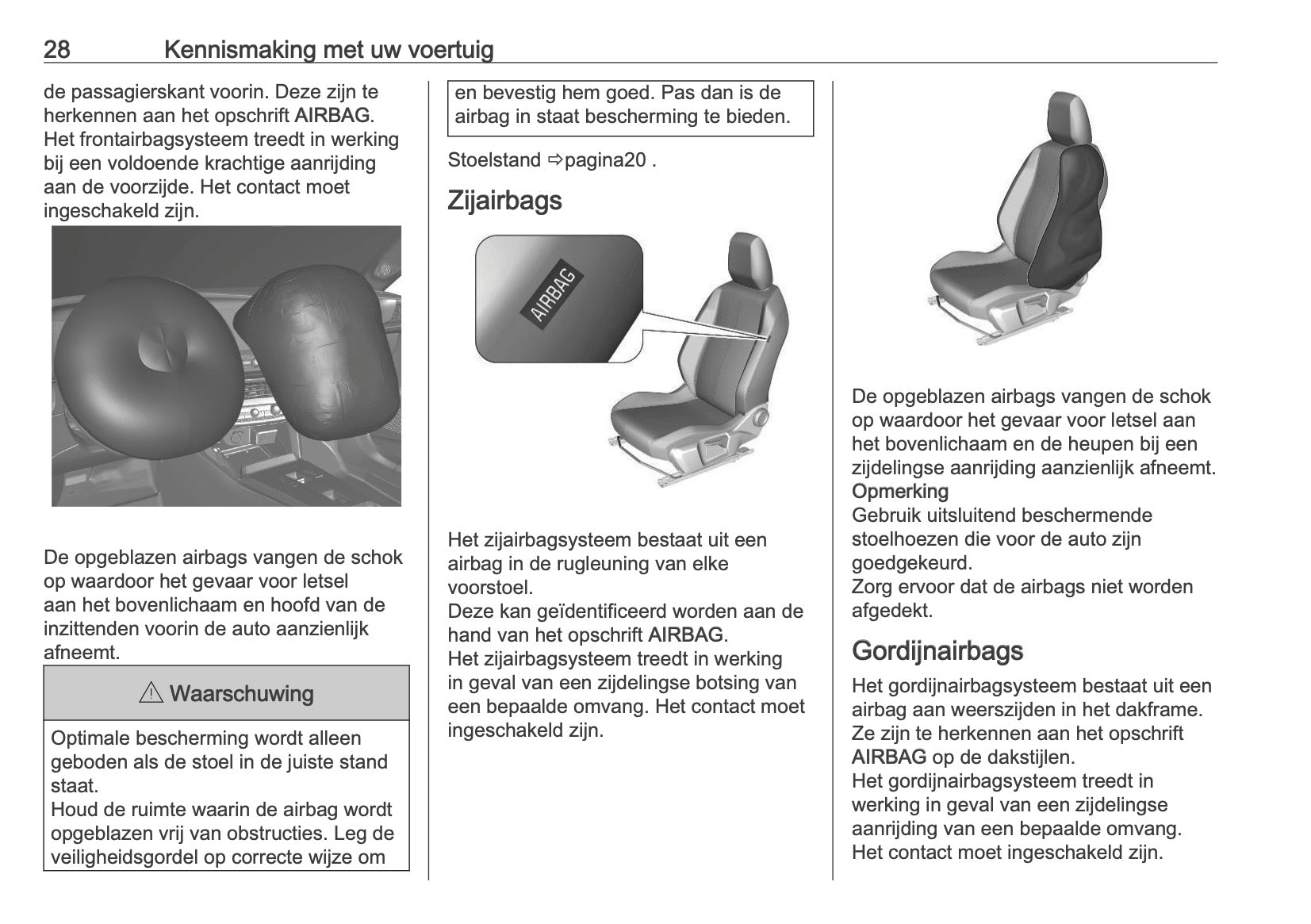 28 Kennismaking met uw voertuig

de passagierskant voorin. Deze zijn te herkennen aan het opschrift AIRBAG. Het frontairbagsysteem treedt in werking bij een voldoende krachtige aanrijding aan de voorzijde. Het contact moet ingeschakeld zijn.

De opgeblazen airbags vangen de schok op waardoor het gevaar voor letsel aan het bovenlichaam en hoofd van de inzittenden voorin de auto aanzienlijk afneemt.

⚠ Waarschuwing

Optimale bescherming wordt alleen geboden als de stoel in de juiste stand staat.
Houd de ruimte waarin de airbag wordt opgeblazen vrij van obstructies. Leg de veiligheidsgordel op correcte wijze om en bevestig hem goed. Pas dan is de airbag in staat bescherming te bieden.

Stoelstand ⇨pagina20 .

Zijairbags

AIRBAG

Het zijairbagsysteem bestaat uit een airbag in de rugleuning van elke voorstoel.
Deze kan geïdentificeerd worden aan de hand van het opschrift AIRBAG.
Het zijairbagsysteem treedt in werking in geval van een zijdelingse botsing van een bepaalde omvang. Het contact moet ingeschakeld zijn.

De opgeblazen airbags vangen de schok op waardoor het gevaar voor letsel aan het bovenlichaam en de heupen bij een zijdelingse aanrijding aanzienlijk afneemt.
Opmerking
Gebruik uitsluitend beschermende stoelhoezen die voor de auto zijn goedgekeurd.
Zorg ervoor dat de airbags niet worden afgedekt.

Gordijnairbags

Het gordijnairbagsysteem bestaat uit een airbag aan weerszijden in het dakframe. Ze zijn te herkennen aan het opschrift AIRBAG op de dakstijlen.
Het gordijnairbagsysteem treedt in werking in geval van een zijdelingse aanrijding van een bepaalde omvang. Het contact moet ingeschakeld zijn.