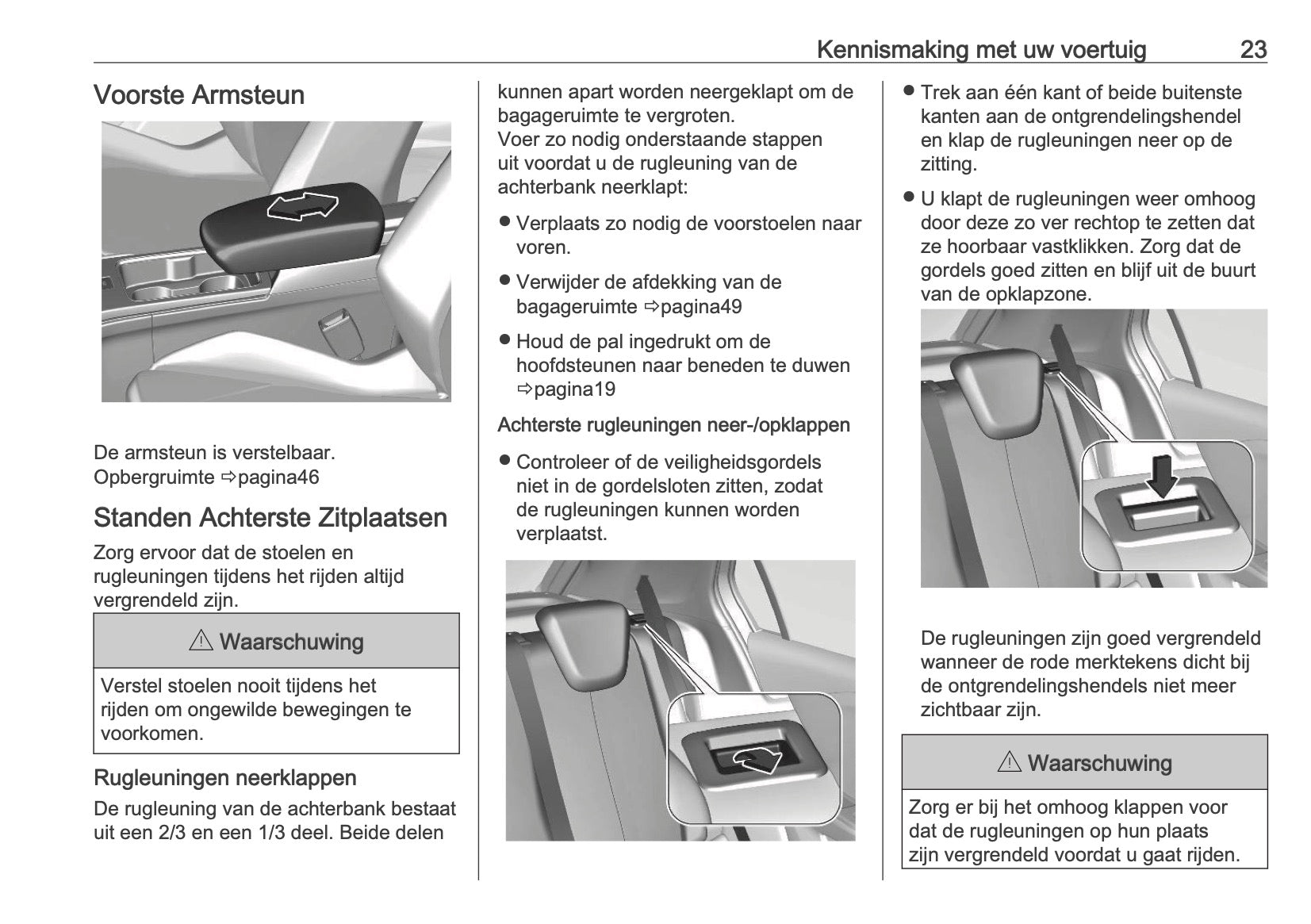 Kennismaking met uw voertuig 23

Voorste Armsteun

De armsteun is verstelbaar.
Opbergruimte ⇨pagina46

Standen Achterste Zitplaatsen

Zorg ervoor dat de stoelen en rugleuningen tijdens het rijden altijd vergrendeld zijn.

⚠ Waarschuwing

Verstel stoelen nooit tijdens het rijden om ongewilde bewegingen te voorkomen.

Rugleuningen neerklappen

De rugleuning van de achterbank bestaat uit een 2/3 en een 1/3 deel. Beide delen kunnen apart worden neergeklapt om de bagageruimte te vergroten.
Voer zo nodig onderstaande stappen uit voordat u de rugleuning van de achterbank neerklapt:

● Verplaats zo nodig de voorstoelen naar voren.

● Verwijder de afdekking van de bagageruimte ⇨pagina49

● Houd de pal ingedrukt om de hoofdsteunen naar beneden te duwen ⇨pagina19

Achterste rugleuningen neer-/opklappen

● Controleer of de veiligheidsgordels niet in de gordelsloten zitten, zodat de rugleuningen kunnen worden verplaatst.

● Trek aan één kant of beide buitenste kanten aan de ontgrendelingshendel en klap de rugleuningen neer op de zitting.

● U klapt de rugleuningen weer omhoog door deze zo ver rechtop te zetten dat ze hoorbaar vastklikken. Zorg dat de gordels goed zitten en blijf uit de buurt van de opklapzone.

De rugleuningen zijn goed vergrendeld wanneer de rode merktekens dicht bij de ontgrendelingshendels niet meer zichtbaar zijn.

⚠ Waarschuwing

Zorg er bij het omhoog klappen voor dat de rugleuningen op hun plaats zijn vergrendeld voordat u gaat rijden.