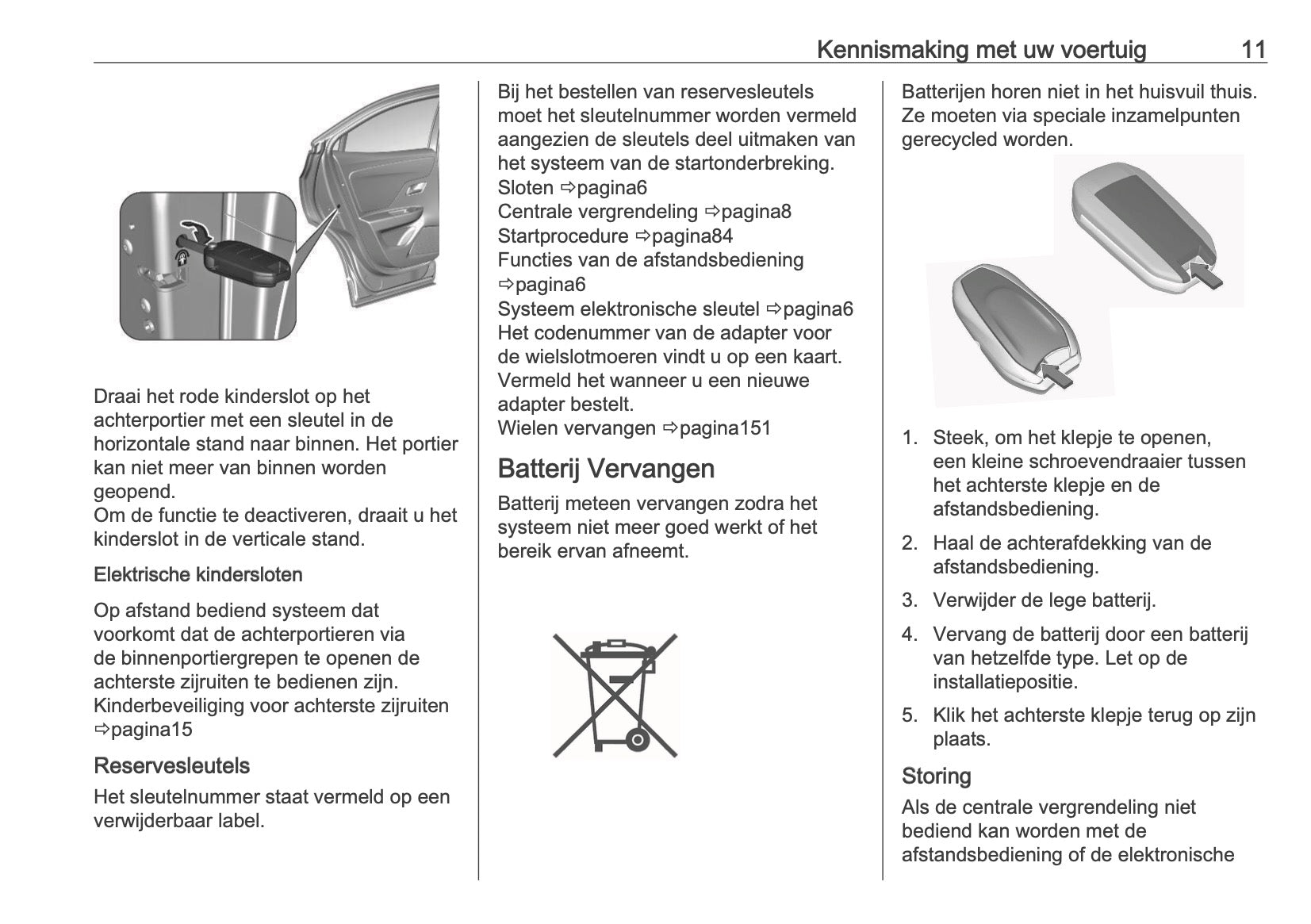 Kennismaking met uw voertuig 11

Draai het rode kinderslot op het achterportier met een sleutel in de horizontale stand naar binnen. Het portier kan niet meer van binnen worden geopend.
Om de functie te deactiveren, draait u het kinderslot in de verticale stand.

Elektrische kindersloten

Op afstand bediend systeem dat voorkomt dat de achterportieren via de binnenportiergrepen te openen de achterste zijruiten te bedienen zijn.
Kinderbeveiliging voor achterste zijruiten ⇨pagina15

Reservesleutels

Het sleutelnummer staat vermeld op een verwijderbaar label.

Bij het bestellen van reservesleutels moet het sleutelnummer worden vermeld aangezien de sleutels deel uitmaken van het systeem van de startonderbreking.
Sloten ⇨pagina6
Centrale vergrendeling ⇨pagina8
Startprocedure ⇨pagina84
Functies van de afstandsbediening ⇨pagina6
Systeem elektronische sleutel ⇨pagina6
Het codenummer van de adapter voor de wielslotmoeren vindt u op een kaart. Vermeld het wanneer u een nieuwe adapter bestelt.
Wielen vervangen ⇨pagina151

Batterij Vervangen

Batterij meteen vervangen zodra het systeem niet meer goed werkt of het bereik ervan afneemt.

Batterijen horen niet in het huisvuil thuis. Ze moeten via speciale inzamelpunten gerecycled worden.

1. Steek, om het klepje te openen, een kleine schroevendraaier tussen het achterste klepje en de afstandsbediening.
2. Haal de achterafdekking van de afstandsbediening.
3. Verwijder de lege batterij.
4. Vervang de batterij door een batterij van hetzelfde type. Let op de installatiepositie.
5. Klik het achterste klepje terug op zijn plaats.

Storing

Als de centrale vergrendeling niet bediend kan worden met de afstandsbediening of de elektronische