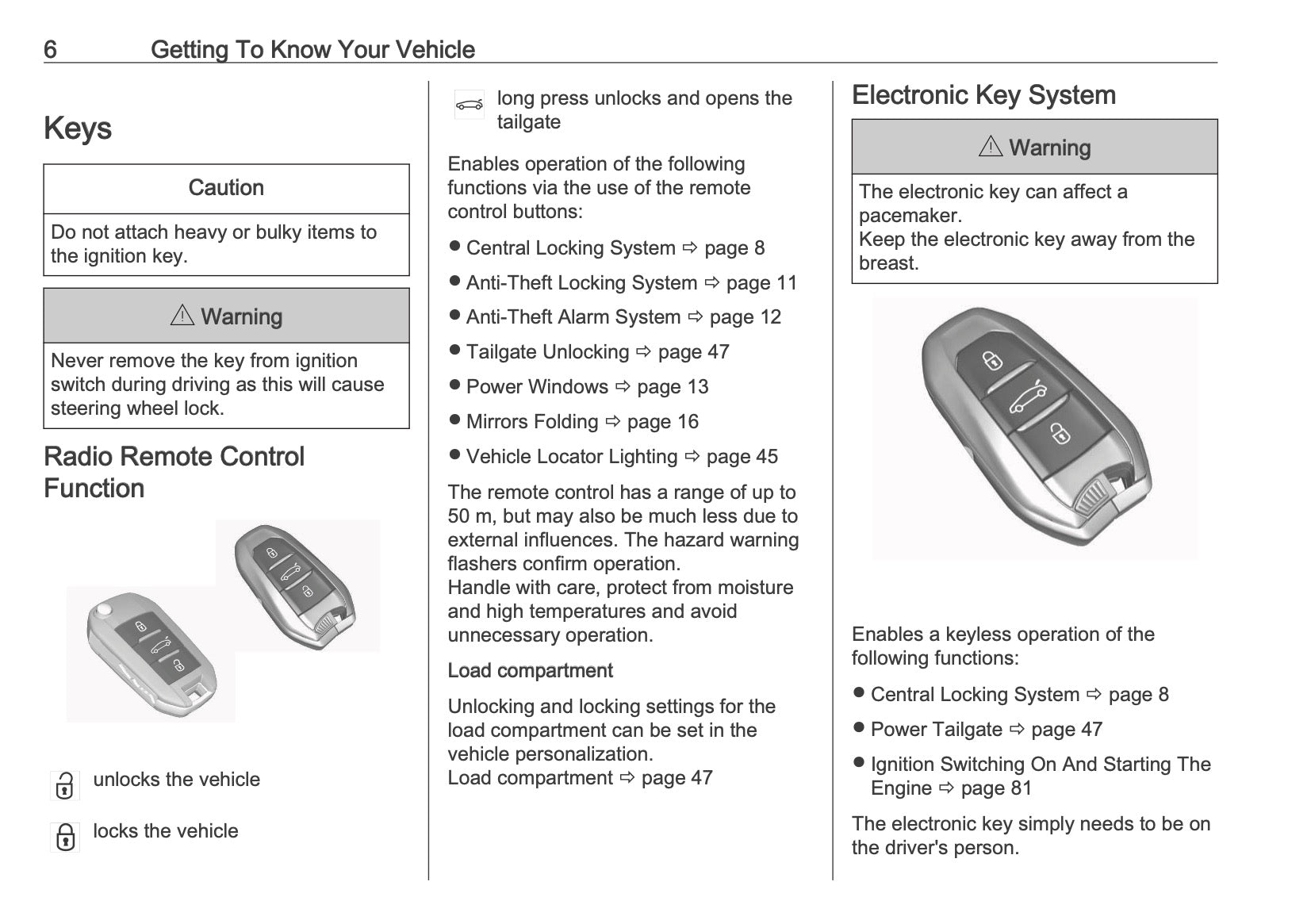 6 Getting To Know Your Vehicle

Keys

Caution

Do not attach heavy or bulky items to the ignition key.

⚠ Warning

Never remove the key from ignition switch during driving as this will cause steering wheel lock.

Radio Remote Control Function

unlocks the vehicle

locks the vehicle

long press unlocks and opens the tailgate

Enables operation of the following functions via the use of the remote control buttons:

● Central Locking System ⇨ page 8

● Anti-Theft Locking System ⇨ page 11

● Anti-Theft Alarm System ⇨ page 12

● Tailgate Unlocking ⇨ page 47

● Power Windows ⇨ page 13

● Mirrors Folding ⇨ page 16

● Vehicle Locator Lighting ⇨ page 45

The remote control has a range of up to 50 m, but may also be much less due to external influences. The hazard warning flashers confirm operation.
Handle with care, protect from moisture and high temperatures and avoid unnecessary operation.

Load compartment

Unlocking and locking settings for the load compartment can be set in the vehicle personalization.
Load compartment ⇨ page 47

Electronic Key System

⚠ Warning

The electronic key can affect a pacemaker.
Keep the electronic key away from the breast.

Enables a keyless operation of the following functions:

● Central Locking System ⇨ page 8

● Power Tailgate ⇨ page 47

● Ignition Switching On And Starting The Engine ⇨ page 81

The electronic key simply needs to be on the driver's person.