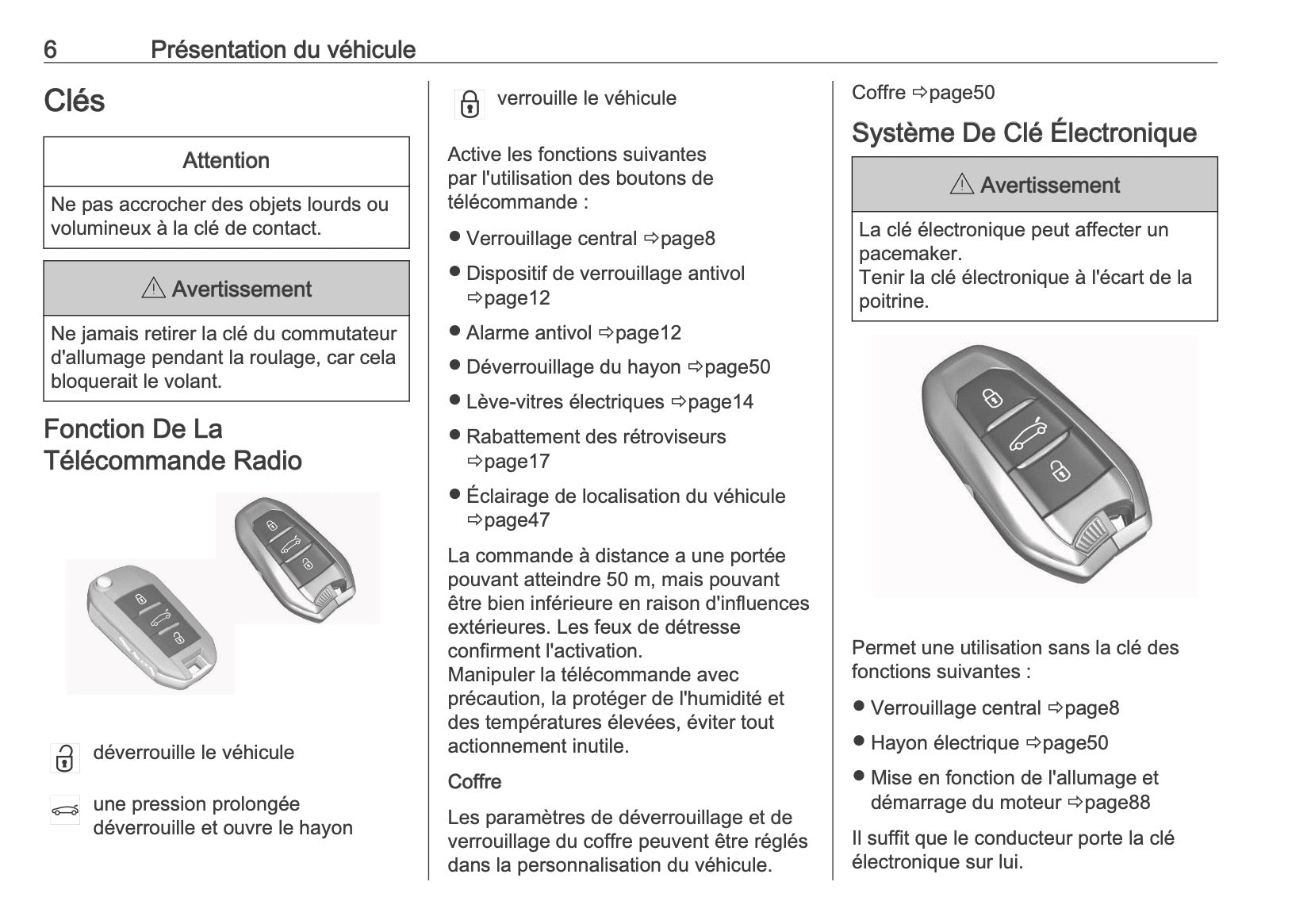 6 Présentation du véhicule

Clés

Attention

Ne pas accrocher des objets lourds ou volumineux à la clé de contact.

⚠ Avertissement

Ne jamais retirer la clé du commutateur d'allumage pendant la roulage, car cela bloquerait le volant.

Fonction De La Télécommande Radio

déverrouille le véhicule

une pression prolongée déverrouille et ouvre le hayon

verrouille le véhicule

Active les fonctions suivantes par l'utilisation des boutons de télécommande :

● Verrouillage central ⇨page8

● Dispositif de verrouillage antivol ⇨page12

● Alarme antivol ⇨page12

● Déverrouillage du hayon ⇨page50

● Lève-vitres électriques ⇨page14

● Rabattement des rétroviseurs ⇨page17

● Éclairage de localisation du véhicule ⇨page47

La commande à distance a une portée pouvant atteindre 50 m, mais pouvant être bien inférieure en raison d'influences extérieures. Les feux de détresse confirment l'activation.
Manipuler la télécommande avec précaution, la protéger de l'humidité et des températures élevées, éviter tout actionnement inutile.

Coffre

Les paramètres de déverrouillage et de verrouillage du coffre peuvent être réglés dans la personnalisation du véhicule.

Coffre ⇨page50

Système De Clé Électronique

⚠ Avertissement

La clé électronique peut affecter un pacemaker.
Tenir la clé électronique à l'écart de la poitrine.

Permet une utilisation sans la clé des fonctions suivantes :

● Verrouillage central ⇨page8

● Hayon électrique ⇨page50

● Mise en fonction de l'allumage et démarrage du moteur ⇨page88

Il suffit que le conducteur porte la clé électronique sur lui.