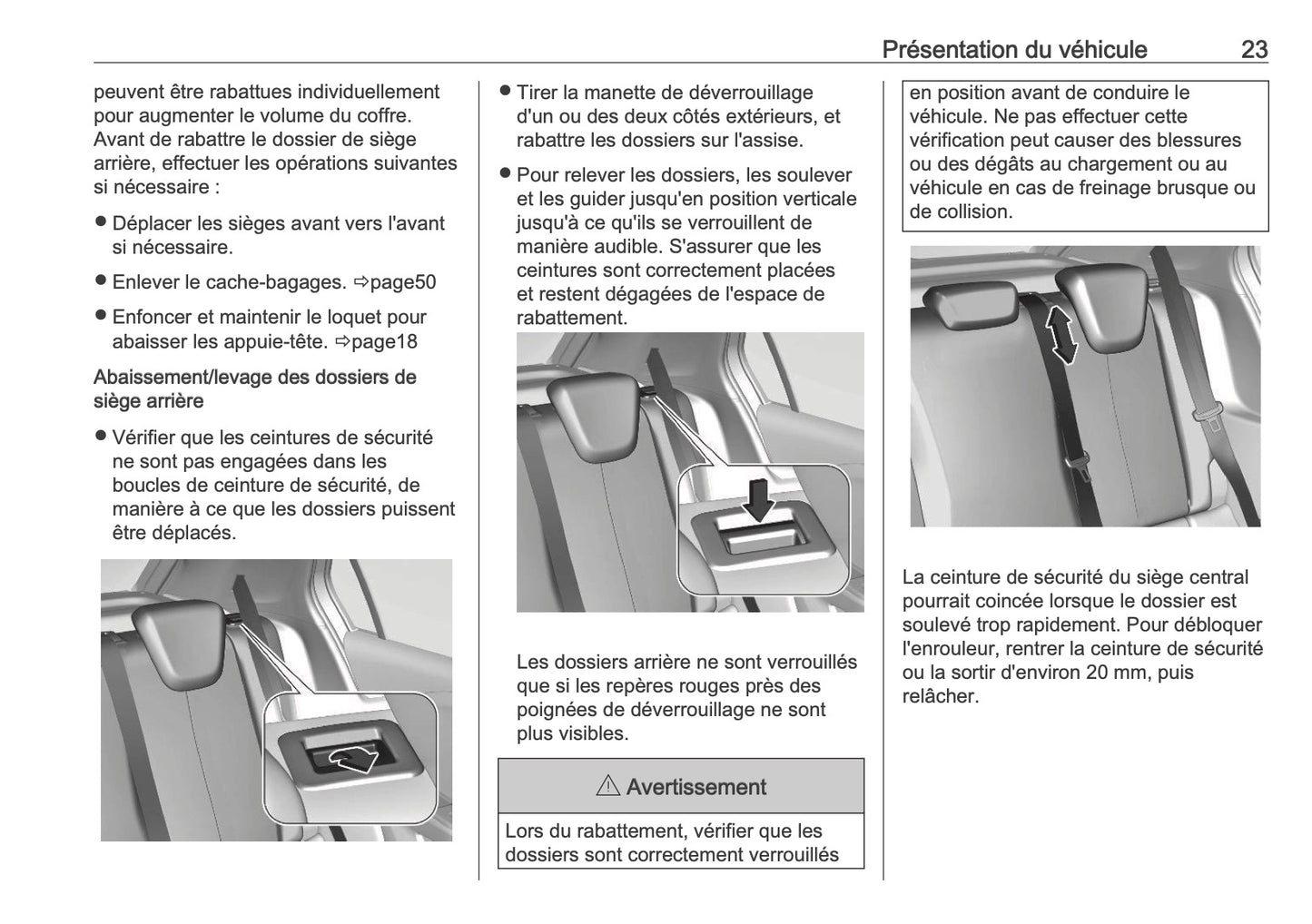 Présentation du véhicule 23

peuvent être rabattues individuellement pour augmenter le volume du coffre. Avant de rabattre le dossier de siège arrière, effectuer les opérations suivantes si nécessaire :

● Déplacer les sièges avant vers l'avant si nécessaire.

● Enlever le cache-bagages. ⇨page50

● Enfoncer et maintenir le loquet pour abaisser les appuie-tête. ⇨page18

Abaissement/levage des dossiers de siège arrière

● Vérifier que les ceintures de sécurité ne sont pas engagées dans les boucles de ceinture de sécurité, de manière à ce que les dossiers puissent être déplacés.

● Tirer la manette de déverrouillage d'un ou des deux côtés extérieurs, et rabattre les dossiers sur l'assise.

● Pour relever les dossiers, les soulever et les guider jusqu'en position verticale jusqu'à ce qu'ils se verrouillent de manière audible. S'assurer que les ceintures sont correctement placées et restent dégagées de l'espace de rabattement.

Les dossiers arrière ne sont verrouillés que si les repères rouges près des poignées de déverrouillage ne sont plus visibles.

⚠ Avertissement

Lors du rabattement, vérifier que les dossiers sont correctement verrouillés en position avant de conduire le véhicule. Ne pas effectuer cette vérification peut causer des blessures ou des dégâts au chargement ou au véhicule en cas de freinage brusque ou de collision.

La ceinture de sécurité du siège central pourrait coincée lorsque le dossier est soulevé trop rapidement. Pour débloquer l'enrouleur, rentrer la ceinture de sécurité ou la sortir d'environ 20 mm, puis relâcher.