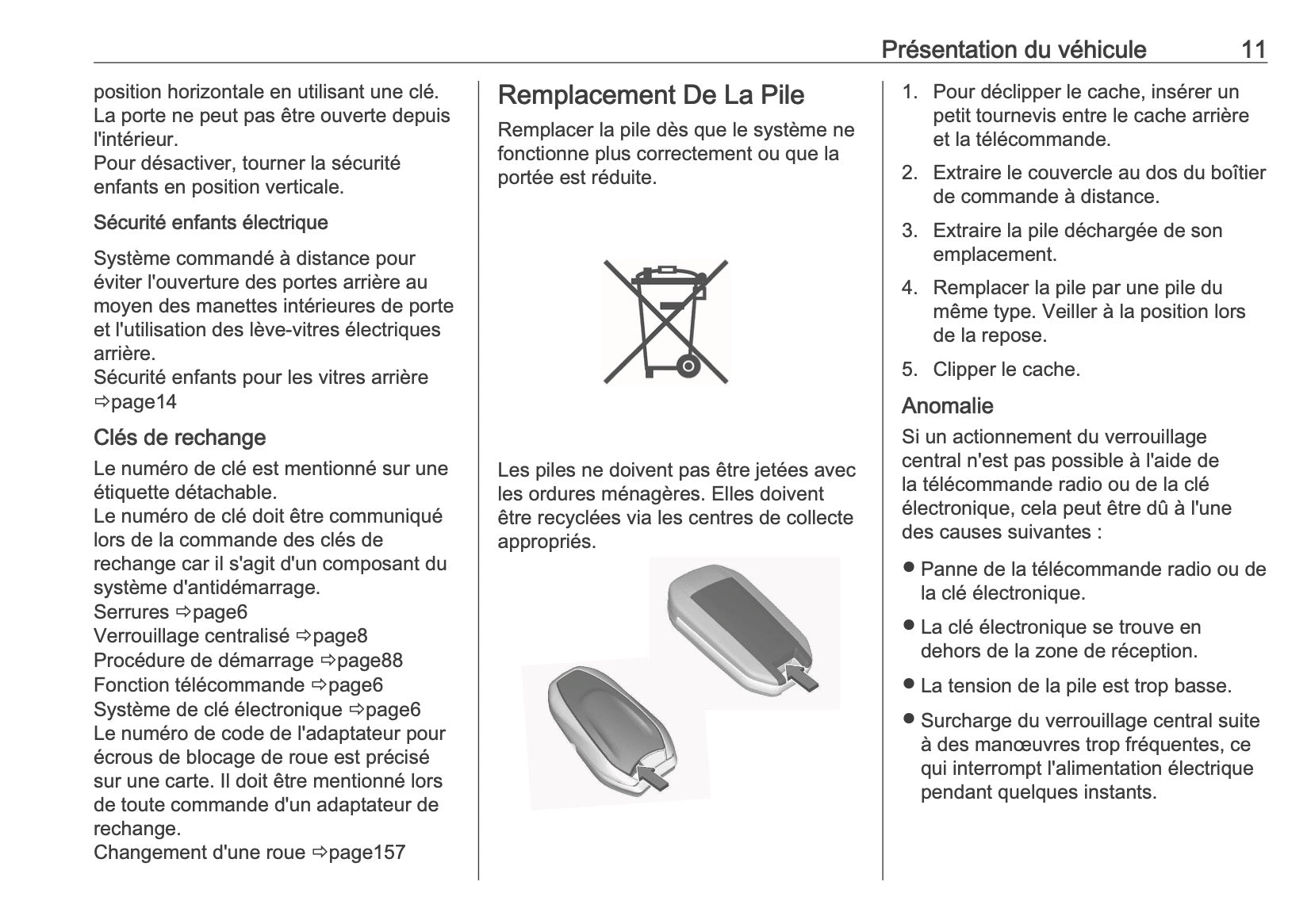 Présentation du véhicule 11

position horizontale en utilisant une clé. La porte ne peut pas être ouverte depuis l'intérieur.
Pour désactiver, tourner la sécurité enfants en position verticale.

Sécurité enfants électrique

Système commandé à distance pour éviter l'ouverture des portes arrière au moyen des manettes intérieures de porte et l'utilisation des lève-vitres électriques arrière.
Sécurité enfants pour les vitres arrière ⇨page14

Clés de rechange

Le numéro de clé est mentionné sur une étiquette détachable.
Le numéro de clé doit être communiqué lors de la commande des clés de rechange car il s'agit d'un composant du système d'antidémarrage.
Serrures ⇨page6
Verrouillage centralisé ⇨page8
Procédure de démarrage ⇨page88
Fonction télécommande ⇨page6
Système de clé électronique ⇨page6
Le numéro de code de l'adaptateur pour écrous de blocage de roue est précisé sur une carte. Il doit être mentionné lors de toute commande d'un adaptateur de rechange.
Changement d'une roue ⇨page157

Remplacement De La Pile

Remplacer la pile dès que le système ne fonctionne plus correctement ou que la portée est réduite.

Les piles ne doivent pas être jetées avec les ordures ménagères. Elles doivent être recyclées via les centres de collecte appropriés.

1. Pour déclipper le cache, insérer un petit tournevis entre le cache arrière et la télécommande.
2. Extraire le couvercle au dos du boîtier de commande à distance.
3. Extraire la pile déchargée de son emplacement.
4. Remplacer la pile par une pile du même type. Veiller à la position lors de la repose.
5. Clipper le cache.

Anomalie

Si un actionnement du verrouillage central n'est pas possible à l'aide de la télécommande radio ou de la clé électronique, cela peut être dû à l'une des causes suivantes :

● Panne de la télécommande radio ou de la clé électronique.
● La clé électronique se trouve en dehors de la zone de réception.
● La tension de la pile est trop basse.
● Surcharge du verrouillage central suite à des manœuvres trop fréquentes, ce qui interrompt l'alimentation électrique pendant quelques instants.