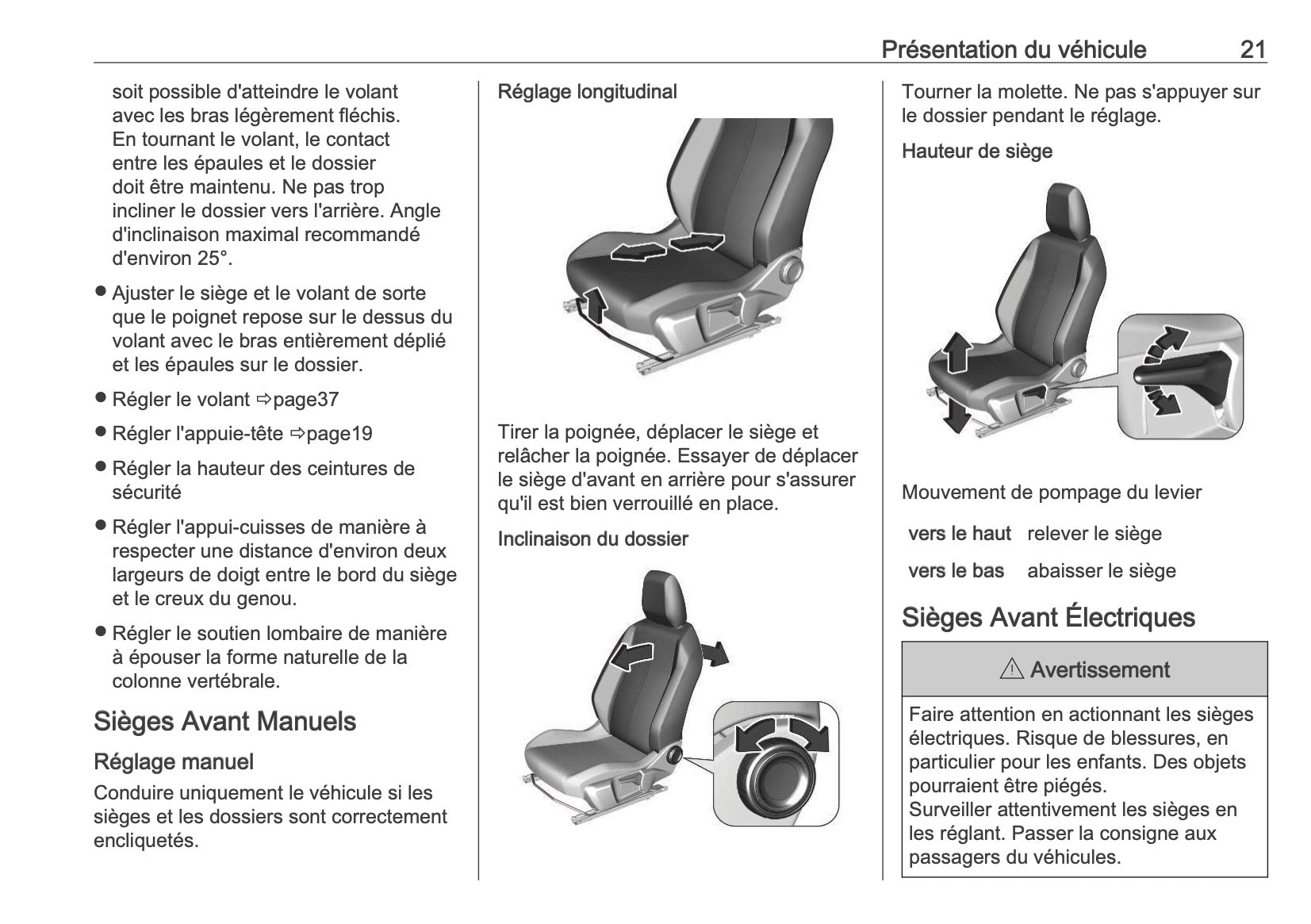 Présentation du véhicule 21

soit possible d'atteindre le volant avec les bras légèrement fléchis. En tournant le volant, le contact entre les épaules et le dossier doit être maintenu. Ne pas trop incliner le dossier vers l'arrière. Angle d'inclinaison maximal recommandé d'environ 25°.

● Ajuster le siège et le volant de sorte que le poignet repose sur le dessus du volant avec le bras entièrement déplié et les épaules sur le dossier.

● Régler le volant ⇨page37

● Régler l'appuie-tête ⇨page19

● Régler la hauteur des ceintures de sécurité

● Régler l'appui-cuisses de manière à respecter une distance d'environ deux largeurs de doigt entre le bord du siège et le creux du genou.

● Régler le soutien lombaire de manière à épouser la forme naturelle de la colonne vertébrale.

Sièges Avant Manuels

Réglage manuel

Conduire uniquement le véhicule si les sièges et les dossiers sont correctement encliquetés.

Réglage longitudinal

Tirer la poignée, déplacer le siège et relâcher la poignée. Essayer de déplacer le siège d'avant en arrière pour s'assurer qu'il est bien verrouillé en place.

Inclinaison du dossier

Tourner la molette. Ne pas s'appuyer sur le dossier pendant le réglage.

Hauteur de siège

Mouvement de pompage du levier

| vers le haut | relever le siège |
|---|---|
| vers le bas | abaisser le siège |

Sièges Avant Électriques

⚠ Avertissement

Faire attention en actionnant les sièges électriques. Risque de blessures, en particulier pour les enfants. Des objets pourraient être piégés.
Surveiller attentivement les sièges en les réglant. Passer la consigne aux passagers du véhicules.