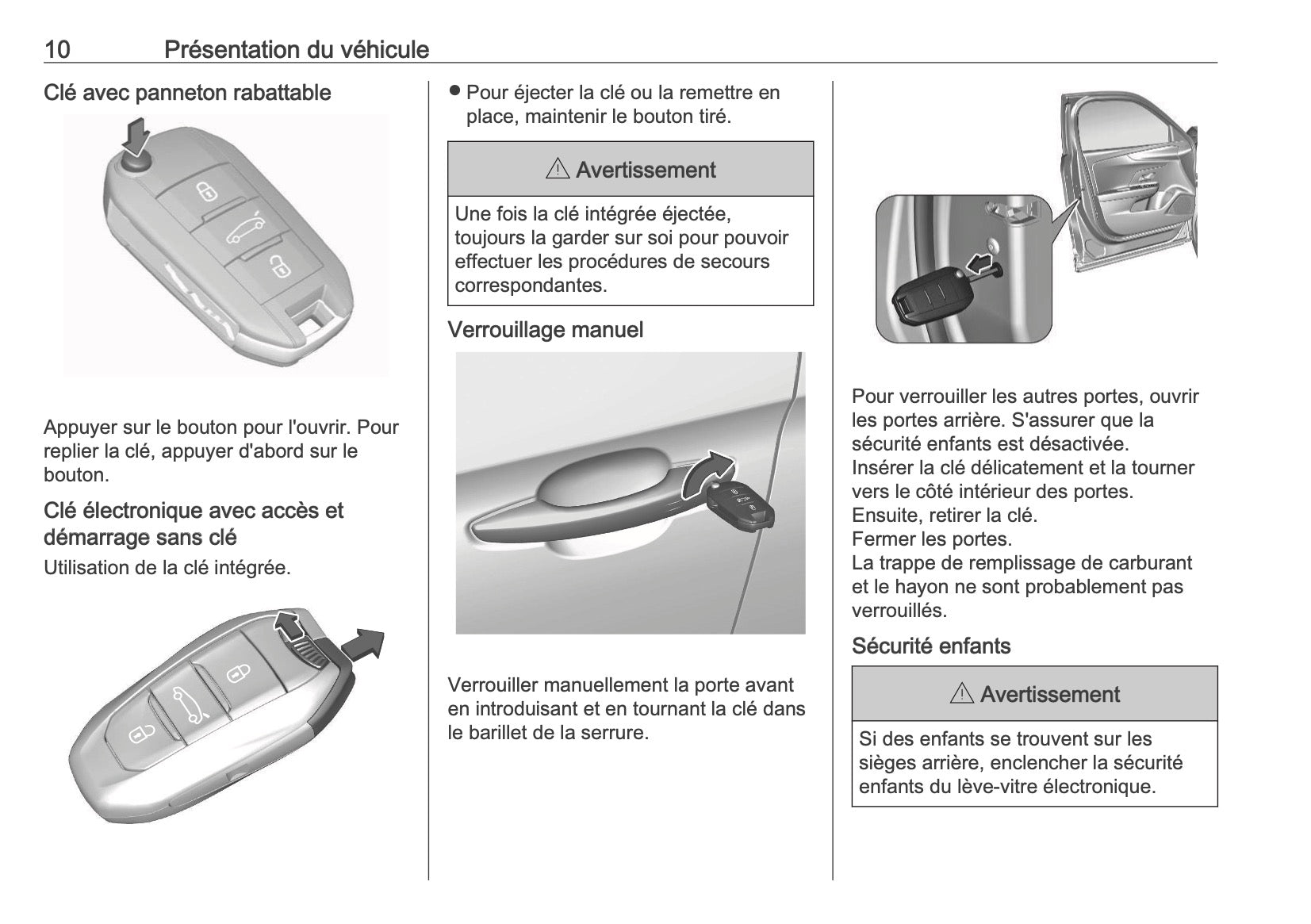 10 Présentation du véhicule

Clé avec panneton rabattable

Appuyer sur le bouton pour l'ouvrir. Pour replier la clé, appuyer d'abord sur le bouton.

Clé électronique avec accès et démarrage sans clé

Utilisation de la clé intégrée.

● Pour éjecter la clé ou la remettre en place, maintenir le bouton tiré.

⚠ Avertissement

Une fois la clé intégrée éjectée, toujours la garder sur soi pour pouvoir effectuer les procédures de secours correspondantes.

Verrouillage manuel

Verrouiller manuellement la porte avant en introduisant et en tournant la clé dans le barillet de la serrure.

Pour verrouiller les autres portes, ouvrir les portes arrière. S'assurer que la sécurité enfants est désactivée.
Insérer la clé délicatement et la tourner vers le côté intérieur des portes.
Ensuite, retirer la clé.
Fermer les portes.
La trappe de remplissage de carburant et le hayon ne sont probablement pas verrouillés.

Sécurité enfants

⚠ Avertissement

Si des enfants se trouvent sur les sièges arrière, enclencher la sécurité enfants du lève-vitre électronique.