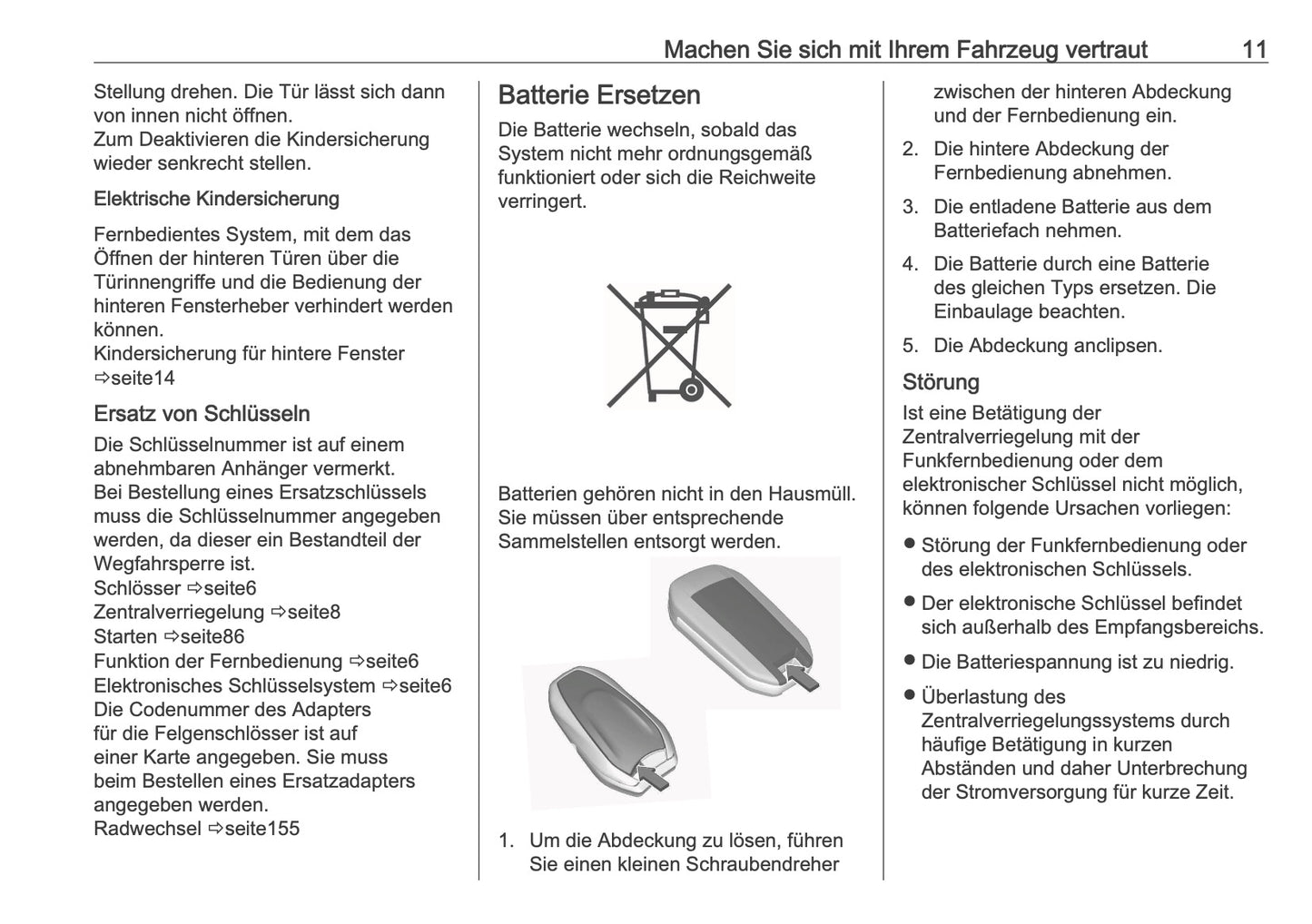 Machen Sie sich mit Ihrem Fahrzeug vertraut 11

Stellung drehen. Die Tür lässt sich dann von innen nicht öffnen.
Zum Deaktivieren die Kindersicherung wieder senkrecht stellen.

Elektrische Kindersicherung

Fernbedientes System, mit dem das Öffnen der hinteren Türen über die Türinnengriffe und die Bedienung der hinteren Fensterheber verhindert werden können.
Kindersicherung für hintere Fenster ⇨seite14

Ersatz von Schlüsseln

Die Schlüsselnummer ist auf einem abnehmbaren Anhänger vermerkt.
Bei Bestellung eines Ersatzschlüssels muss die Schlüsselnummer angegeben werden, da dieser ein Bestandteil der Wegfahrsperre ist.
Schlösser ⇨seite6
Zentralverriegelung ⇨seite8
Starten ⇨seite86
Funktion der Fernbedienung ⇨seite6
Elektronisches Schlüsselsystem ⇨seite6
Die Codenummer des Adapters für die Felgenschlösser ist auf einer Karte angegeben. Sie muss beim Bestellen eines Ersatzadapters angegeben werden.
Radwechsel ⇨seite155

Batterie Ersetzen

Die Batterie wechseln, sobald das System nicht mehr ordnungsgemäß funktioniert oder sich die Reichweite verringert.

Batterien gehören nicht in den Hausmüll. Sie müssen über entsprechende Sammelstellen entsorgt werden.

1. Um die Abdeckung zu lösen, führen Sie einen kleinen Schraubendreher zwischen der hinteren Abdeckung und der Fernbedienung ein.
2. Die hintere Abdeckung der Fernbedienung abnehmen.
3. Die entladene Batterie aus dem Batteriefach nehmen.
4. Die Batterie durch eine Batterie des gleichen Typs ersetzen. Die Einbaulage beachten.
5. Die Abdeckung anclipsen.

Störung

Ist eine Betätigung der Zentralverriegelung mit der Funkfernbedienung oder dem elektronischer Schlüssel nicht möglich, können folgende Ursachen vorliegen:

● Störung der Funkfernbedienung oder des elektronischen Schlüssels.
● Der elektronische Schlüssel befindet sich außerhalb des Empfangsbereichs.
● Die Batteriespannung ist zu niedrig.
● Überlastung des Zentralverriegelungssystems durch häufige Betätigung in kurzen Abständen und daher Unterbrechung der Stromversorgung für kurze Zeit.