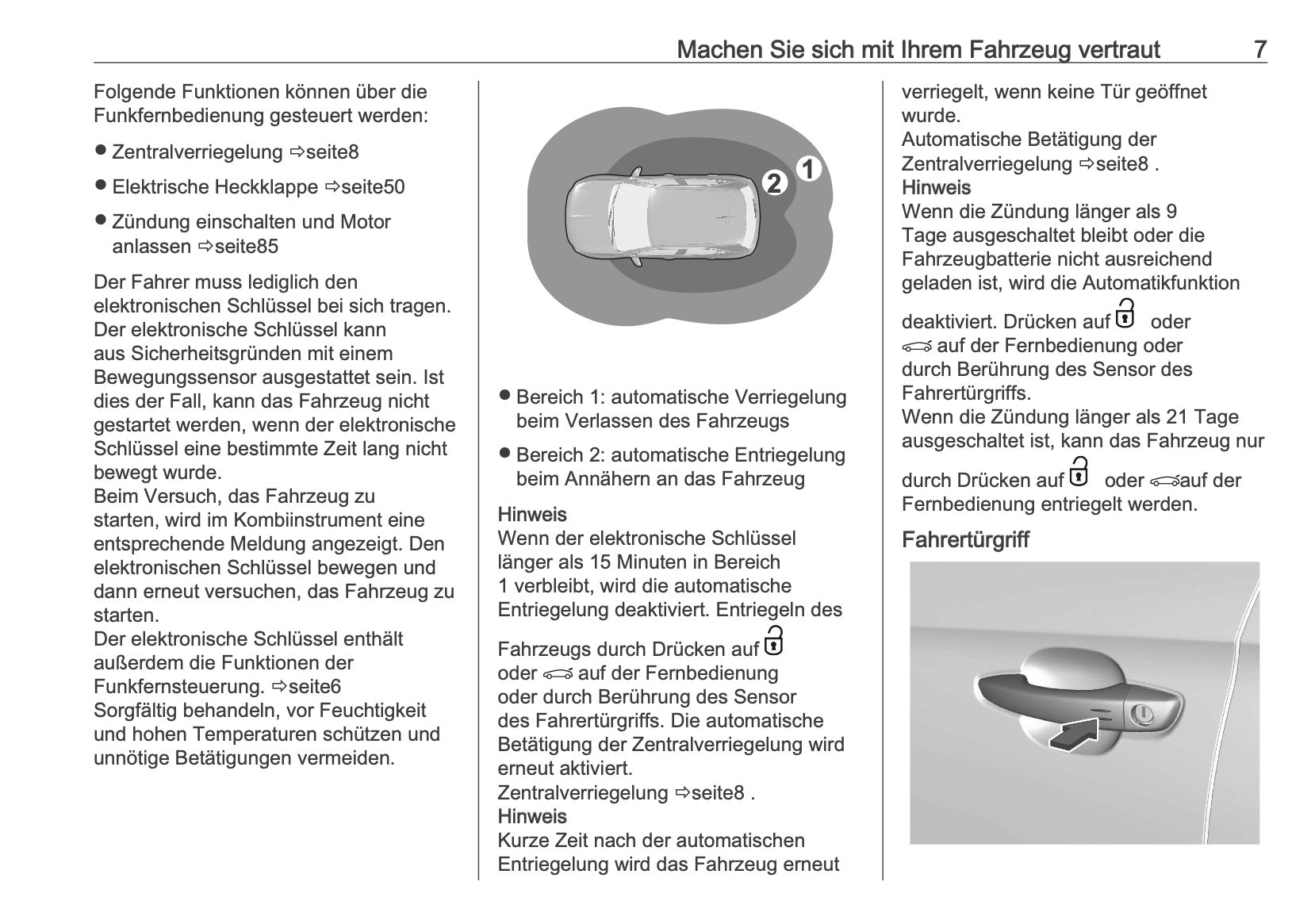 Machen Sie sich mit Ihrem Fahrzeug vertraut 7

Folgende Funktionen können über die Funkfernbedienung gesteuert werden:

● Zentralverriegelung ⇨seite8

● Elektrische Heckklappe ⇨seite50

● Zündung einschalten und Motor anlassen ⇨seite85

Der Fahrer muss lediglich den elektronischen Schlüssel bei sich tragen.
Der elektronische Schlüssel kann aus Sicherheitsgründen mit einem Bewegungssensor ausgestattet sein. Ist dies der Fall, kann das Fahrzeug nicht gestartet werden, wenn der elektronische Schlüssel eine bestimmte Zeit lang nicht bewegt wurde.
Beim Versuch, das Fahrzeug zu starten, wird im Kombiinstrument eine entsprechende Meldung angezeigt. Den elektronischen Schlüssel bewegen und dann erneut versuchen, das Fahrzeug zu starten.
Der elektronische Schlüssel enthält außerdem die Funktionen der Funkfernsteuerung. ⇨seite6
Sorgfältig behandeln, vor Feuchtigkeit und hohen Temperaturen schützen und unnötige Betätigungen vermeiden.

2 1

● Bereich 1: automatische Verriegelung beim Verlassen des Fahrzeugs

● Bereich 2: automatische Entriegelung beim Annähern an das Fahrzeug

Hinweis
Wenn der elektronische Schlüssel länger als 15 Minuten in Bereich 1 verbleibt, wird die automatische Entriegelung deaktiviert. Entriegeln des Fahrzeugs durch Drücken auf oder auf der Fernbedienung oder durch Berührung des Sensor des Fahrertürgriffs. Die automatische Betätigung der Zentralverriegelung wird erneut aktiviert.
Zentralverriegelung ⇨seite8 .
Hinweis
Kurze Zeit nach der automatischen Entriegelung wird das Fahrzeug erneut verriegelt, wenn keine Tür geöffnet wurde.
Automatische Betätigung der Zentralverriegelung ⇨seite8 .
Hinweis
Wenn die Zündung länger als 9 Tage ausgeschaltet bleibt oder die Fahrzeugbatterie nicht ausreichend geladen ist, wird die Automatikfunktion deaktiviert. Drücken auf oder auf der Fernbedienung oder durch Berührung des Sensor des Fahrertürgriffs.
Wenn die Zündung länger als 21 Tage ausgeschaltet ist, kann das Fahrzeug nur durch Drücken auf oder auf der Fernbedienung entriegelt werden.

Fahrertürgriff