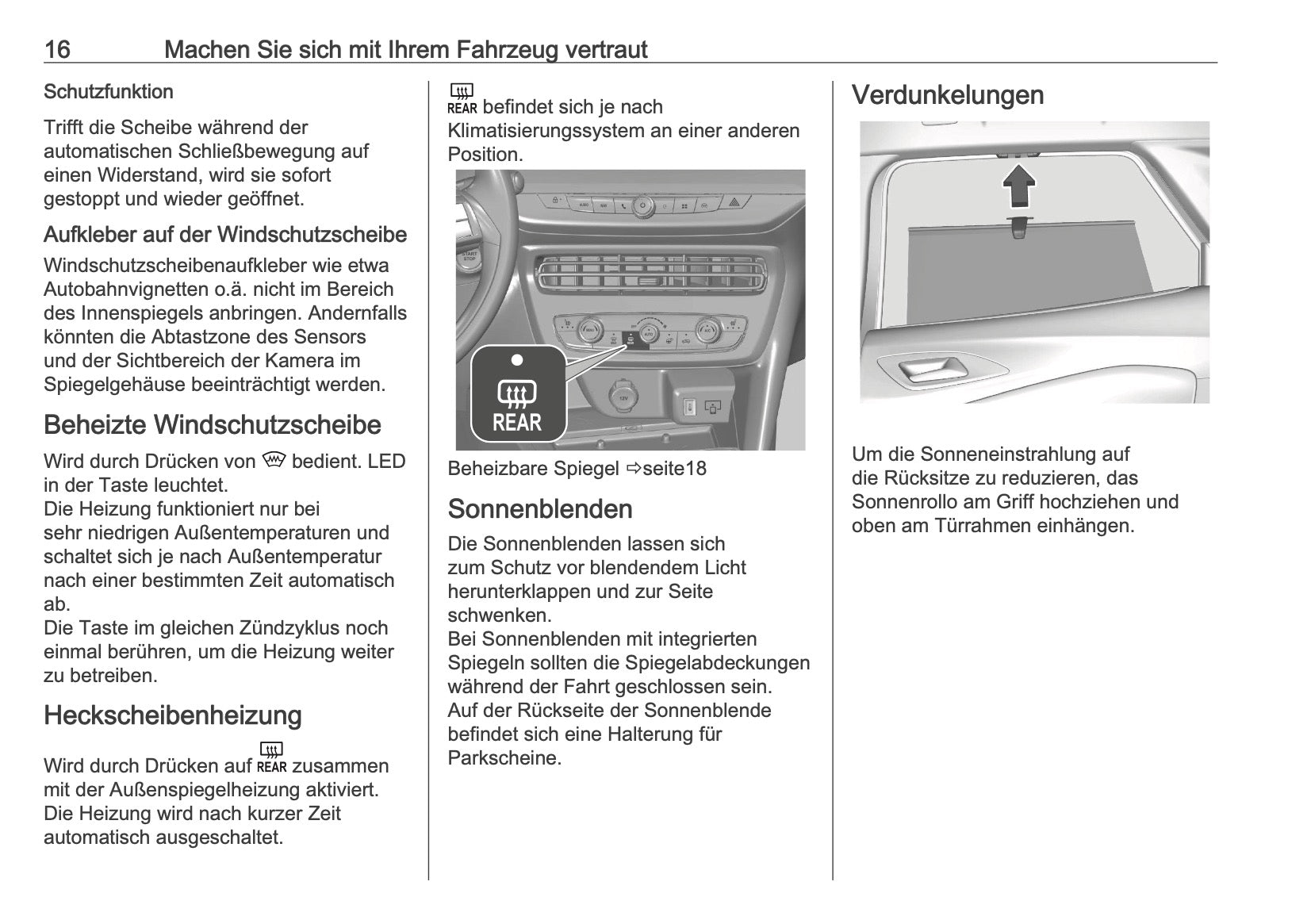 16 Machen Sie sich mit Ihrem Fahrzeug vertraut

Schutzfunktion

Trifft die Scheibe während der automatischen Schließbewegung auf einen Widerstand, wird sie sofort gestoppt und wieder geöffnet.

Aufkleber auf der Windschutzscheibe

Windschutzscheibenaufkleber wie etwa Autobahnvignetten o.ä. nicht im Bereich des Innenspiegels anbringen. Andernfalls könnten die Abtastzone des Sensors und der Sichtbereich der Kamera im Spiegelgehäuse beeinträchtigt werden.

Beheizte Windschutzscheibe

Wird durch Drücken von bedient. LED in der Taste leuchtet.
Die Heizung funktioniert nur bei sehr niedrigen Außentemperaturen und schaltet sich je nach Außentemperatur nach einer bestimmten Zeit automatisch ab.
Die Taste im gleichen Zündzyklus noch einmal berühren, um die Heizung weiter zu betreiben.

Heckscheibenheizung

Wird durch Drücken auf REAR zusammen mit der Außenspiegelheizung aktiviert.
Die Heizung wird nach kurzer Zeit automatisch ausgeschaltet.

REAR befindet sich je nach Klimatisierungssystem an einer anderen Position.

START STOP

12V

REAR

Beheizbare Spiegel ⇨seite18

Sonnenblenden

Die Sonnenblenden lassen sich zum Schutz vor blendendem Licht herunterklappen und zur Seite schwenken.
Bei Sonnenblenden mit integrierten Spiegeln sollten die Spiegelabdeckungen während der Fahrt geschlossen sein.
Auf der Rückseite der Sonnenblende befindet sich eine Halterung für Parkscheine.

Verdunkelungen

Um die Sonneneinstrahlung auf die Rücksitze zu reduzieren, das Sonnenrollo am Griff hochziehen und oben am Türrahmen einhängen.