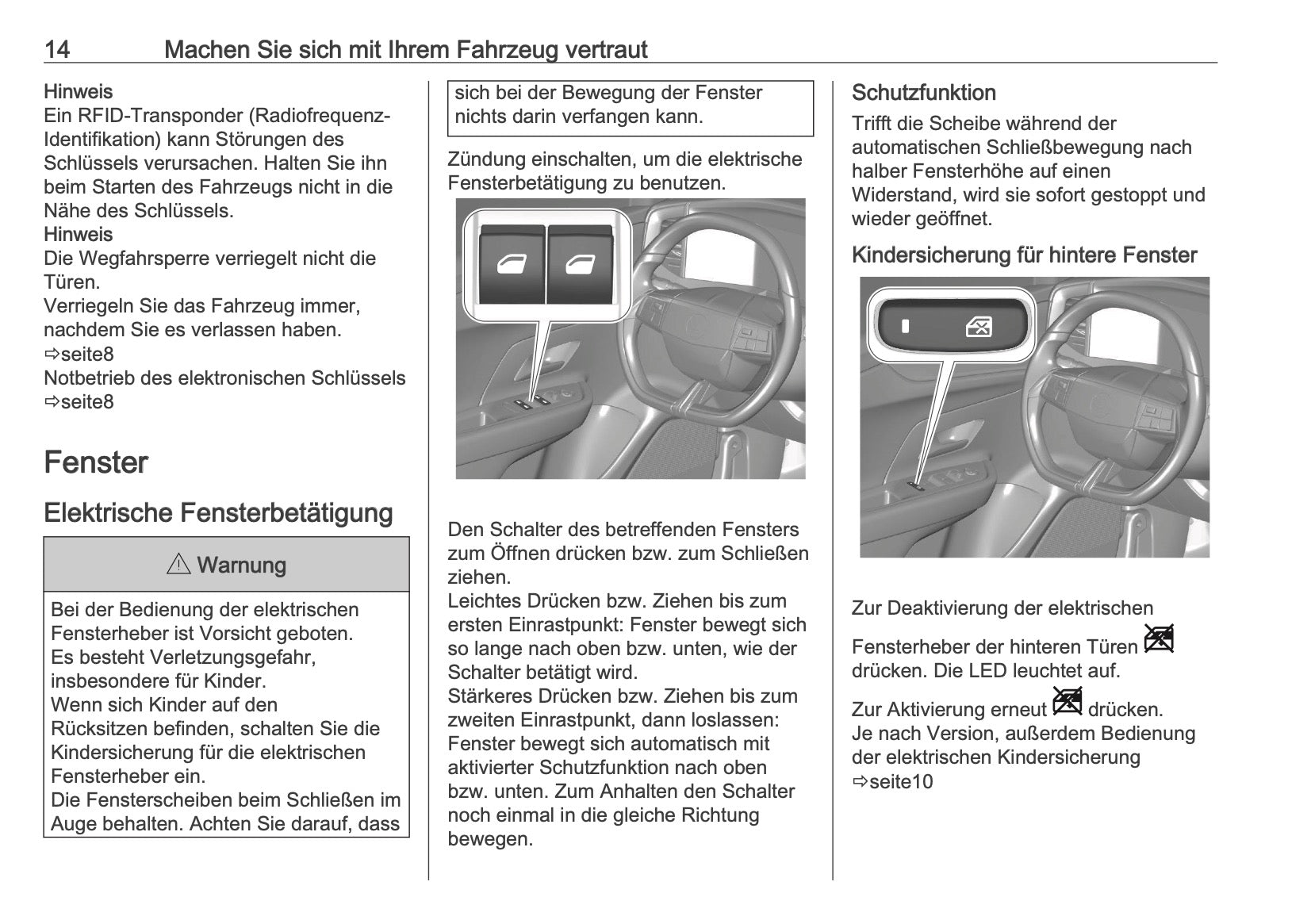 14 Machen Sie sich mit Ihrem Fahrzeug vertraut

Hinweis
Ein RFID-Transponder (Radiofrequenz-Identifikation) kann Störungen des Schlüssels verursachen. Halten Sie ihn beim Starten des Fahrzeugs nicht in die Nähe des Schlüssels.
Hinweis
Die Wegfahrsperre verriegelt nicht die Türen.
Verriegeln Sie das Fahrzeug immer, nachdem Sie es verlassen haben.
⇨seite8
Notbetrieb des elektronischen Schlüssels
⇨seite8

Fenster

Elektrische Fensterbetätigung

⚠ Warnung

Bei der Bedienung der elektrischen Fensterheber ist Vorsicht geboten.
Es besteht Verletzungsgefahr, insbesondere für Kinder.
Wenn sich Kinder auf den Rücksitzen befinden, schalten Sie die Kindersicherung für die elektrischen Fensterheber ein.
Die Fensterscheiben beim Schließen im Auge behalten. Achten Sie darauf, dass sich bei der Bewegung der Fenster nichts darin verfangen kann.

Zündung einschalten, um die elektrische Fensterbetätigung zu benutzen.

Den Schalter des betreffenden Fensters zum Öffnen drücken bzw. zum Schließen ziehen.
Leichtes Drücken bzw. Ziehen bis zum ersten Einrastpunkt: Fenster bewegt sich so lange nach oben bzw. unten, wie der Schalter betätigt wird.
Stärkeres Drücken bzw. Ziehen bis zum zweiten Einrastpunkt, dann loslassen: Fenster bewegt sich automatisch mit aktivierter Schutzfunktion nach oben bzw. unten. Zum Anhalten den Schalter noch einmal in die gleiche Richtung bewegen.

Schutzfunktion
Trifft die Scheibe während der automatischen Schließbewegung nach halber Fensterhöhe auf einen Widerstand, wird sie sofort gestoppt und wieder geöffnet.

Kindersicherung für hintere Fenster

Zur Deaktivierung der elektrischen

Fensterheber der hinteren Türen drücken. Die LED leuchtet auf.

Zur Aktivierung erneut drücken.
Je nach Version, außerdem Bedienung der elektrischen Kindersicherung
⇨seite10