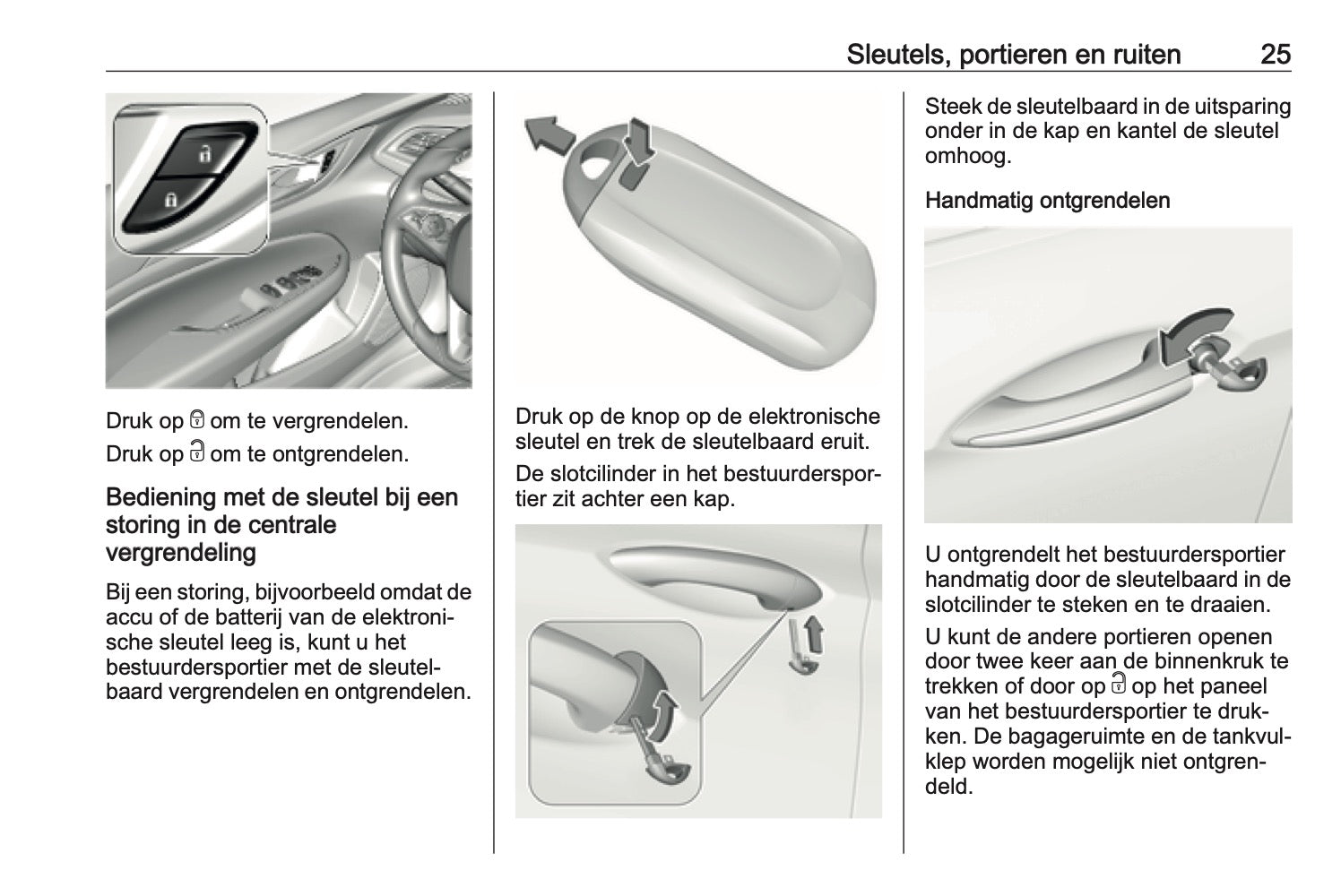 Sleutels, portieren en ruiten 25

Druk op 🔒 om te vergrendelen.

Druk op 🔓 om te ontgrendelen.

Bediening met de sleutel bij een storing in de centrale vergrendeling

Bij een storing, bijvoorbeeld omdat de accu of de batterij van de elektronische sleutel leeg is, kunt u het bestuurdersportier met de sleutelbaard vergrendelen en ontgrendelen.

Druk op de knop op de elektronische sleutel en trek de sleutelbaard eruit.

De slotcilinder in het bestuurdersportier zit achter een kap.

Steek de sleutelbaard in de uitsparing onder in de kap en kantel de sleutel omhoog.

Handmatig ontgrendelen

U ontgrendelt het bestuurdersportier handmatig door de sleutelbaard in de slotcilinder te steken en te draaien.

U kunt de andere portieren openen door twee keer aan de binnenkruk te trekken of door op 🔓 op het paneel van het bestuurdersportier te drukken. De bagageruimte en de tankvulklep worden mogelijk niet ontgrendeld.