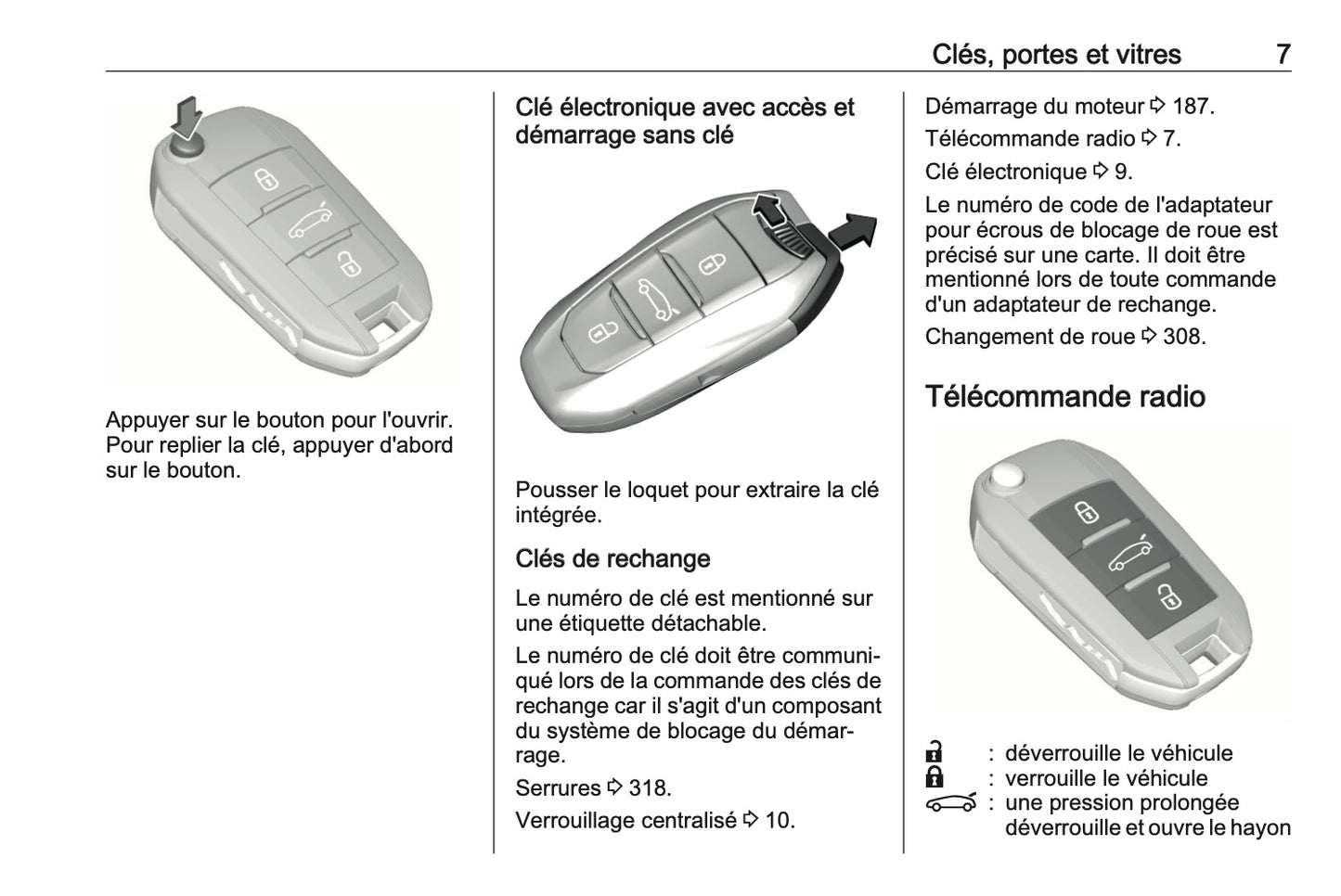 Clés, portes et vitres 7

Appuyer sur le bouton pour l'ouvrir. Pour replier la clé, appuyer d'abord sur le bouton.

Clé électronique avec accès et démarrage sans clé

Pousser le loquet pour extraire la clé intégrée.

Clés de rechange

Le numéro de clé est mentionné sur une étiquette détachable.

Le numéro de clé doit être communiqué lors de la commande des clés de rechange car il s'agit d'un composant du système de blocage du démarrage.

Serrures ⇨ 318.

Verrouillage centralisé ⇨ 10.

Démarrage du moteur ⇨ 187.

Télécommande radio ⇨ 7.

Clé électronique ⇨ 9.

Le numéro de code de l'adaptateur pour écrous de blocage de roue est précisé sur une carte. Il doit être mentionné lors de toute commande d'un adaptateur de rechange.

Changement de roue ⇨ 308.

Télécommande radio

: déverrouille le véhicule
: verrouille le véhicule
: une pression prolongée déverrouille et ouvre le hayon