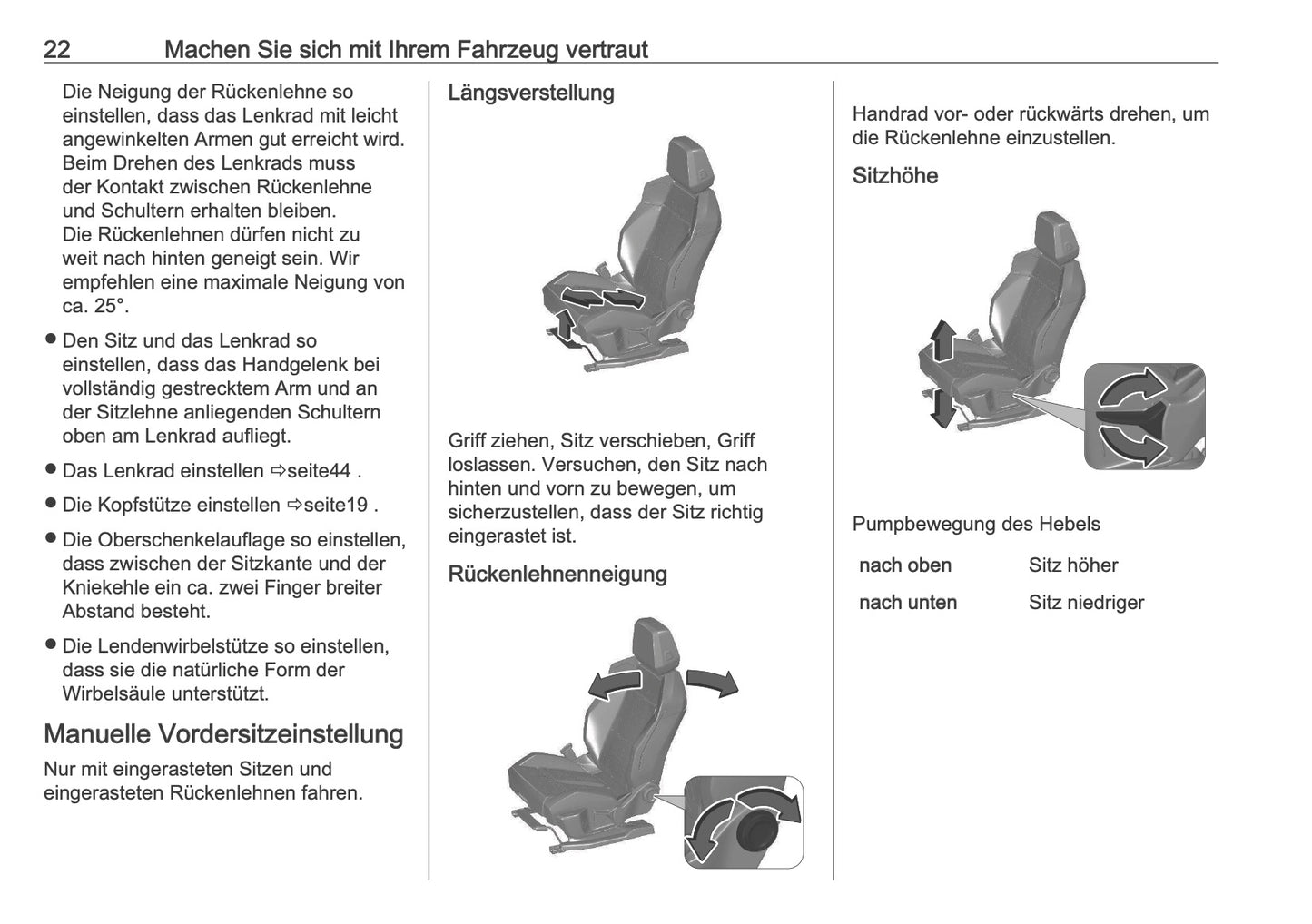 22 Machen Sie sich mit Ihrem Fahrzeug vertraut

Die Neigung der Rückenlehne so einstellen, dass das Lenkrad mit leicht angewinkelten Armen gut erreicht wird. Beim Drehen des Lenkrads muss der Kontakt zwischen Rückenlehne und Schultern erhalten bleiben. Die Rückenlehnen dürfen nicht zu weit nach hinten geneigt sein. Wir empfehlen eine maximale Neigung von ca. 25°.

● Den Sitz und das Lenkrad so einstellen, dass das Handgelenk bei vollständig gestrecktem Arm und an der Sitzlehne anliegenden Schultern oben am Lenkrad aufliegt.

● Das Lenkrad einstellen ⇨seite44 .

● Die Kopfstütze einstellen ⇨seite19 .

● Die Oberschenkelauflage so einstellen, dass zwischen der Sitzkante und der Kniekehle ein ca. zwei Finger breiter Abstand besteht.

● Die Lendenwirbelstütze so einstellen, dass sie die natürliche Form der Wirbelsäule unterstützt.

Manuelle Vordersitzeinstellung

Nur mit eingerasteten Sitzen und eingerasteten Rückenlehnen fahren.

Längsverstellung

Griff ziehen, Sitz verschieben, Griff loslassen. Versuchen, den Sitz nach hinten und vorn zu bewegen, um sicherzustellen, dass der Sitz richtig eingerastet ist.

Rückenlehnenneigung

Handrad vor- oder rückwärts drehen, um die Rückenlehne einzustellen.

Sitzhöhe

Pumpbewegung des Hebels

| nach oben | Sitz höher |
|---|---|
| nach unten | Sitz niedriger |