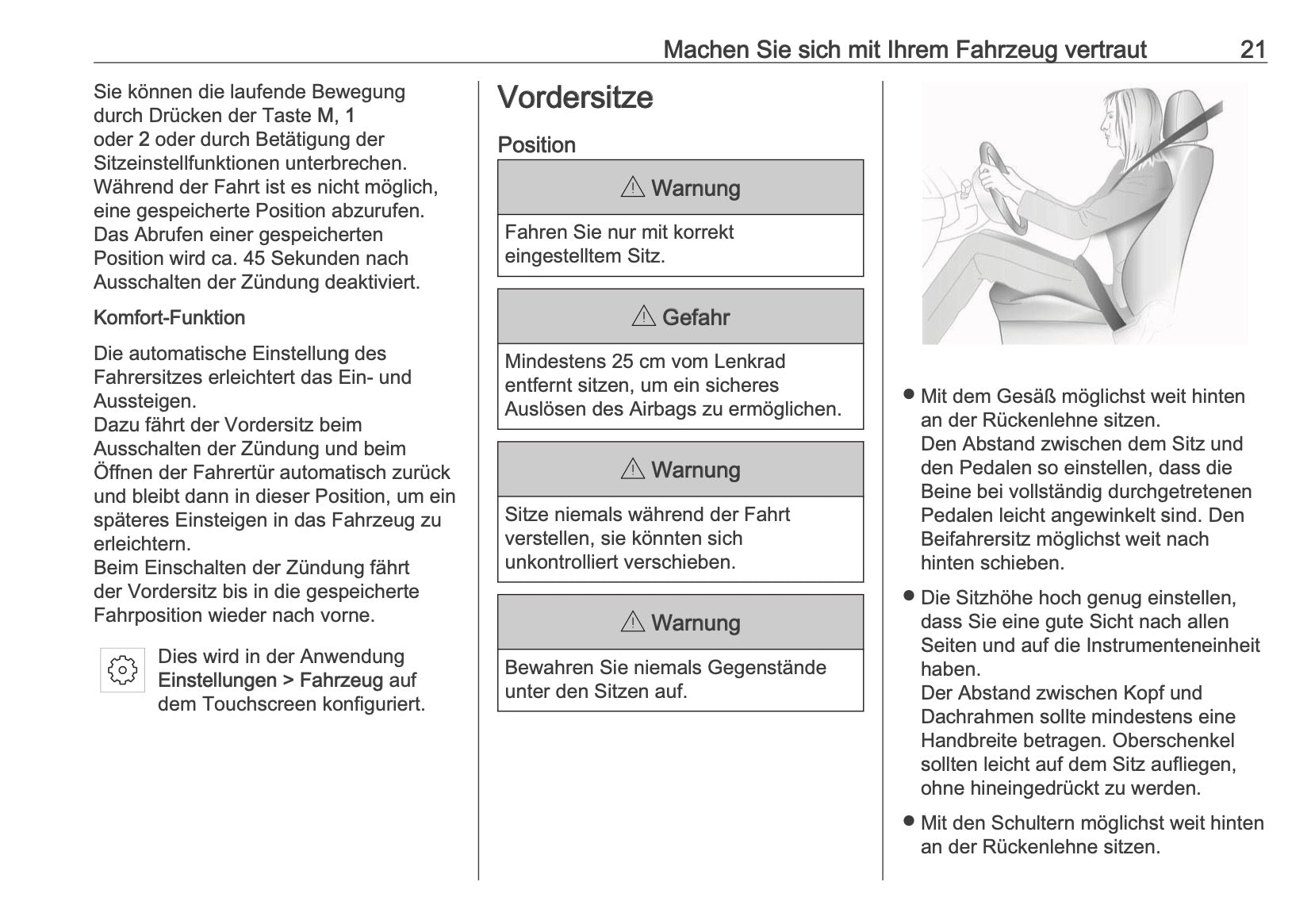 Machen Sie sich mit Ihrem Fahrzeug vertraut 21

Sie können die laufende Bewegung durch Drücken der Taste M, 1 oder 2 oder durch Betätigung der Sitzeinstellfunktionen unterbrechen. Während der Fahrt ist es nicht möglich, eine gespeicherte Position abzurufen. Das Abrufen einer gespeicherten Position wird ca. 45 Sekunden nach Ausschalten der Zündung deaktiviert.

Komfort-Funktion

Die automatische Einstellung des Fahrersitzes erleichtert das Ein- und Aussteigen.
Dazu fährt der Vordersitz beim Ausschalten der Zündung und beim Öffnen der Fahrertür automatisch zurück und bleibt dann in dieser Position, um ein späteres Einsteigen in das Fahrzeug zu erleichtern.
Beim Einschalten der Zündung fährt der Vordersitz bis in die gespeicherte Fahrposition wieder nach vorne.

Dies wird in der Anwendung Einstellungen > Fahrzeug auf dem Touchscreen konfiguriert.

Vordersitze

Position

⚠ Warnung

Fahren Sie nur mit korrekt eingestelltem Sitz.

⚠ Gefahr

Mindestens 25 cm vom Lenkrad entfernt sitzen, um ein sicheres Auslösen des Airbags zu ermöglichen.

⚠ Warnung

Sitze niemals während der Fahrt verstellen, sie könnten sich unkontrolliert verschieben.

⚠ Warnung

Bewahren Sie niemals Gegenstände unter den Sitzen auf.

● Mit dem Gesäß möglichst weit hinten an der Rückenlehne sitzen.
Den Abstand zwischen dem Sitz und den Pedalen so einstellen, dass die Beine bei vollständig durchgetretenen Pedalen leicht angewinkelt sind. Den Beifahrersitz möglichst weit nach hinten schieben.
● Die Sitzhöhe hoch genug einstellen, dass Sie eine gute Sicht nach allen Seiten und auf die Instrumenteneinheit haben.
Der Abstand zwischen Kopf und Dachrahmen sollte mindestens eine Handbreite betragen. Oberschenkel sollten leicht auf dem Sitz aufliegen, ohne hineingedrückt zu werden.
● Mit den Schultern möglichst weit hinten an der Rückenlehne sitzen.