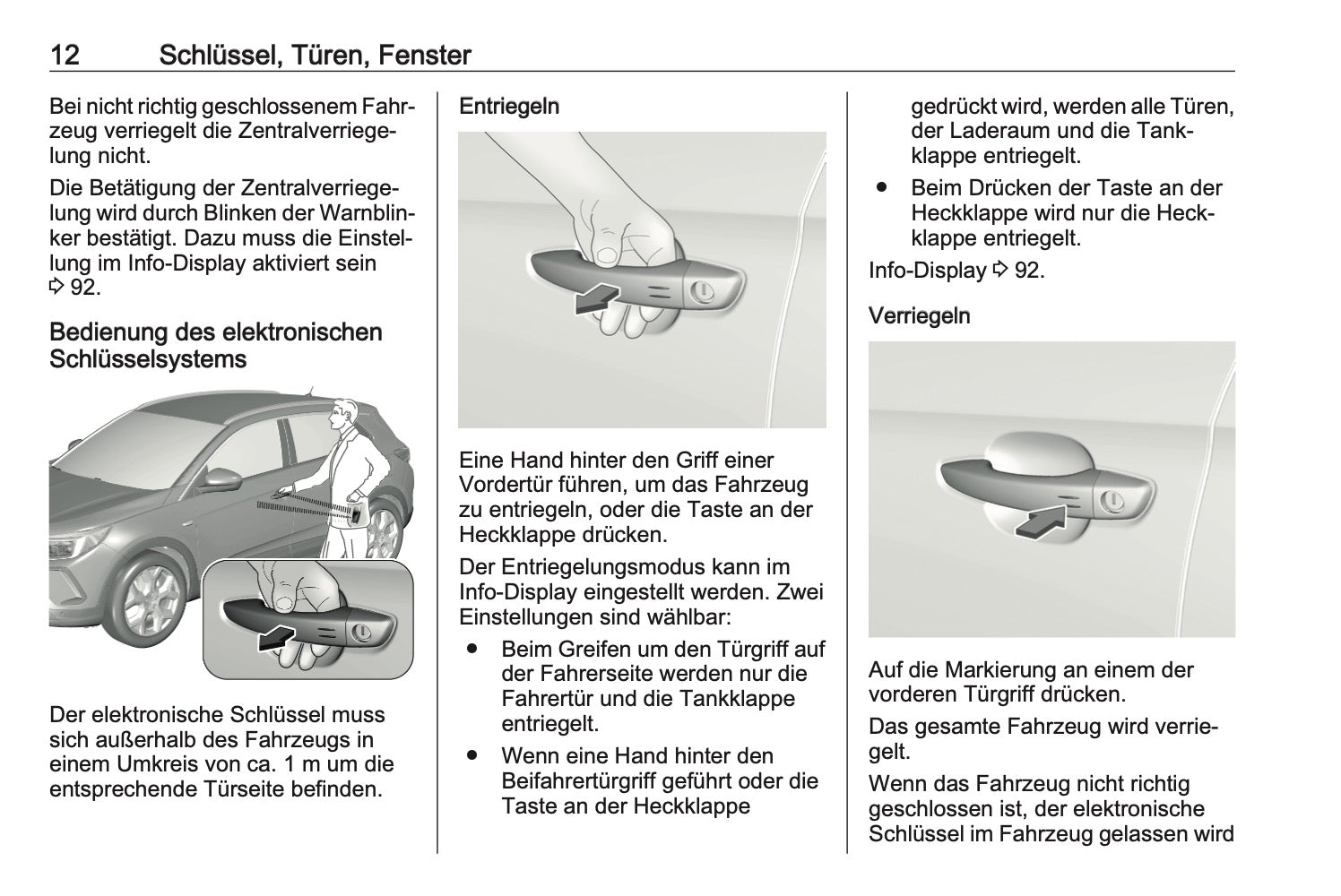 12 Schlüssel, Türen, Fenster

Bei nicht richtig geschlossenem Fahrzeug verriegelt die Zentralverriegelung nicht.

Die Betätigung der Zentralverriegelung wird durch Blinken der Warnblinker bestätigt. Dazu muss die Einstellung im Info-Display aktiviert sein ⇨ 92.

Bedienung des elektronischen Schlüsselsystems

Der elektronische Schlüssel muss sich außerhalb des Fahrzeugs in einem Umkreis von ca. 1 m um die entsprechende Türseite befinden.

Entriegeln

Eine Hand hinter den Griff einer Vordertür führen, um das Fahrzeug zu entriegeln, oder die Taste an der Heckklappe drücken.

Der Entriegelungsmodus kann im Info-Display eingestellt werden. Zwei Einstellungen sind wählbar:

● Beim Greifen um den Türgriff auf der Fahrerseite werden nur die Fahrertür und die Tankklappe entriegelt.

● Wenn eine Hand hinter den Beifahrertürgriff geführt oder die Taste an der Heckklappe gedrückt wird, werden alle Türen, der Laderaum und die Tankklappe entriegelt.

● Beim Drücken der Taste an der Heckklappe wird nur die Heckklappe entriegelt.

Info-Display ⇨ 92.

Verriegeln

Auf die Markierung an einem der vorderen Türgriff drücken.

Das gesamte Fahrzeug wird verriegelt.

Wenn das Fahrzeug nicht richtig geschlossen ist, der elektronische Schlüssel im Fahrzeug gelassen wird