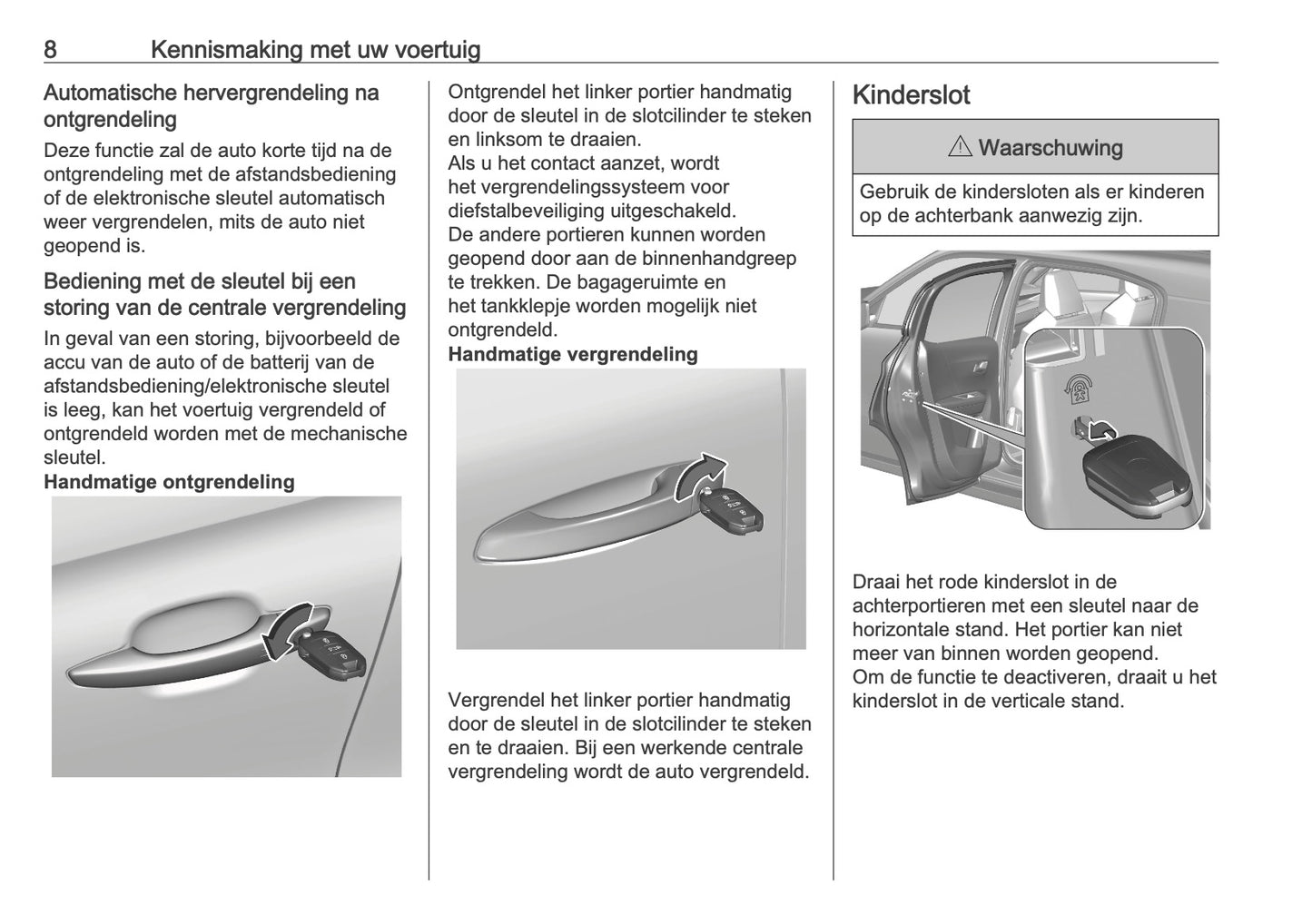 8 Kennismaking met uw voertuig

Automatische hervergrendeling na ontgrendeling

Deze functie zal de auto korte tijd na de ontgrendeling met de afstandsbediening of de elektronische sleutel automatisch weer vergrendelen, mits de auto niet geopend is.

Bediening met de sleutel bij een storing van de centrale vergrendeling

In geval van een storing, bijvoorbeeld de accu van de auto of de batterij van de afstandsbediening/elektronische sleutel is leeg, kan het voertuig vergrendeld of ontgrendeld worden met de mechanische sleutel.

Handmatige ontgrendeling

Ontgrendel het linker portier handmatig door de sleutel in de slotcilinder te steken en linksom te draaien.

Als u het contact aanzet, wordt het vergrendelingssysteem voor diefstalbeveiliging uitgeschakeld.

De andere portieren kunnen worden geopend door aan de binnenhandgreep te trekken. De bagageruimte en het tankklepje worden mogelijk niet ontgrendeld.

Handmatige vergrendeling

Vergrendel het linker portier handmatig door de sleutel in de slotcilinder te steken en te draaien. Bij een werkende centrale vergrendeling wordt de auto vergrendeld.

Kinderslot

⚠ Waarschuwing

Gebruik de kindersloten als er kinderen op de achterbank aanwezig zijn.

Draai het rode kinderslot in de achterportieren met een sleutel naar de horizontale stand. Het portier kan niet meer van binnen worden geopend.

Om de functie te deactiveren, draait u het kinderslot in de verticale stand.