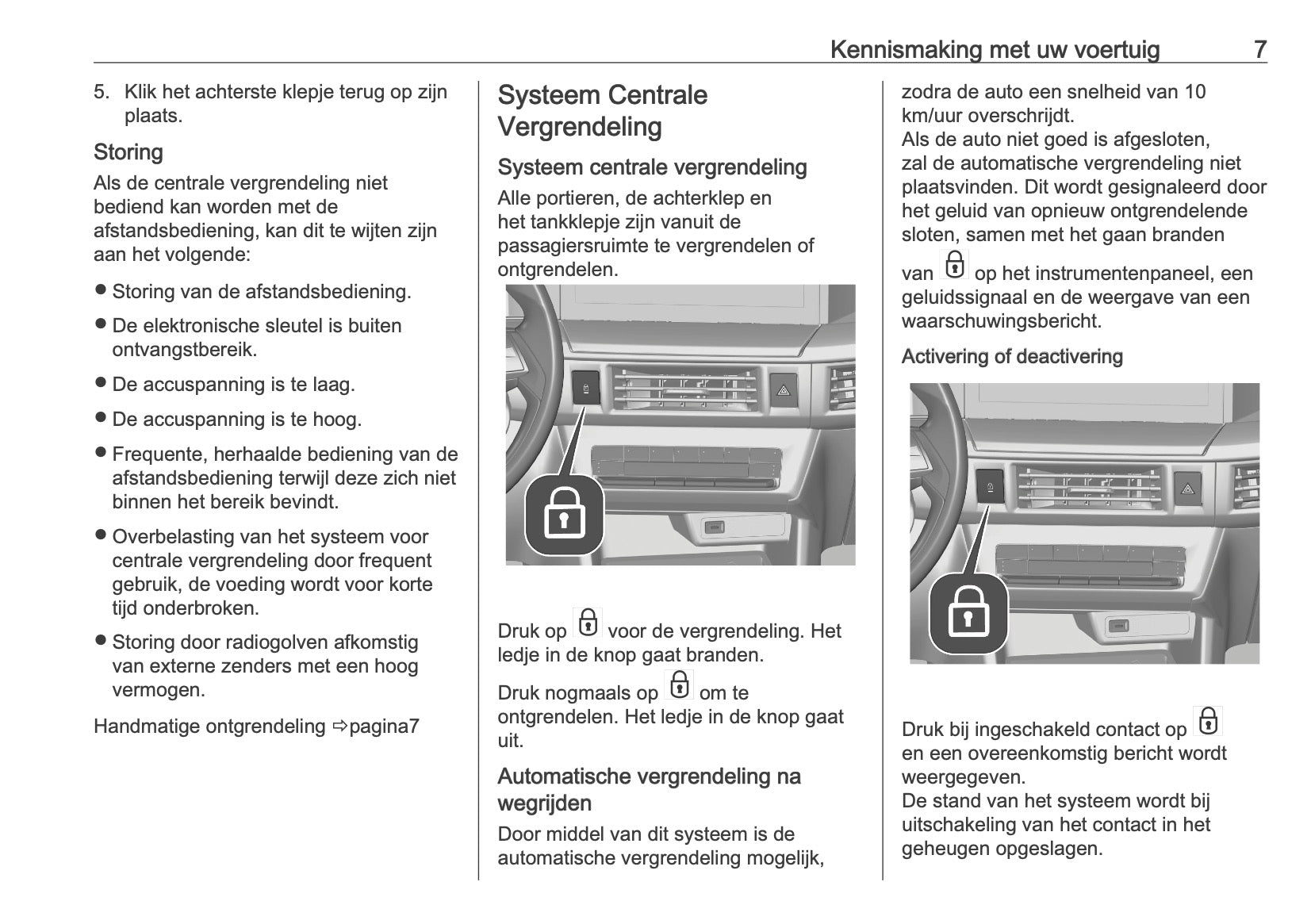 Kennismaking met uw voertuig 7

5. Klik het achterste klepje terug op zijn plaats.

Storing

Als de centrale vergrendeling niet bediend kan worden met de afstandsbediening, kan dit te wijten zijn aan het volgende:

● Storing van de afstandsbediening.

● De elektronische sleutel is buiten ontvangstbereik.

● De accuspanning is te laag.

● De accuspanning is te hoog.

● Frequente, herhaalde bediening van de afstandsbediening terwijl deze zich niet binnen het bereik bevindt.

● Overbelasting van het systeem voor centrale vergrendeling door frequent gebruik, de voeding wordt voor korte tijd onderbroken.

● Storing door radiogolven afkomstig van externe zenders met een hoog vermogen.

Handmatige ontgrendeling ⇨pagina7

Systeem Centrale Vergrendeling

Systeem centrale vergrendeling

Alle portieren, de achterklep en het tankklepje zijn vanuit de passagiersruimte te vergrendelen of ontgrendelen.

Druk op voor de vergrendeling. Het ledje in de knop gaat branden.

Druk nogmaals op om te ontgrendelen. Het ledje in de knop gaat uit.

Automatische vergrendeling na wegrijden

Door middel van dit systeem is de automatische vergrendeling mogelijk, zodra de auto een snelheid van 10 km/uur overschrijdt.
Als de auto niet goed is afgesloten, zal de automatische vergrendeling niet plaatsvinden. Dit wordt gesignaleerd door het geluid van opnieuw ontgrendelende sloten, samen met het gaan branden van op het instrumentenpaneel, een geluidssignaal en de weergave van een waarschuwingsbericht.

Activering of deactivering

Druk bij ingeschakeld contact op en een overeenkomstig bericht wordt weergegeven.
De stand van het systeem wordt bij uitschakeling van het contact in het geheugen opgeslagen.