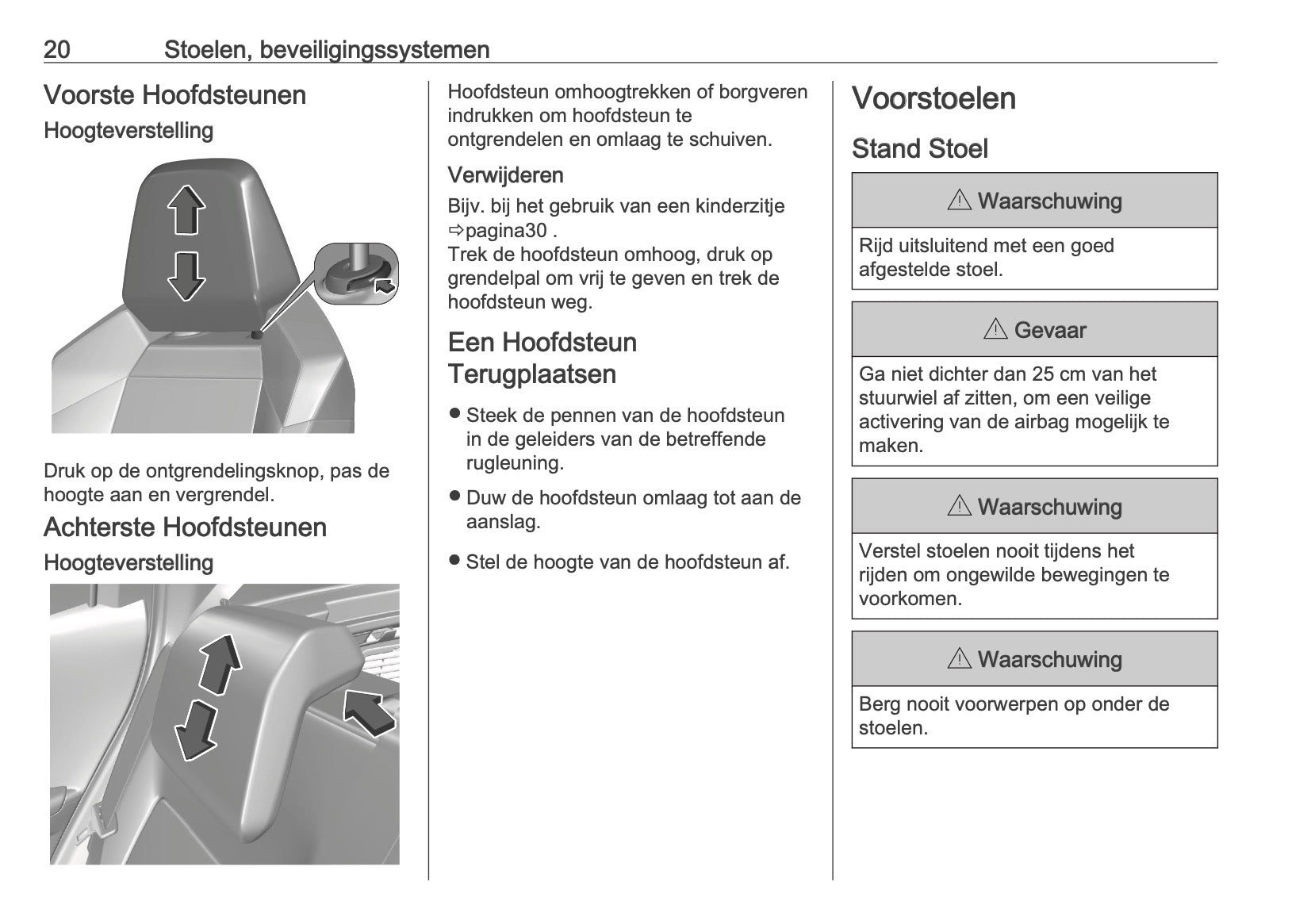 20 Stoelen, beveiligingssystemen

Voorste Hoofdsteunen

Hoogteverstelling

Druk op de ontgrendelingsknop, pas de hoogte aan en vergrendel.

Achterste Hoofdsteunen

Hoogteverstelling

Hoofdsteun omhoogtrekken of borgveren indrukken om hoofdsteun te ontgrendelen en omlaag te schuiven.

Verwijderen

Bijv. bij het gebruik van een kinderzitje ⇨pagina30 .
Trek de hoofdsteun omhoog, druk op grendelpal om vrij te geven en trek de hoofdsteun weg.

Een Hoofdsteun Terugplaatsen

● Steek de pennen van de hoofdsteun in de geleiders van de betreffende rugleuning.

● Duw de hoofdsteun omlaag tot aan de aanslag.

● Stel de hoogte van de hoofdsteun af.

Voorstoelen

Stand Stoel

⚠ Waarschuwing

Rijd uitsluitend met een goed afgestelde stoel.

⚠ Gevaar

Ga niet dichter dan 25 cm van het stuurwiel af zitten, om een veilige activering van de airbag mogelijk te maken.

⚠ Waarschuwing

Verstel stoelen nooit tijdens het rijden om ongewilde bewegingen te voorkomen.

⚠ Waarschuwing

Berg nooit voorwerpen op onder de stoelen.