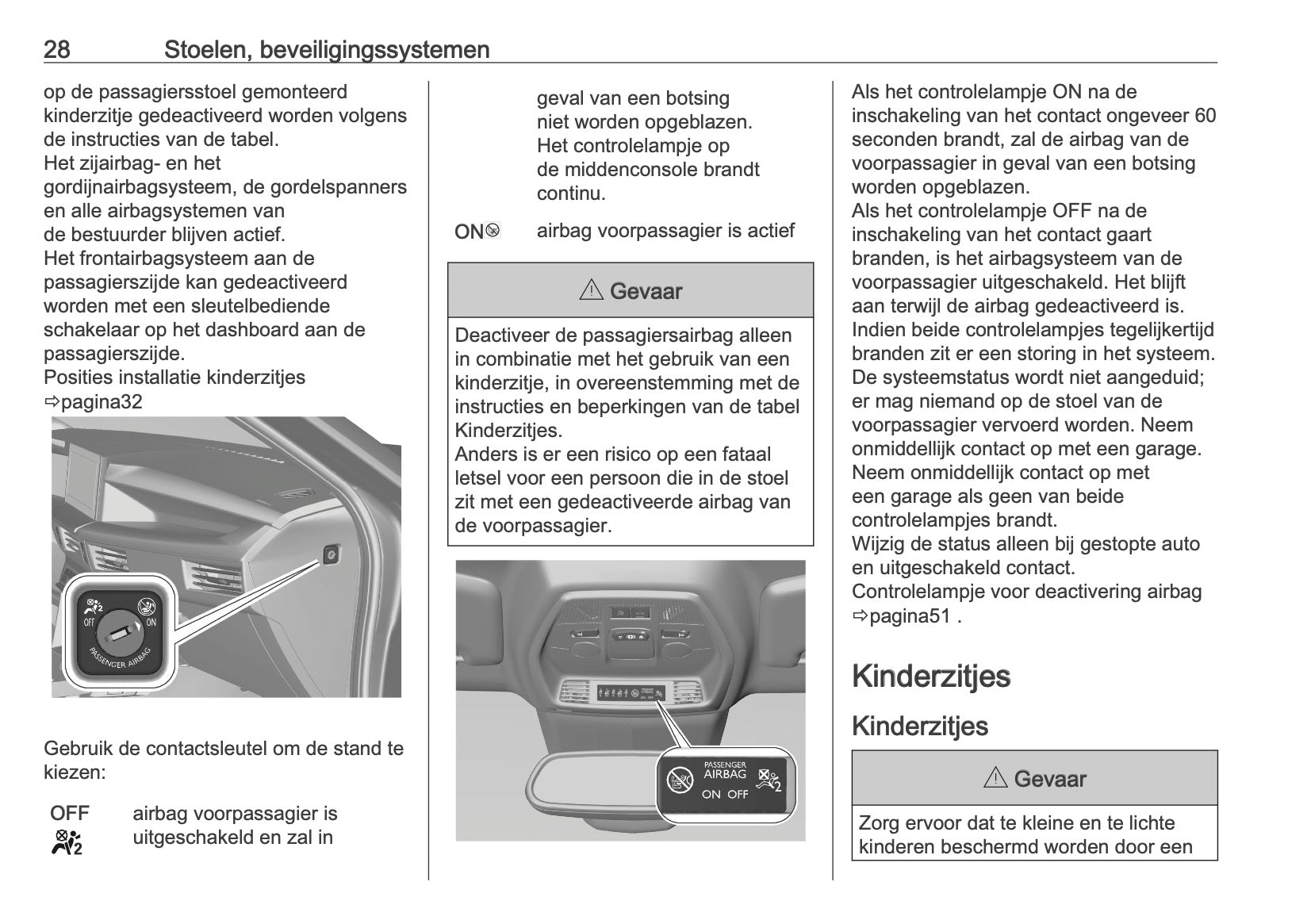 28 Stoelen, beveiligingssystemen

op de passagiersstoel gemonteerd kinderzitje gedeactiveerd worden volgens de instructies van de tabel.
Het zijairbag- en het gordijnairbagsysteem, de gordelspanners en alle airbagsystemen van de bestuurder blijven actief.
Het frontairbagsysteem aan de passagierszijde kan gedeactiveerd worden met een sleutelbediende schakelaar op het dashboard aan de passagierszijde.
Posities installatie kinderzitjes ⇨pagina32

OFF ON PASSENGER AIRBAG

Gebruik de contactsleutel om de stand te kiezen:

OFF airbag voorpassagier is uitgeschakeld en zal in geval van een botsing niet worden opgeblazen. Het controlelampje op de middenconsole brandt continu.

ON airbag voorpassagier is actief

⚠ Gevaar

Deactiveer de passagiersairbag alleen in combinatie met het gebruik van een kinderzitje, in overeenstemming met de instructies en beperkingen van de tabel Kinderzitjes.
Anders is er een risico op een fataal letsel voor een persoon die in de stoel zit met een gedeactiveerde airbag van de voorpassagier.

PASSENGER AIRBAG ON OFF

Als het controlelampje ON na de inschakeling van het contact ongeveer 60 seconden brandt, zal de airbag van de voorpassagier in geval van een botsing worden opgeblazen.
Als het controlelampje OFF na de inschakeling van het contact gaart branden, is het airbagsysteem van de voorpassagier uitgeschakeld. Het blijft aan terwijl de airbag gedeactiveerd is.
Indien beide controlelampjes tegelijkertijd branden zit er een storing in het systeem. De systeemstatus wordt niet aangeduid; er mag niemand op de stoel van de voorpassagier vervoerd worden. Neem onmiddellijk contact op met een garage.
Neem onmiddellijk contact op met een garage als geen van beide controlelampjes brandt.
Wijzig de status alleen bij gestopte auto en uitgeschakeld contact.
Controlelampje voor deactivering airbag ⇨pagina51 .

Kinderzitjes

Kinderzitjes

⚠ Gevaar

Zorg ervoor dat te kleine en te lichte kinderen beschermd worden door een