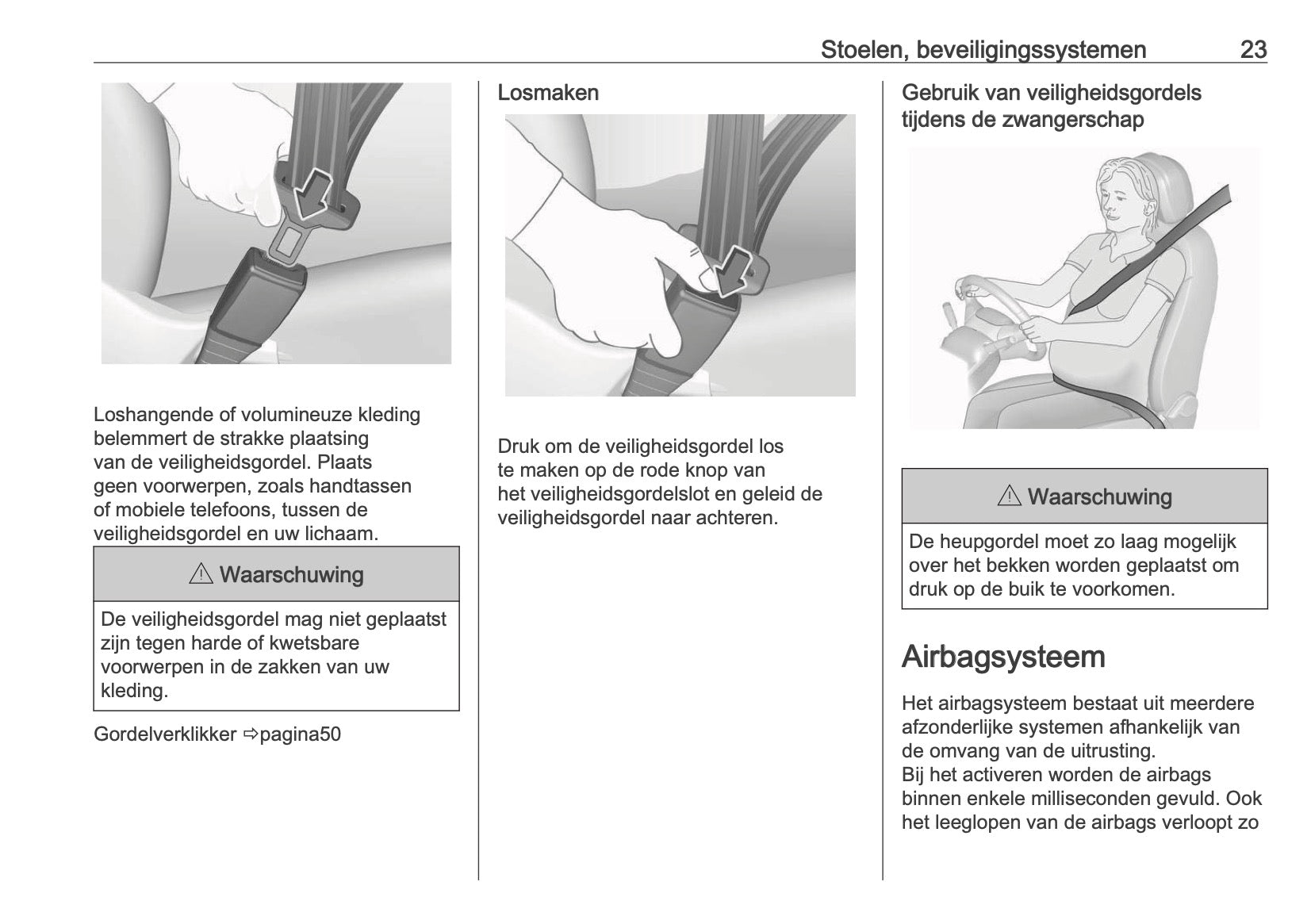 Stoelen, beveiligingssystemen 23

Loshangende of volumineuze kleding belemmert de strakke plaatsing van de veiligheidsgordel. Plaats geen voorwerpen, zoals handtassen of mobiele telefoons, tussen de veiligheidsgordel en uw lichaam.

⚠ Waarschuwing

De veiligheidsgordel mag niet geplaatst zijn tegen harde of kwetsbare voorwerpen in de zakken van uw kleding.

Gordelverklikker ⇨pagina50

Losmaken

Druk om de veiligheidsgordel los te maken op de rode knop van het veiligheidsgordelslot en geleid de veiligheidsgordel naar achteren.

Gebruik van veiligheidsgordels tijdens de zwangerschap

⚠ Waarschuwing

De heupgordel moet zo laag mogelijk over het bekken worden geplaatst om druk op de buik te voorkomen.

Airbagsysteem

Het airbagsysteem bestaat uit meerdere afzonderlijke systemen afhankelijk van de omvang van de uitrusting.
Bij het activeren worden de airbags binnen enkele milliseconden gevuld. Ook het leeglopen van de airbags verloopt zo