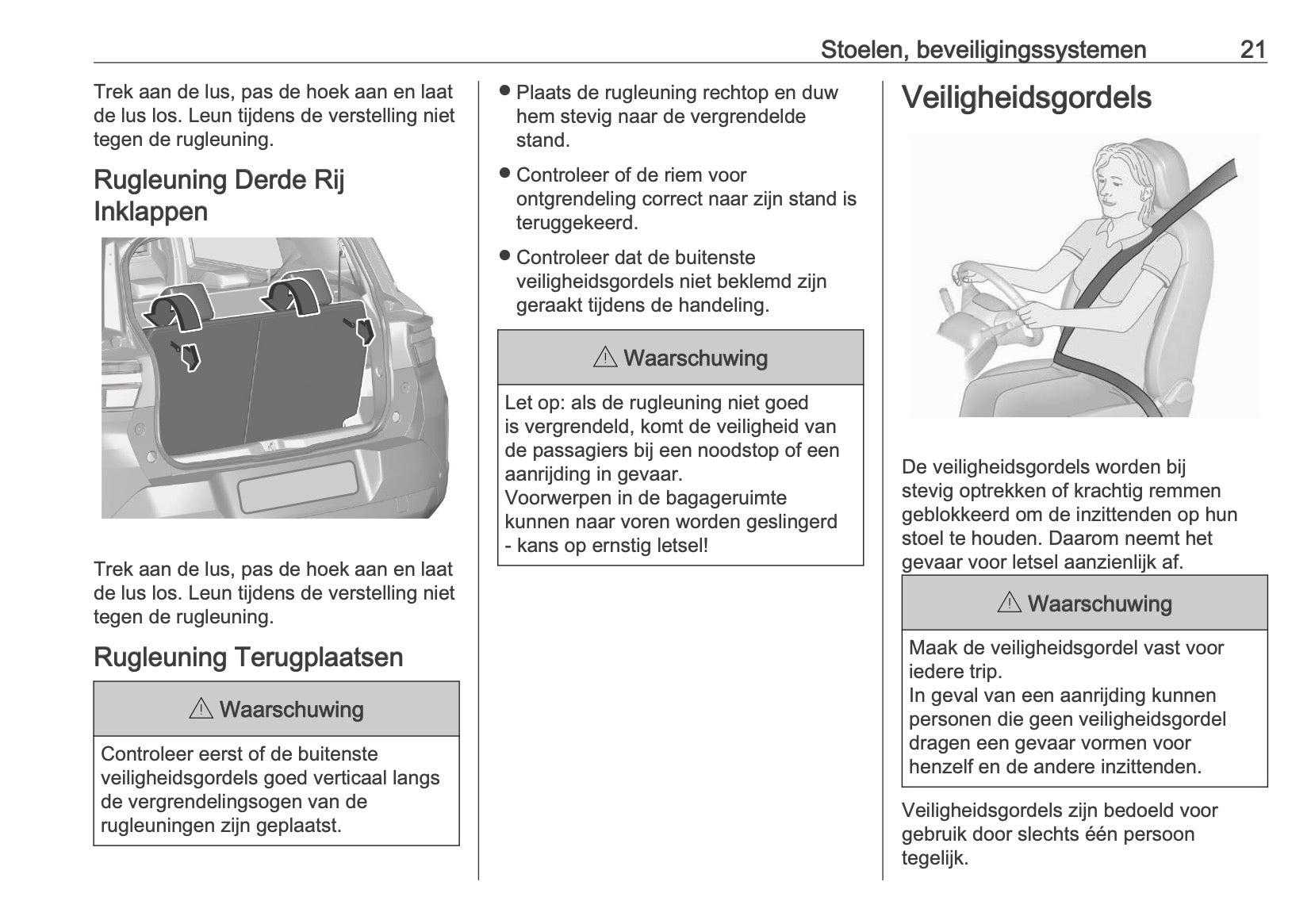 Stoelen, beveiligingssystemen 21

Trek aan de lus, pas de hoek aan en laat de lus los. Leun tijdens de verstelling niet tegen de rugleuning.

Rugleuning Derde Rij Inklappen

Trek aan de lus, pas de hoek aan en laat de lus los. Leun tijdens de verstelling niet tegen de rugleuning.

Rugleuning Terugplaatsen

⚠ Waarschuwing

Controleer eerst of de buitenste veiligheidsgordels goed verticaal langs de vergrendelingsogen van de rugleuningen zijn geplaatst.

● Plaats de rugleuning rechtop en duw hem stevig naar de vergrendelde stand.

● Controleer of de riem voor ontgrendeling correct naar zijn stand is teruggekeerd.

● Controleer dat de buitenste veiligheidsgordels niet beklemd zijn geraakt tijdens de handeling.

⚠ Waarschuwing

Let op: als de rugleuning niet goed is vergrendeld, komt de veiligheid van de passagiers bij een noodstop of een aanrijding in gevaar.
Voorwerpen in de bagageruimte kunnen naar voren worden geslingerd - kans op ernstig letsel!

Veiligheidsgordels

De veiligheidsgordels worden bij stevig optrekken of krachtig remmen geblokkeerd om de inzittenden op hun stoel te houden. Daarom neemt het gevaar voor letsel aanzienlijk af.

⚠ Waarschuwing

Maak de veiligheidsgordel vast voor iedere trip.
In geval van een aanrijding kunnen personen die geen veiligheidsgordel dragen een gevaar vormen voor henzelf en de andere inzittenden.

Veiligheidsgordels zijn bedoeld voor gebruik door slechts één persoon tegelijk.