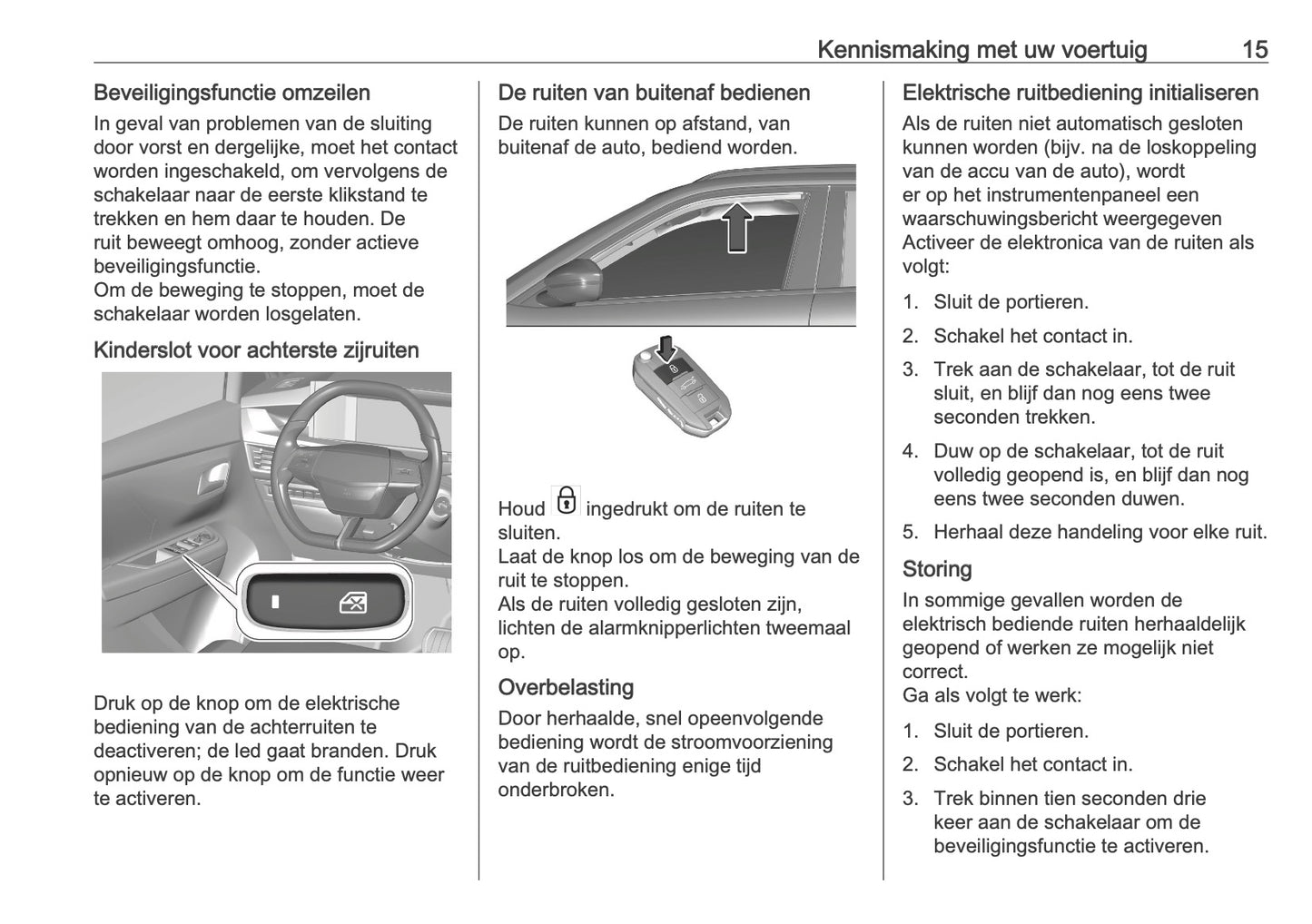 Kennismaking met uw voertuig 15

Beveiligingsfunctie omzeilen
In geval van problemen van de sluiting door vorst en dergelijke, moet het contact worden ingeschakeld, om vervolgens de schakelaar naar de eerste klikstand te trekken en hem daar te houden. De ruit beweegt omhoog, zonder actieve beveiligingsfunctie.
Om de beweging te stoppen, moet de schakelaar worden losgelaten.

Kinderslot voor achterste zijruiten

Druk op de knop om de elektrische bediening van de achterruiten te deactiveren; de led gaat branden. Druk opnieuw op de knop om de functie weer te activeren.

De ruiten van buitenaf bedienen
De ruiten kunnen op afstand, van buitenaf de auto, bediend worden.

Houd ingedrukt om de ruiten te sluiten.
Laat de knop los om de beweging van de ruit te stoppen.
Als de ruiten volledig gesloten zijn, lichten de alarmknipperlichten tweemaal op.

Overbelasting
Door herhaalde, snel opeenvolgende bediening wordt de stroomvoorziening van de ruitbediening enige tijd onderbroken.

Elektrische ruitbediening initialiseren
Als de ruiten niet automatisch gesloten kunnen worden (bijv. na de loskoppeling van de accu van de auto), wordt er op het instrumentenpaneel een waarschuwingsbericht weergegeven
Activeer de elektronica van de ruiten als volgt:

1. Sluit de portieren.
2. Schakel het contact in.
3. Trek aan de schakelaar, tot de ruit sluit, en blijf dan nog eens twee seconden trekken.
4. Duw op de schakelaar, tot de ruit volledig geopend is, en blijf dan nog eens twee seconden duwen.
5. Herhaal deze handeling voor elke ruit.

Storing
In sommige gevallen worden de elektrisch bediende ruiten herhaaldelijk geopend of werken ze mogelijk niet correct.
Ga als volgt te werk:

1. Sluit de portieren.
2. Schakel het contact in.
3. Trek binnen tien seconden drie keer aan de schakelaar om de beveiligingsfunctie te activeren.