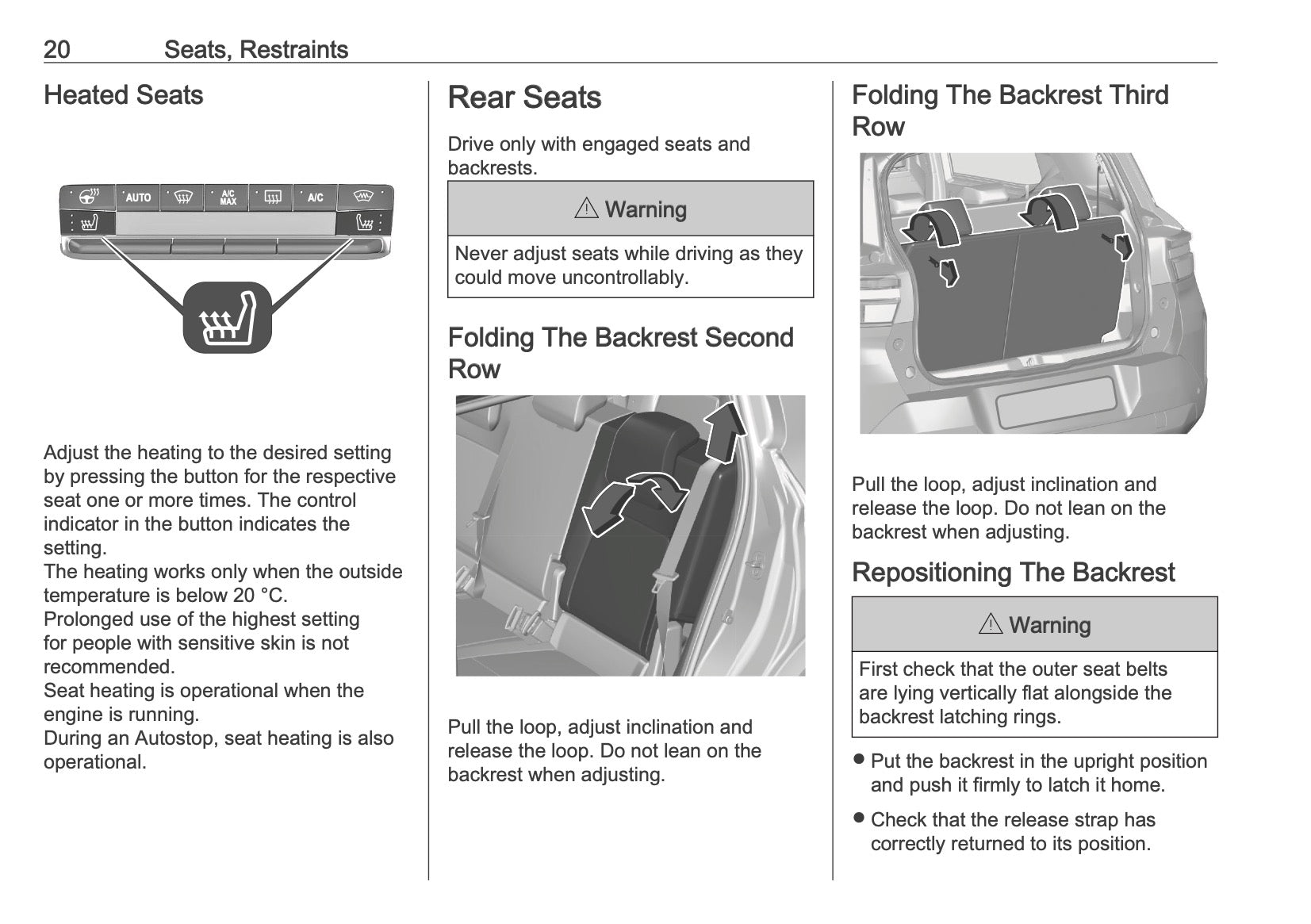 20 Seats, Restraints

Heated Seats

AUTO

A/C MAX

A/C

Adjust the heating to the desired setting by pressing the button for the respective seat one or more times. The control indicator in the button indicates the setting.
The heating works only when the outside temperature is below 20 °C.
Prolonged use of the highest setting for people with sensitive skin is not recommended.
Seat heating is operational when the engine is running.
During an Autostop, seat heating is also operational.

Rear Seats

Drive only with engaged seats and backrests.

⚠ Warning

Never adjust seats while driving as they could move uncontrollably.

Folding The Backrest Second Row

Pull the loop, adjust inclination and release the loop. Do not lean on the backrest when adjusting.

Folding The Backrest Third Row

Pull the loop, adjust inclination and release the loop. Do not lean on the backrest when adjusting.

Repositioning The Backrest

⚠ Warning

First check that the outer seat belts are lying vertically flat alongside the backrest latching rings.

● Put the backrest in the upright position and push it firmly to latch it home.

● Check that the release strap has correctly returned to its position.