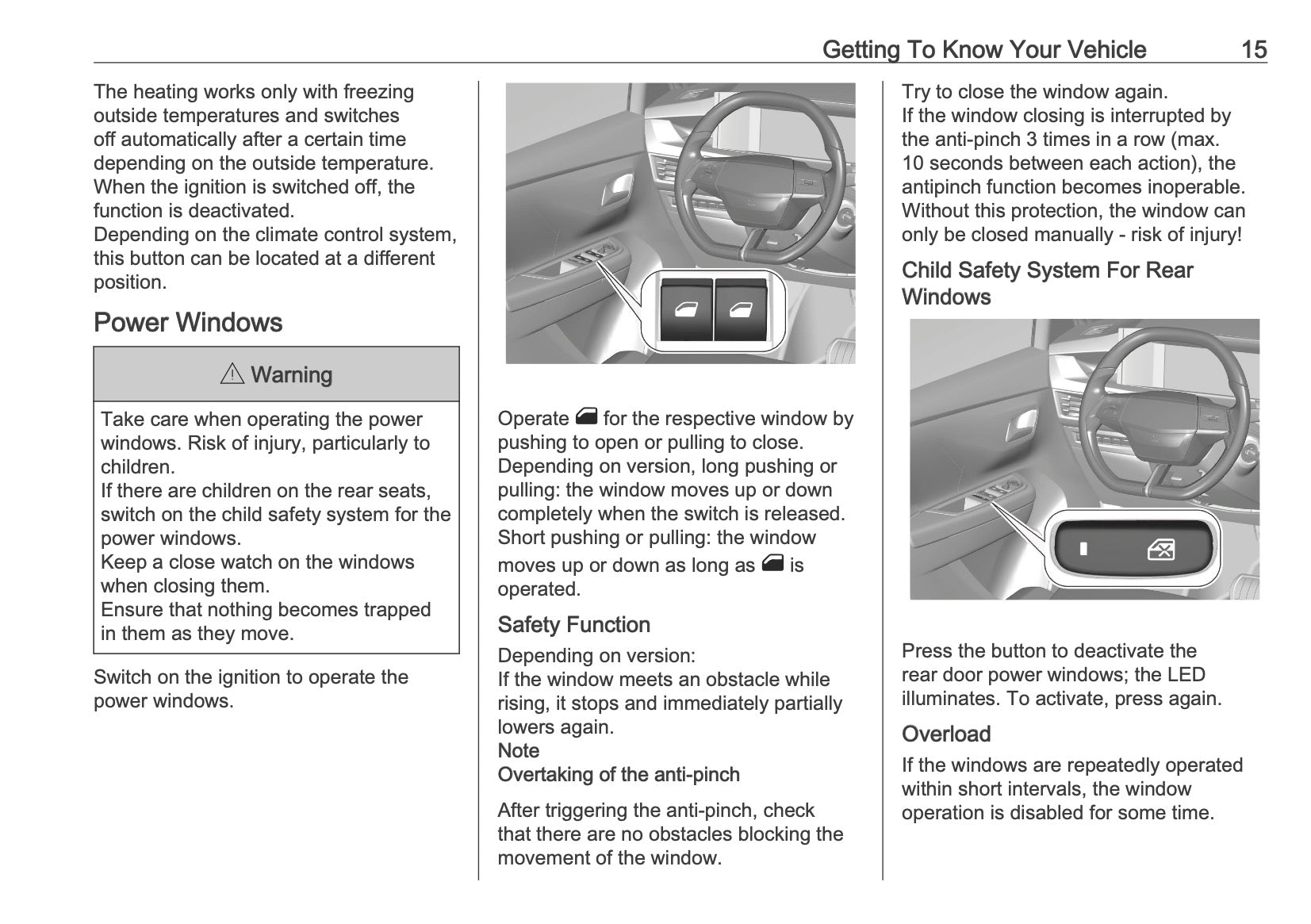 Getting To Know Your Vehicle 15

The heating works only with freezing outside temperatures and switches off automatically after a certain time depending on the outside temperature. When the ignition is switched off, the function is deactivated.
Depending on the climate control system, this button can be located at a different position.

Power Windows

⚠ Warning

Take care when operating the power windows. Risk of injury, particularly to children.
If there are children on the rear seats, switch on the child safety system for the power windows.
Keep a close watch on the windows when closing them.
Ensure that nothing becomes trapped in them as they move.

Switch on the ignition to operate the power windows.

Operate for the respective window by pushing to open or pulling to close.
Depending on version, long pushing or pulling: the window moves up or down completely when the switch is released.
Short pushing or pulling: the window moves up or down as long as is operated.

Safety Function

Depending on version:
If the window meets an obstacle while rising, it stops and immediately partially lowers again.
Note
Overtaking of the anti-pinch

After triggering the anti-pinch, check that there are no obstacles blocking the movement of the window.
Try to close the window again.
If the window closing is interrupted by the anti-pinch 3 times in a row (max. 10 seconds between each action), the antipinch function becomes inoperable.
Without this protection, the window can only be closed manually - risk of injury!

Child Safety System For Rear Windows

Press the button to deactivate the rear door power windows; the LED illuminates. To activate, press again.

Overload

If the windows are repeatedly operated within short intervals, the window operation is disabled for some time.