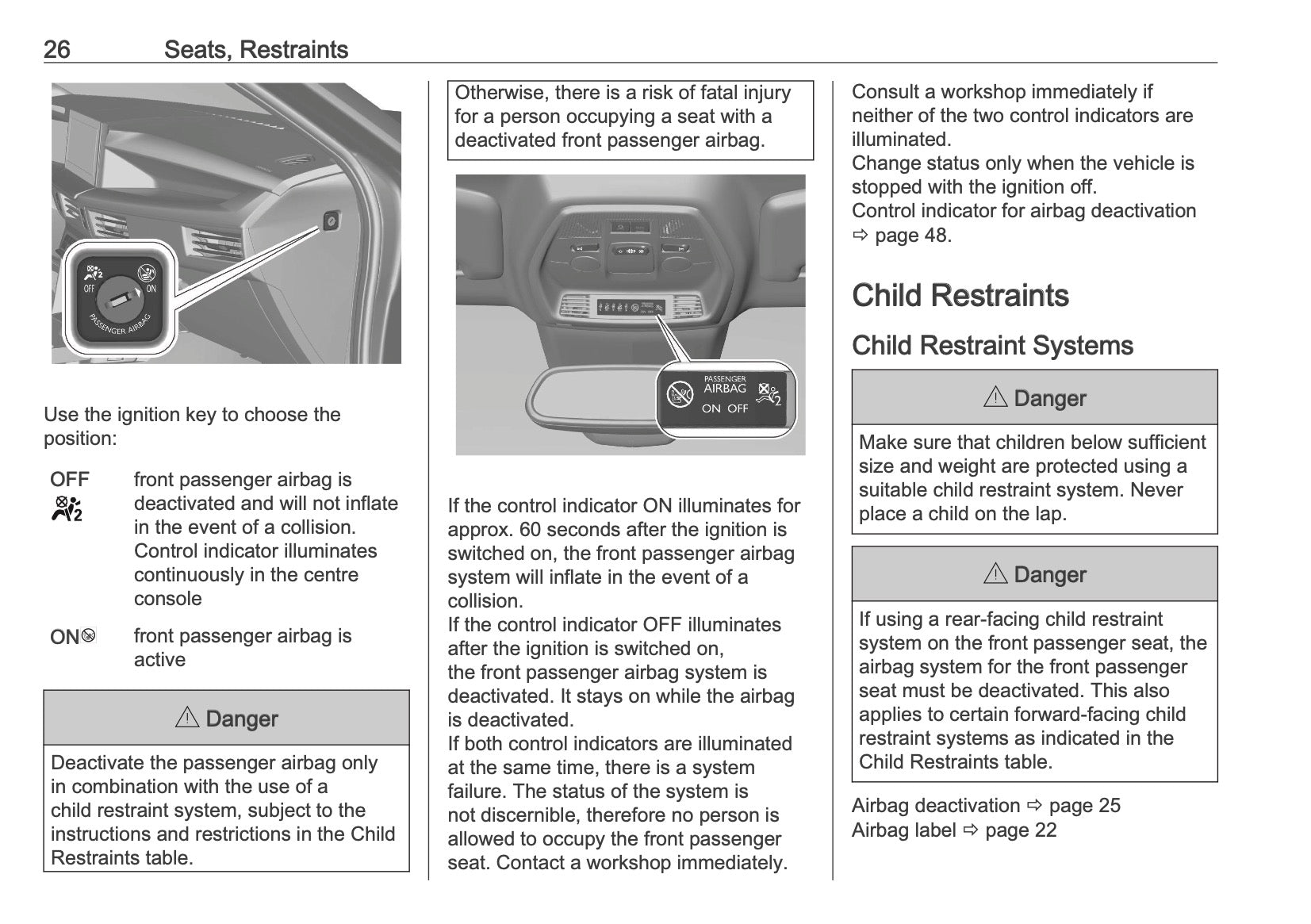 26 Seats, Restraints

OFF ON
PASSENGER AIRBAG

Use the ignition key to choose the position:

OFF front passenger airbag is deactivated and will not inflate in the event of a collision. Control indicator illuminates continuously in the centre console

ON front passenger airbag is active

⚠ Danger

Deactivate the passenger airbag only in combination with the use of a child restraint system, subject to the instructions and restrictions in the Child Restraints table.

Otherwise, there is a risk of fatal injury for a person occupying a seat with a deactivated front passenger airbag.

PASSENGER AIRBAG
ON OFF

If the control indicator ON illuminates for approx. 60 seconds after the ignition is switched on, the front passenger airbag system will inflate in the event of a collision.
If the control indicator OFF illuminates after the ignition is switched on, the front passenger airbag system is deactivated. It stays on while the airbag is deactivated.
If both control indicators are illuminated at the same time, there is a system failure. The status of the system is not discernible, therefore no person is allowed to occupy the front passenger seat. Contact a workshop immediately.

Consult a workshop immediately if neither of the two control indicators are illuminated.
Change status only when the vehicle is stopped with the ignition off.
Control indicator for airbag deactivation ⇨ page 48.

Child Restraints

Child Restraint Systems

⚠ Danger

Make sure that children below sufficient size and weight are protected using a suitable child restraint system. Never place a child on the lap.

⚠ Danger

If using a rear-facing child restraint system on the front passenger seat, the airbag system for the front passenger seat must be deactivated. This also applies to certain forward-facing child restraint systems as indicated in the Child Restraints table.

Airbag deactivation ⇨ page 25
Airbag label ⇨ page 22